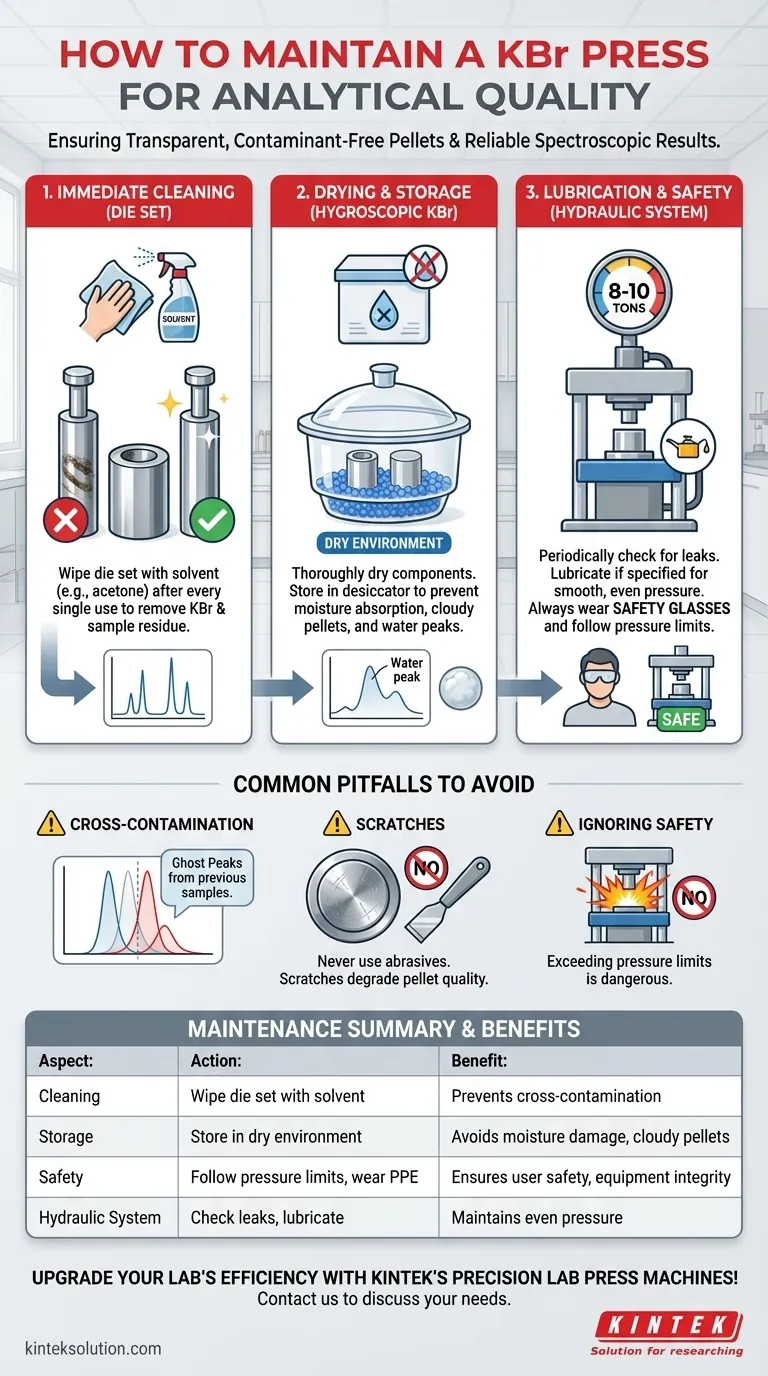 HOW TO MAINTAIN A KBr PRESS FOR ANALYTICAL QUALITY

Ensuring Transparent, Contaminant-Free Pellets & Reliable Spectroscopic Results.

1. IMMEDIATE CLEANING (DIE SET)

SOLVENT

Wipe die set with solvent (e.g., acetone) after every single use to remove KBr & sample residue.

2. DRYING & STORAGE (HYGROSCOPIC KBr)

DRY ENVIRONMENT

Thoroughly dry components. Store in desiccator to prevent moisture absorption, cloudy pellets, and water peaks.

Water peak

3. LUBRICATION & SAFETY (HYDRAULIC SYSTEM)

8-10 TONS

Periodically check for leaks. Lubricate if specified for smooth, even pressure. Always wear SAFETY GLASSES and follow pressure limits.

SAFE

COMMON PITFALLS TO AVOID

CROSS-CONTAMINATION

Ghost Peaks from previous samples.

SCRATCHES

NO

Never use abrasives. Scratches degrade pellet quality.

IGNORING SAFETY

NO

Exceeding pressure limits is dangerous.

MAINTENANCE SUMMARY & BENEFITS

| Aspect: | Action: | Benefit: |
|---|---|---|
| Cleaning | Wipe die set with solvent | Prevents cross-contamination |
| Storage | Store in dry environment | Avoids moisture damage, cloudy pellets |
| Safety | Follow pressure limits, wear PPE | Ensures user safety, equipment integrity |
| Hydraulic System | Check leaks, lubricate | Maintains even pressure |

UPGRADE YOUR LAB'S EFFICIENCY WITH KINTEK'S PRECISION LAB PRESS MACHINES!
Contact us to discuss your needs.

kinteksolution.com

KINTEK
Solution for researching