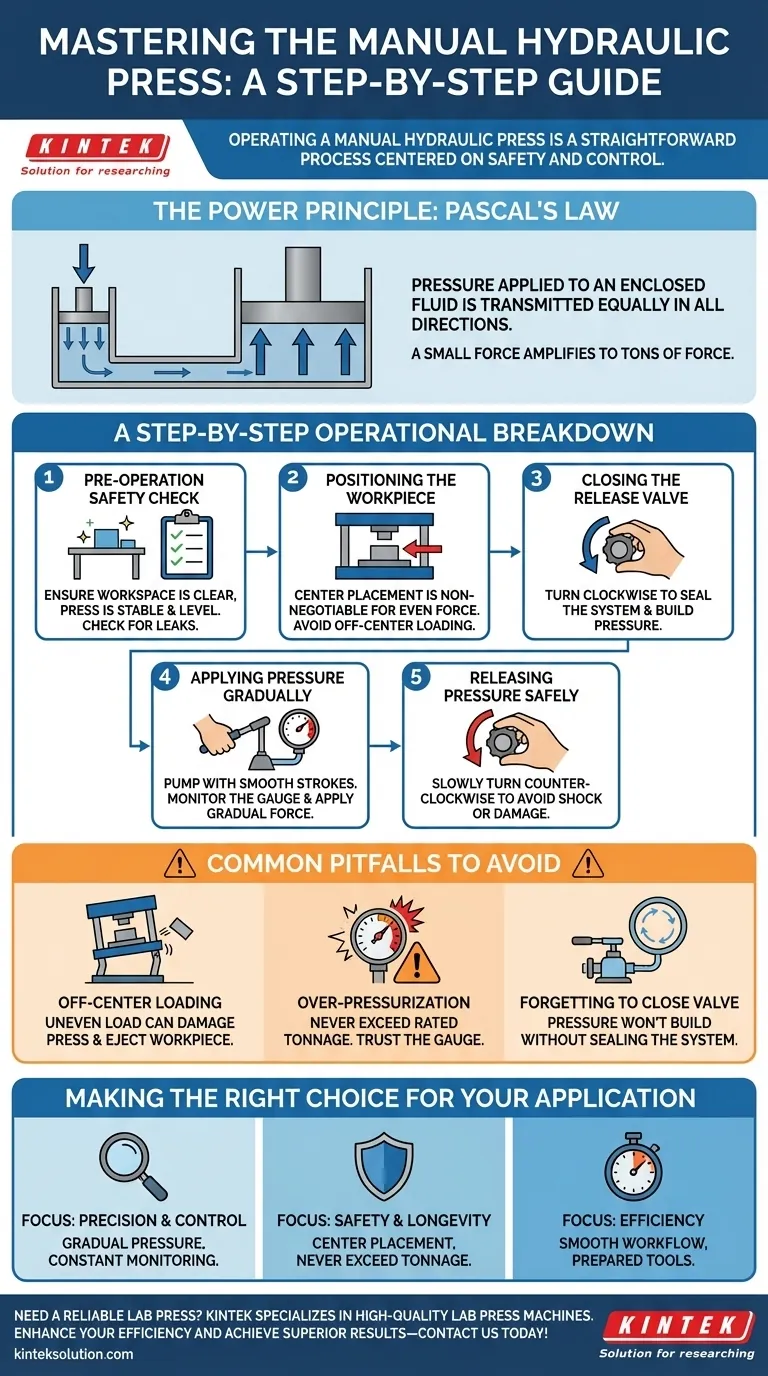 MASTERING THE MANUAL HYDRAULIC PRESS: A STEP-BY-STEP GUIDE

KINTEK
Solution for researching

OPERATING A MANUAL HYDRAULIC PRESS IS A STRAIGHTFORWARD PROCESS CENTERED ON SAFETY AND CONTROL.

THE POWER PRINCIPLE: PASCAL'S LAW

PRESSURE APPLIED TO AN ENCLOSED FLUID IS TRANSMITTED EQUALLY IN ALL DIRECTIONS.

A SMALL FORCE AMPLIFIES TO TONS OF FORCE.

A STEP-BY-STEP OPERATIONAL BREAKDOWN

1 PRE-OPERATION SAFETY CHECK
ENSURE WORKSPACE IS CLEAR, PRESS IS STABLE & LEVEL. CHECK FOR LEAKS.

2 POSITIONING THE WORKPIECE
CENTER PLACEMENT IS NON-NEGOTIABLE FOR EVEN FORCE. AVOID OFF-CENTER LOADING.

3 CLOSING THE RELEASE VALVE
TURN CLOCKWISE TO SEAL THE SYSTEM & BUILD PRESSURE.

4 APPLYING PRESSURE GRADUALLY
PUMP WITH SMOOTH STROKES. MONITOR THE GAUGE & APPLY GRADUAL FORCE.

5 RELEASING PRESSURE SAFELY
SLOWLY TURN COUNTER-CLOCKWISE TO AVOID SHOCK OR DAMAGE.

COMMON PITFALLS TO AVOID

OFF-CENTER LOADING
UNEVEN LOAD CAN DAMAGE PRESS & EJECT WORKPIECE.

OVER-PRESSURIZATION
NEVER EXCEED RATED TONNAGE. TRUST THE GAUGE.

FORGETTING TO CLOSE VALVE
PRESSURE WON'T BUILD WITHOUT SEALING THE SYSTEM.

MAKING THE RIGHT CHOICE FOR YOUR APPLICATION

FOCUS: PRECISION & CONTROL
GRADUAL PRESSURE, CONSTANT MONITORING.

FOCUS: SAFETY & LONGEVITY
CENTER PLACEMENT, NEVER EXCEED TONNAGE.

FOCUS: EFFICIENCY
SMOOTH WORKFLOW, PREPARED TOOLS.

NEED A RELIABLE LAB PRESS? KINTEK SPECIALIZES IN HIGH-QUALITY LAB PRESS MACHINES. ENHANCE YOUR EFFICIENCY AND ACHIEVE SUPERIOR RESULTS—CONTACT US TODAY!
kinteksolution.com

KINTEK
Solution for researching