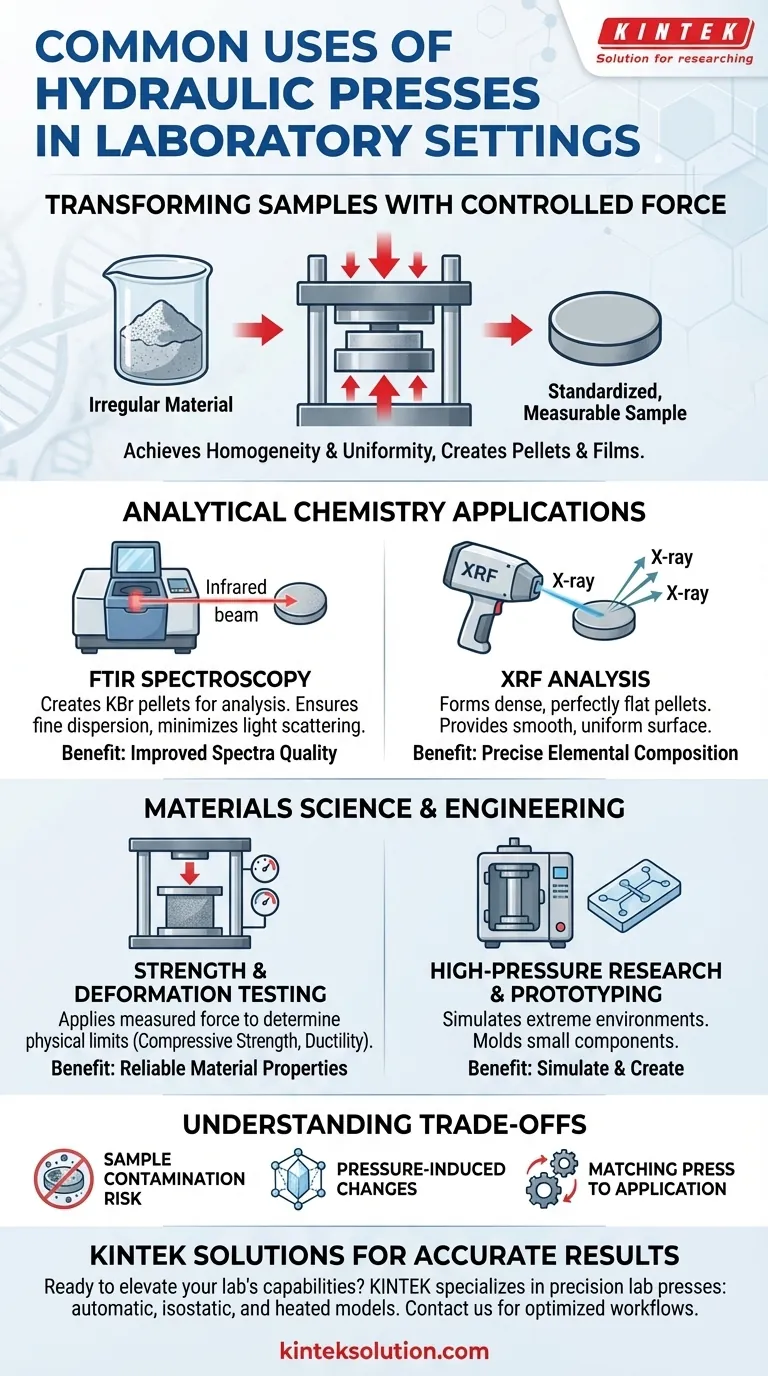 KINTEK
Solution for researching

COMMON USES OF HYDRAULIC PRESSES IN LABORATORY SETTINGS

TRANSFORMING SAMPLES WITH CONTROLLED FORCE

Irregular Material

Standardized, Measurable Sample

Achieves Homogeneity & Uniformity, Creates Pellets & Films.

ANALYTICAL CHEMISTRY APPLICATIONS

Infrared beam

FTIR SPECTROSCOPY
Creates KBr pellets for analysis. Ensures fine dispersion, minimizes light scattering.
Benefit: Improved Spectra Quality

XRF
X-ray
X-ray
X-ray

XRF ANALYSIS
Forms dense, perfectly flat pellets. Provides smooth, uniform surface.
Benefit: Precise Elemental Composition

MATERIALS SCIENCE & ENGINEERING

STRENGTH & DEFORMATION TESTING
Applies measured force to determine physical limits (Compressive Strength, Ductility).
Benefit: Reliable Material Properties

HIGH-PRESSURE RESEARCH & PROTOTYPING
Simulates extreme environments. Molds small components.
Benefit: Simulate & Create

UNDERSTANDING TRADE-OFFS

SAMPLE CONTAMINATION RISK

PRESSURE-INDUCED CHANGES

MATCHING PRESS TO APPLICATION

KINTEK SOLUTIONS FOR ACCURATE RESULTS
Ready to elevate your lab's capabilities? KINTEK specializes in precision lab presses: automatic, isostatic, and heated models. Contact us for optimized workflows.

kinteksolution.com