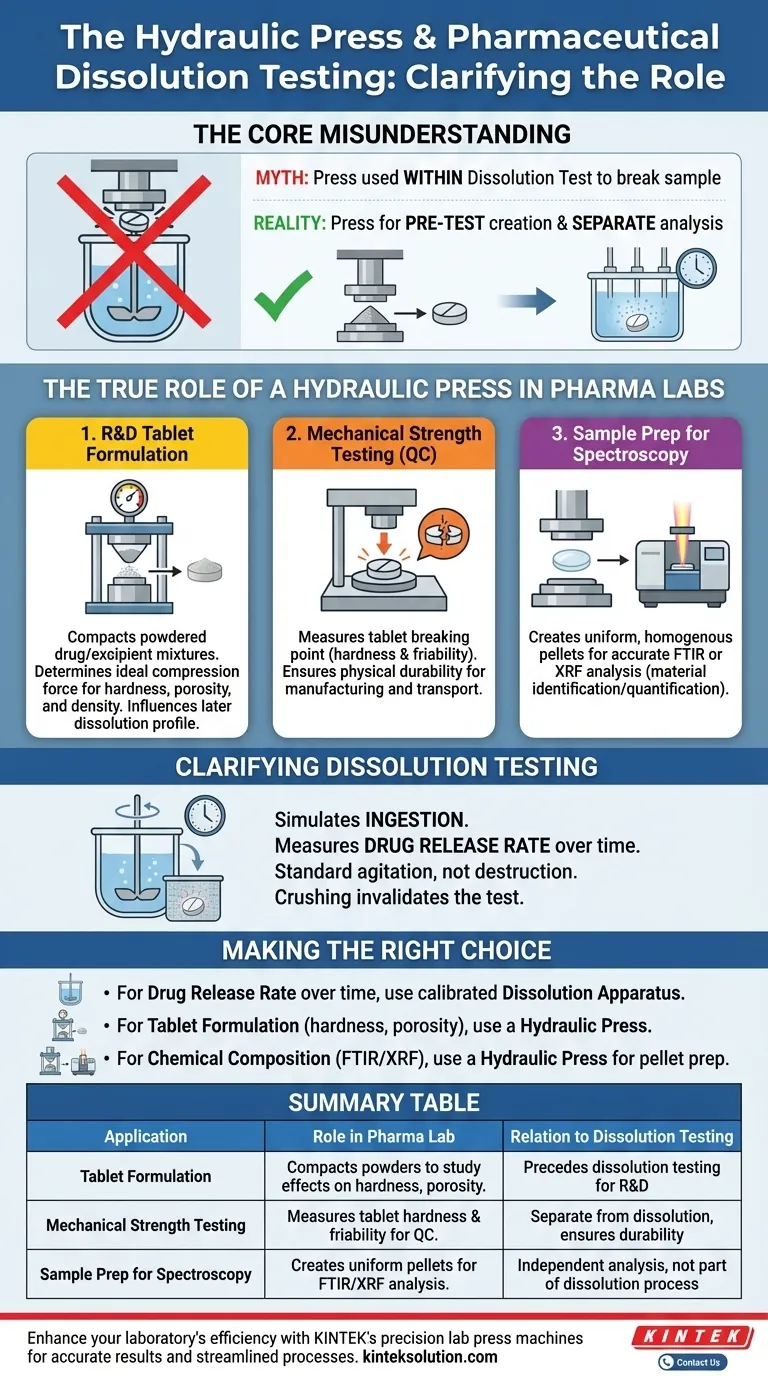 The Hydraulic Press & Pharmaceutical Dissolution Testing: Clarifying the Role

THE CORE MISUNDERSTANDING

MYTH: Press used WITHIN Dissolution Test to break sample

REALITY: Press for PRE-TEST creation & SEPARATE analysis

THE TRUE ROLE OF A HYDRAULIC PRESS IN PHARMA LABS

1. R&D Tablet Formulation

Compacts powdered drug/excipient mixtures. Determines ideal compression force for hardness, porosity, and density. Influences later dissolution profile.

2. Mechanical Strength Testing (QC)

Measures tablet breaking point (hardness & friability). Ensures physical durability for manufacturing and transport.

3. Sample Prep for Spectroscopy

Creates uniform, homogenous pellets for accurate FTIR or XRF analysis (material identification/quantification).

CLARIFYING DISSOLUTION TESTING

Simulates INGESTION.
Measures DRUG RELEASE RATE over time.
Standard agitation, not destruction.
Crushing invalidates the test.

MAKING THE RIGHT CHOICE

• For Drug Release Rate over time, use calibrated Dissolution Apparatus.
• For Tablet Formulation (hardness, porosity), use a Hydraulic Press.
• For Chemical Composition (FTIR/XRF), use a Hydraulic Press for pellet prep.

SUMMARY TABLE

| Application | Role in Pharma Lab | Relation to Dissolution Testing |
|---|---|---|
| Tablet Formulation | Compacts powders to study effects on hardness, porosity. | Precedes dissolution testing for R&D |
| Mechanical Strength Testing | Measures tablet hardness & friability for QC. | Separate from dissolution, ensures durability |
| Sample Prep for Spectroscopy | Creates uniform pellets for FTIR/XRF analysis. | Independent analysis, not part of dissolution process |

Enhance your laboratory's efficiency with KINTEK's precision lab press machines for accurate results and streamlined processes. kinteksolution.com

KINTEK

Contact Us