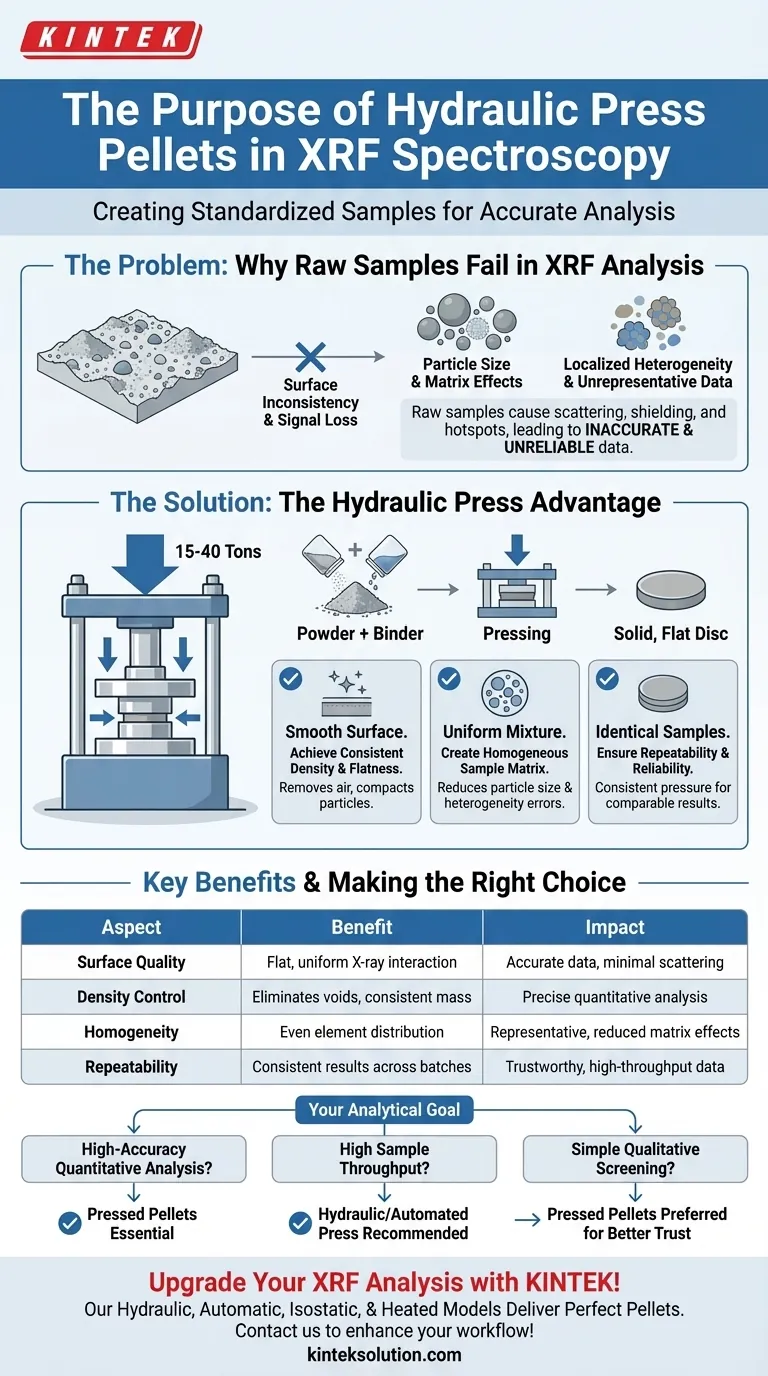 KINTEK

The Purpose of Hydraulic Press Pellets in XRF Spectroscopy

Creating Standardized Samples for Accurate Analysis

The Problem: Why Raw Samples Fail in XRF Analysis

Surface Inconsistency & Signal Loss

Particle Size & Matrix Effects

Localized Heterogeneity & Unrepresentative Data

Raw samples cause scattering, shielding, and hotspots, leading to INACCURATE & UNRELIABLE data.

The Solution: The Hydraulic Press Advantage

15-40 Tons

Powder + Binder

Pressing

Solid, Flat Disc

Smooth Surface. Achieve Consistent Density & Flatness. Removes air, compacts particles.

Uniform Mixture. Create Homogeneous Sample Matrix. Reduces particle size & heterogeneity errors.

Identical Samples. Ensure Repeatability & Reliability. Consistent pressure for comparable results.

Key Benefits & Making the Right Choice

| Aspect | Benefit | Impact |
|---|---|---|
| Surface Quality | Flat, uniform X-ray interaction | Accurate data, minimal scattering |
| Density Control | Eliminates voids, consistent mass | Precise quantitative analysis |
| Homogeneity | Even element distribution | Representative, reduced matrix effects |
| Repeatability | Consistent results across batches | Trustworthy, high-throughput data |

Your Analytical Goal

High-Accuracy Quantitative Analysis?

Pressed Pellets Essential

High Sample Throughput?

Hydraulic/Automated Press Recommended

Simple Qualitative Screening?

Pressed Pellets Preferred for Better Trust

Upgrade Your XRF Analysis with KINTEK!
Our Hydraulic, Automatic, Isostatic, & Heated Models Deliver Perfect Pellets.
Contact us to enhance your workflow!
kinteksolution.com