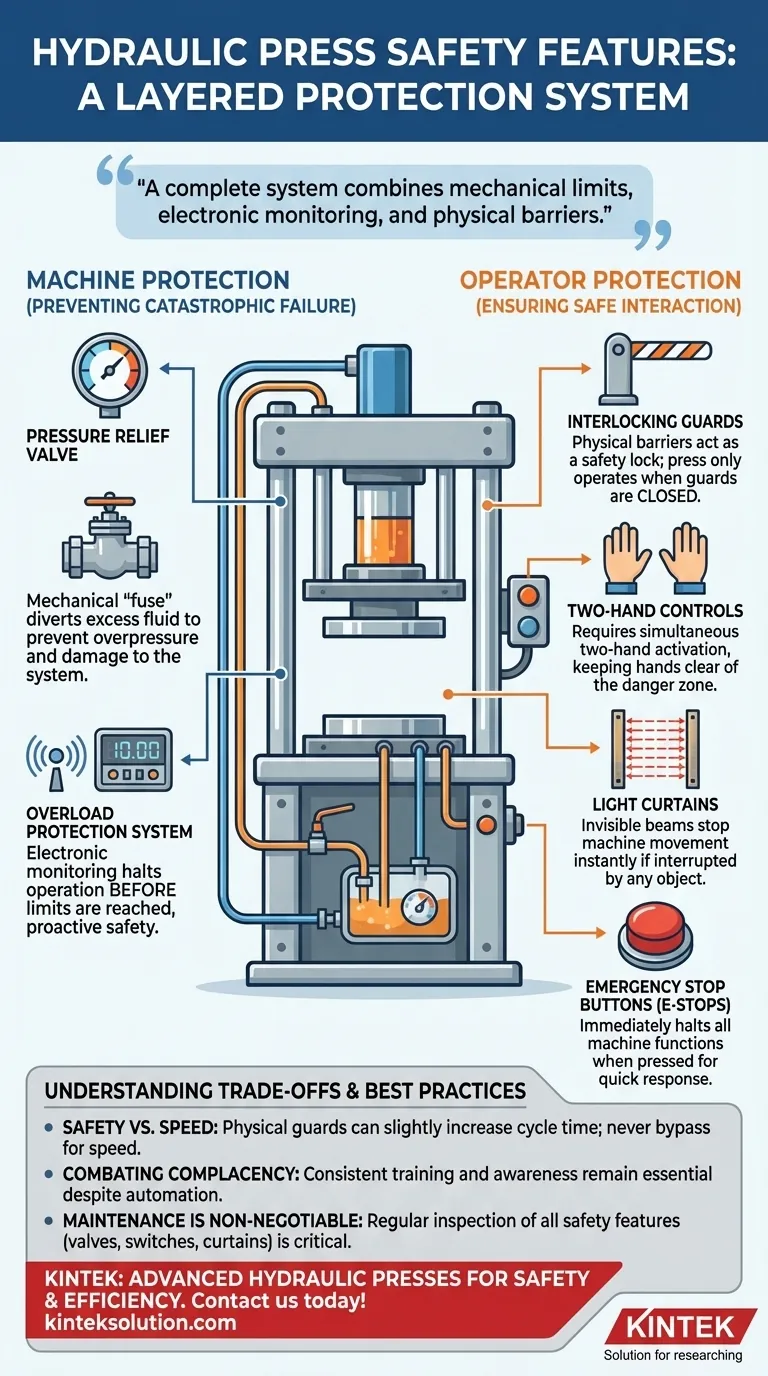 HYDRAULIC PRESS SAFETY FEATURES: A LAYERED PROTECTION SYSTEM

"A complete system combines mechanical limits, electronic monitoring, and physical barriers."

MACHINE PROTECTION
(PREVENTING CATASTROPHIC FAILURE)

PRESSURE RELIEF VALVE

Mechanical "fuse" diverts excess fluid to prevent overpressure and damage to the system.

10.00

OVERLOAD PROTECTION SYSTEM
Electronic monitoring halts operation BEFORE limits are reached, proactive safety.

OPERATOR PROTECTION
(ENSURING SAFE INTERACTION)

INTERLOCKING GUARDS
Physical barriers act as a safety lock; press only operates when guards are CLOSED.

TWO-HAND CONTROLS
Requires simultaneous two-hand activation, keeping hands clear of the danger zone.

LIGHT CURTAINS
Invisible beams stop machine movement instantly if interrupted by any object.

EMERGENCY STOP BUTTONS (E-STOPS)
Immediately halts all machine functions when pressed for quick response.

UNDERSTANDING TRADE-OFFS & BEST PRACTICES
• SAFETY VS. SPEED: Physical guards can slightly increase cycle time; never bypass for speed.
• COMBATING COMPLACENCY: Consistent training and awareness remain essential despite automation.
• MAINTENANCE IS NON-NEGOTIABLE: Regular inspection of all safety features (valves, switches, curtains) is critical.

KINTEK: ADVANCED HYDRAULIC PRESSES FOR SAFETY & EFFICIENCY. Contact us today!
kinteksolution.com

KINTEK
Solution for researching