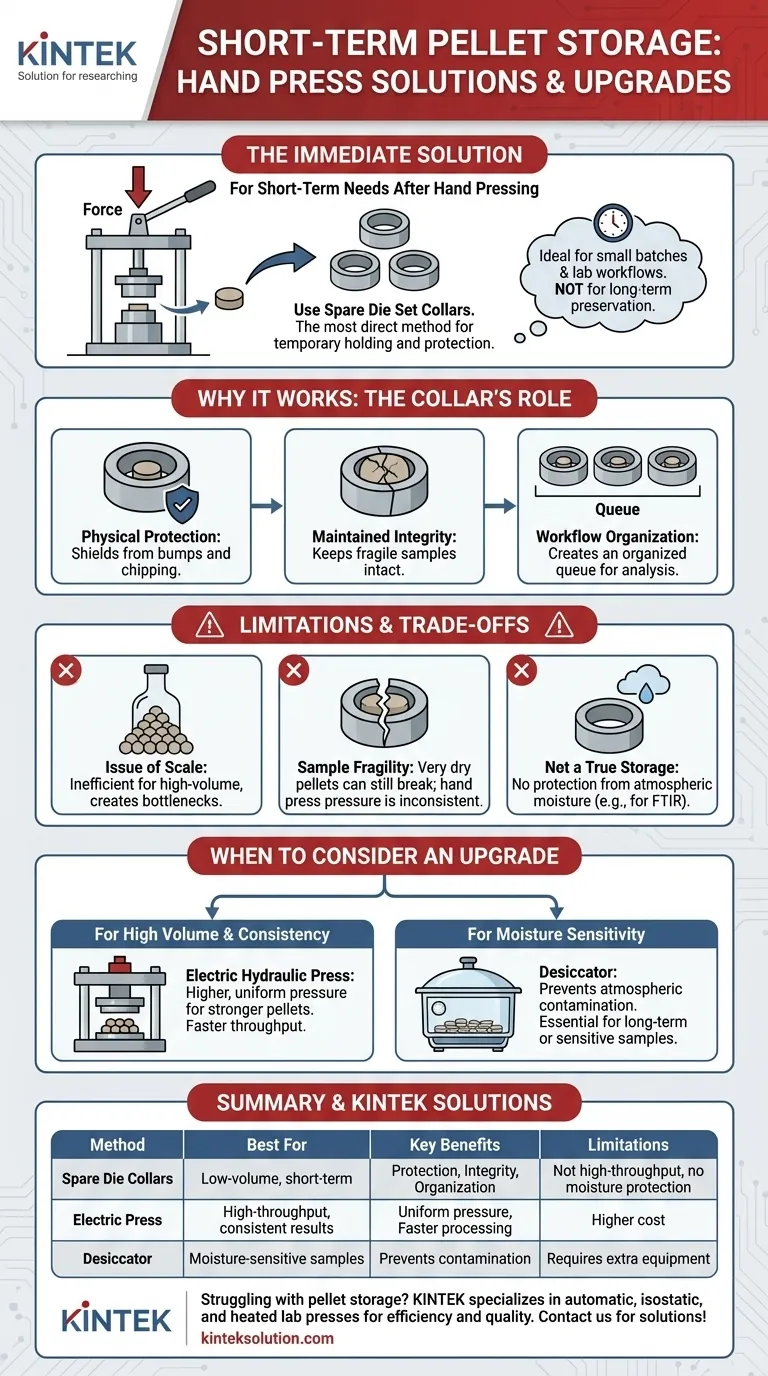 KINTEK
Solution for researching

SHORT-TERM PELLET STORAGE: HAND PRESS SOLUTIONS & UPGRADES

THE IMMEDIATE SOLUTION

For Short-Term Needs After Hand Pressing

Force

Use Spare Die Set Collars. The most direct method for temporary holding and protection.

Ideal for small batches & lab workflows. NOT for long-term preservation.

WHY IT WORKS: THE COLLAR'S ROLE

Physical Protection: Shields from bumps and chipping.

Maintained Integrity: Keeps fragile samples intact.

Queue

Workflow Organization: Creates an organized queue for analysis.

LIMITATIONS & TRADE-OFFS

Issue of Scale: Inefficient for high-volume, creates bottlenecks.

Sample Fragility: Very dry pellets can still break; hand press pressure is inconsistent.

Not a True Storage: No protection from atmospheric moisture (e.g., for FTIR).

WHEN TO CONSIDER AN UPGRADE

For High Volume & Consistency

Electric Hydraulic Press: Higher, uniform pressure for stronger pellets. Faster throughput.

For Moisture Sensitivity

Desiccator: Prevents atmospheric contamination. Essential for long-term or sensitive samples.

SUMMARY & KINTEK SOLUTIONS

| Method | Best For | Key Benefits | Limitations |
|---|---|---|---|
| Spare Die Collars | Low-volume, short-term | Protection, Integrity, Organization | Not high-throughput, no moisture protection |
| Electric Press | High-throughput, consistent results | Uniform pressure, Faster processing | Higher cost |
| Desiccator | Moisture-sensitive samples | Prevents contamination | Requires extra equipment |

KINTEK

Struggling with pellet storage? KINTEK specializes in automatic, isostatic, and heated lab presses for efficiency and quality. Contact us for solutions!
kinteksolution.com