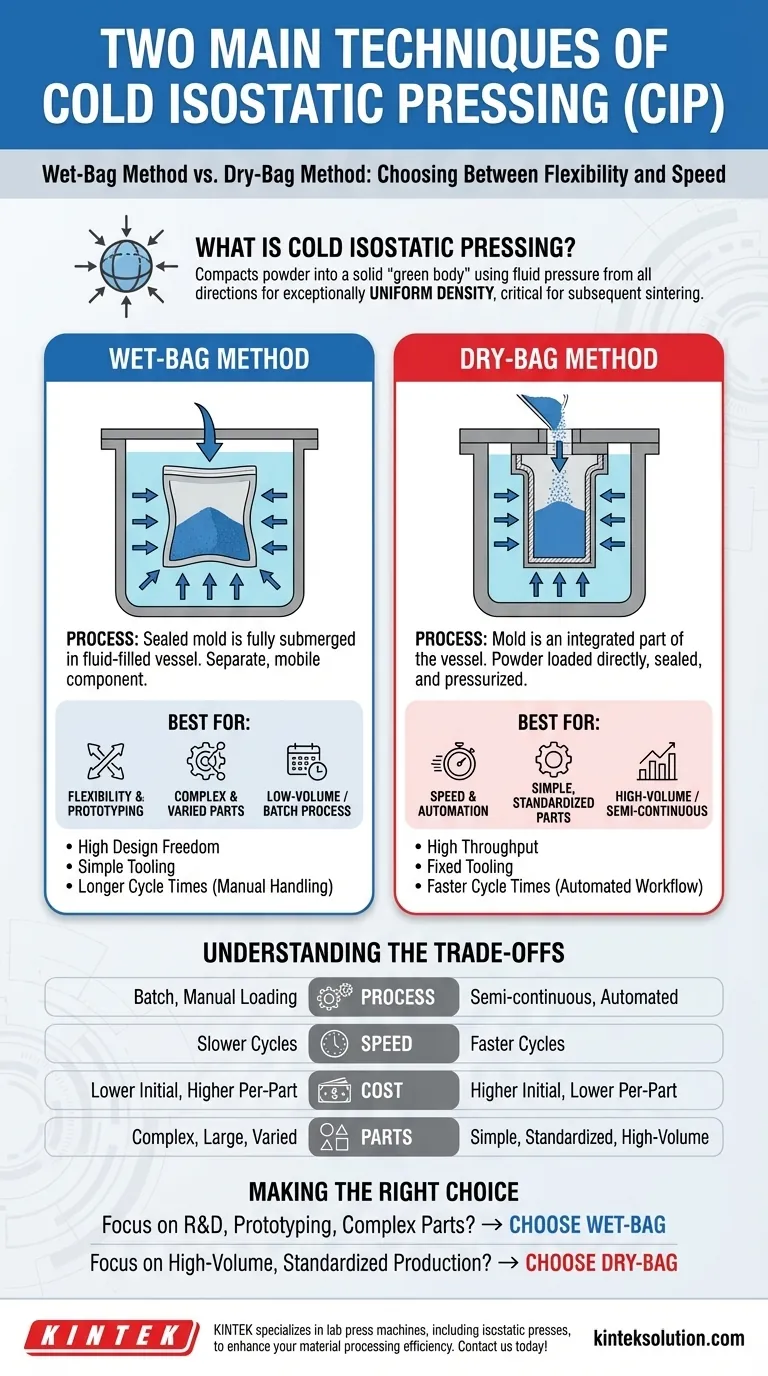 TWO MAIN TECHNIQUES OF COLD ISOSTATIC PRESSING (CIP)

Wet-Bag Method vs. Dry-Bag Method: Choosing Between Flexibility and Speed

WHAT IS COLD ISOSTATIC PRESSING?
Compacts powder into a solid "green body" using fluid pressure from all directions for exceptionally UNIFORM DENSITY, critical for subsequent sintering.

WET-BAG METHOD

PROCESS: Sealed mold is fully submerged in fluid-filled vessel. Separate, mobile component.

BEST FOR:
FLEXIBILITY & PROTOTYPING
COMPLEX & VARIED PARTS
LOW-VOLUME / BATCH PROCESS

• High Design Freedom
• Simple Tooling
• Longer Cycle Times (Manual Handling)

DRY-BAG METHOD

PROCESS: Mold is an integrated part of the vessel. Powder loaded directly, sealed, and pressurized.

BEST FOR:
SPEED & AUTOMATION
SIMPLE, STANDARDIZED PARTS
HIGH-VOLUME / SEMI-CONTINUOUS

• High Throughput
• Fixed Tooling
• Faster Cycle Times (Automated Workflow)

UNDERSTANDING THE TRADE-OFFS

| Batch, Manual Loading | PROCESS | Semi-continuous, Automated |
|---|---|---|
| Slower Cycles | SPEED | Faster Cycles |
| Lower Initial, Higher Per-Part | COST | Higher Initial, Lower Per-Part |
| Complex, Large, Varied | PARTS | Simple, Standardized, High-Volume |

MAKING THE RIGHT CHOICE
Focus on R&D, Prototyping, Complex Parts? → CHOOSE WET-BAG
Focus on High-Volume, Standardized Production? → CHOOSE DRY-BAG

KINTEK
KINTEK specializes in lab press machines, including isostatic presses, to enhance your material processing efficiency. Contact us today!
kinteksolution.com