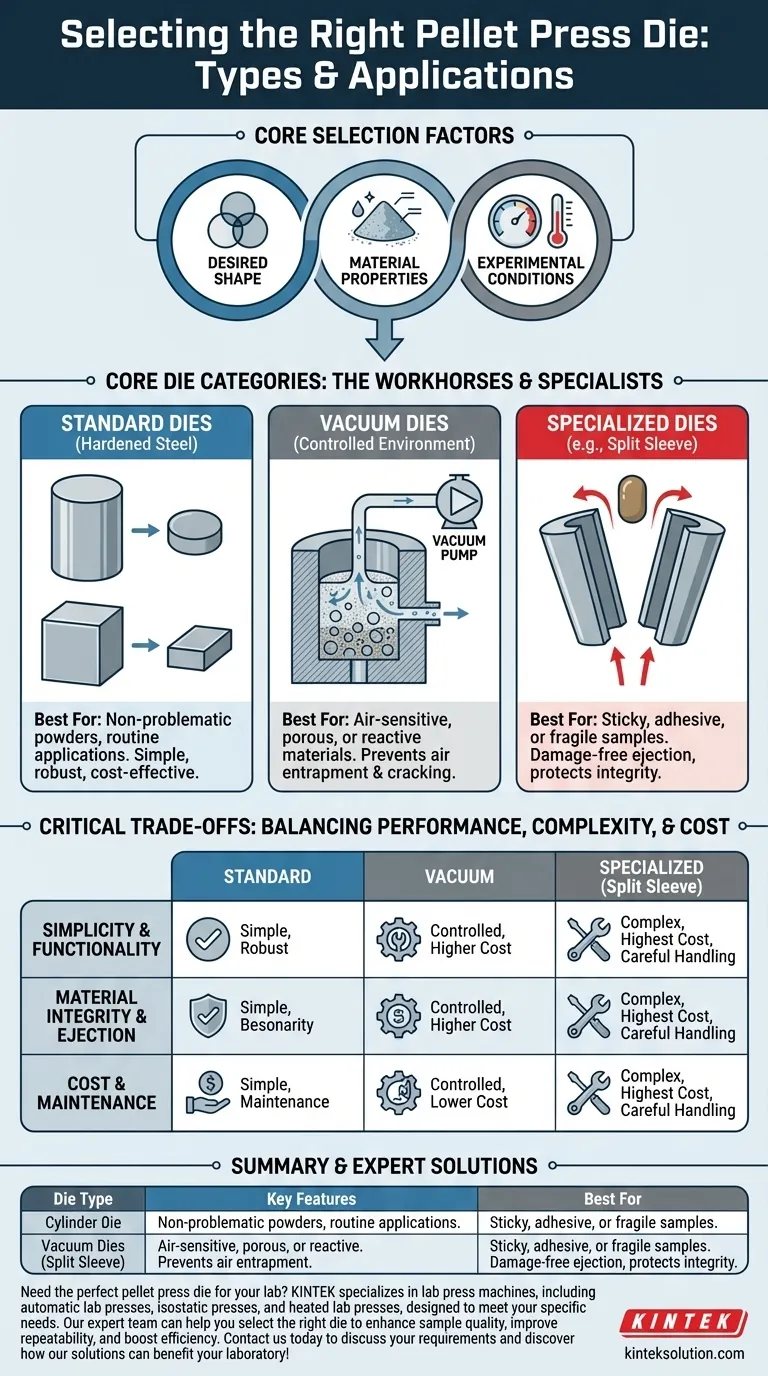 Selecting the Right Pellet Press Die: Types & Applications

CORE SELECTION FACTORS

DESIRED SHAPE

MATERIAL PROPERTIES

EXPERIMENTAL CONDITIONS

CORE DIE CATEGORIES: THE WORKHORSES & SPECIALISTS

STANDARD DIES
(Hardened Steel)

Best For: Non-problematic powders, routine applications. Simple, robust, cost-effective.

VACUUM DIES
(Controlled Environment)

VACUUM PUMP

Best For: Air-sensitive, porous, or reactive materials. Prevents air entrapment & cracking.

SPECIALIZED DIES
(e.g., Split Sleeve)

Best For: Sticky, adhesive, or fragile samples. Damage-free ejection, protects integrity.

CRITICAL TRADE-OFFS: BALANCING PERFORMANCE, COMPLEXITY, & COST

| | STANDARD | VACUUM | SPECIALIZED (Split Sleeve) |
|---|---|---|---|
| SIMPLICITY & FUNCTIONALITY | Simple, Robust | Controlled, Higher Cost | Complex, Highest Cost, Careful Handling |
| MATERIAL INTEGRITY & EJECTION | Simple, Besonarity | Controlled, Higher Cost | Complex, Highest Cost, Careful Handling |
| COST & MAINTENANCE | Simple, Maintenance | Controlled, Lower Cost | Complex, Highest Cost, Careful Handling |

SUMMARY & EXPERT SOLUTIONS

| Die Type | Key Features | Best For |
|---|---|---|
| Cylinder Die | Non-problematic powders, routine applications. | Sticky, adhesive, or fragile samples. |
| Vacuum Dies (Split Sleeve) | Air-sensitive, porous, or reactive. Prevents air entrapment. | Sticky, adhesive, or fragile samples. Damage-free ejection, protects integrity. |

Need the perfect pellet press die for your lab? KINTEK specializes in lab press machines, including automatic lab presses, isostatic presses, and heated lab presses, designed to meet your specific needs. Our expert team can help you select the right die to enhance sample quality, improve repeatability, and boost efficiency. Contact us today to discuss your requirements and discover how our solutions can benefit your laboratory!

KINTEK
kinteksolution.com