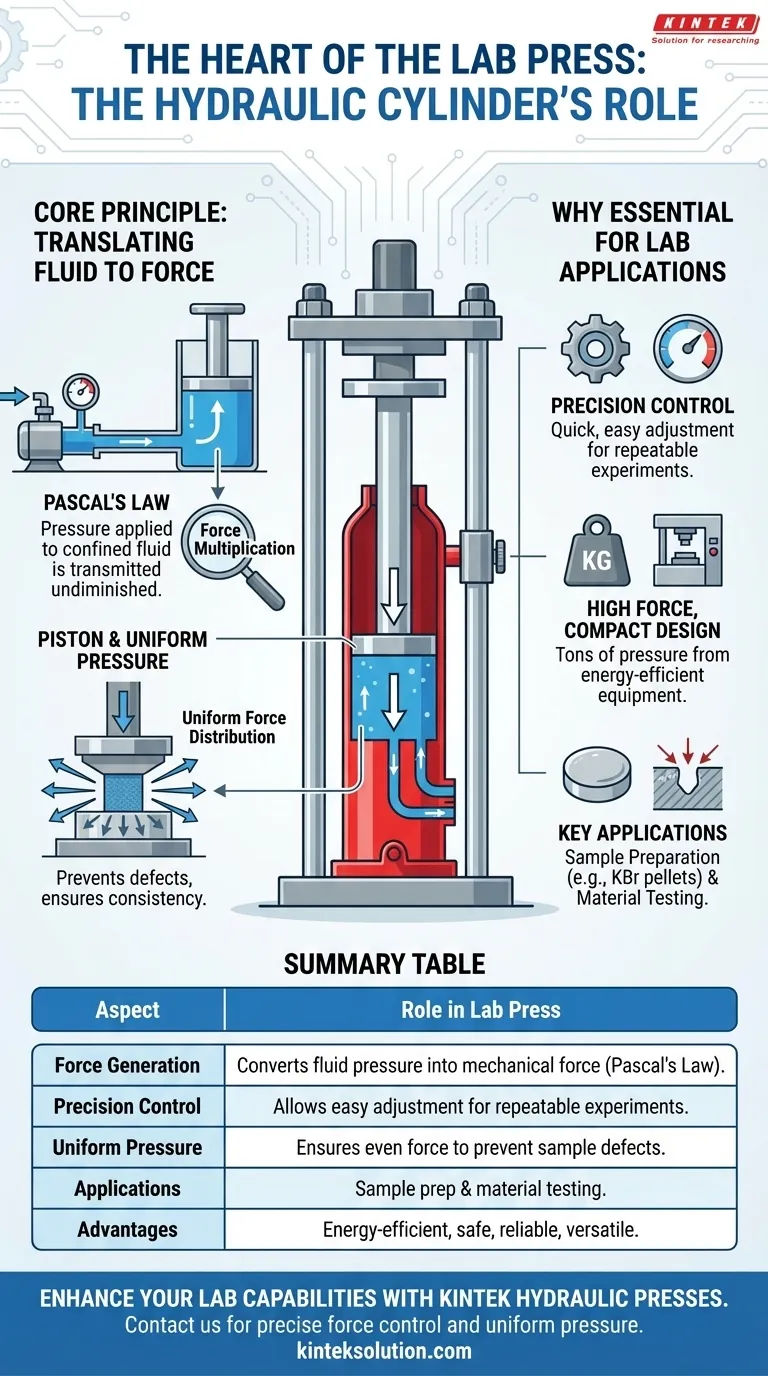 KINTEK
Solution for researching

THE HEART OF THE LAB PRESS: THE HYDRAULIC CYLINDER'S ROLE

CORE PRINCIPLE: TRANSLATING FLUID TO FORCE

PASCAL'S LAW
Pressure applied to confined fluid is transmitted undiminished.

Force Multiplication

PISTON & UNIFORM PRESSURE

Uniform Force Distribution

Prevents defects, ensures consistency.

WHY ESSENTIAL FOR LAB APPLICATIONS

PRECISION CONTROL
Quick, easy adjustment for repeatable experiments.

KG

HIGH FORCE, COMPACT DESIGN
Tons of pressure from energy-efficient equipment.

KEY APPLICATIONS
Sample Preparation (e.g., KBr pellets) & Material Testing.

SUMMARY TABLE

| Aspect | Role in Lab Press |
|---|---|
| Force Generation | Converts fluid pressure into mechanical force (Pascal's Law). |
| Precision Control | Allows easy adjustment for repeatable experiments. |
| Uniform Pressure | Ensures even force to prevent sample defects. |
| Applications | Sample prep & material testing. |
| Advantages | Energy-efficient, safe, reliable, versatile. |

ENHANCE YOUR LAB CAPABILITIES WITH KINTEK HYDRAULIC PRESSES.
Contact us for precise force control and uniform pressure.
kinteksolution.com