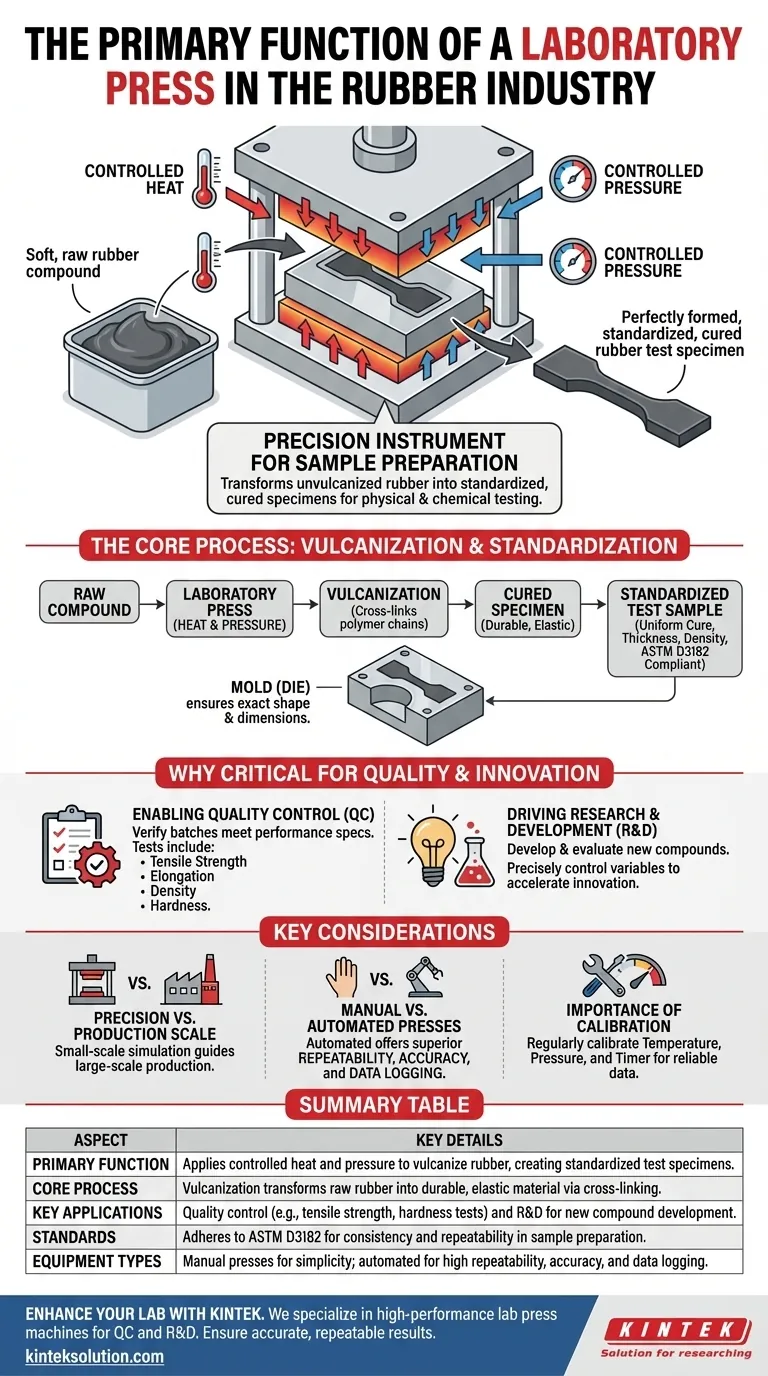 THE PRIMARY FUNCTION OF A LABORATORY PRESS IN THE RUBBER INDUSTRY

CONTROLLED HEAT

CONTROLLED PRESSURE

CONTROLLED PRESSURE

Soft, raw rubber compound

Perfectly formed, standardized, cured rubber test specimen

PRECISION INSTRUMENT FOR SAMPLE PREPARATION
Transforms unvulcanized rubber into standardized, cured specimens for physical & chemical testing.

THE CORE PROCESS: VULCANIZATION & STANDARDIZATION

RAW COMPOUND

LABORATORY PRESS (HEAT & PRESSURE)

VULCANIZATION (Cross-links polymer chains)

CURED SPECIMEN (Durable, Elastic)

STANDARDIZED TEST SAMPLE (Uniform Cure, Thickness, Density, ASTM D3182 Compliant)

MOLD (DIE) ensures exact shape & dimensions.

WHY CRITICAL FOR QUALITY & INNOVATION

ENABLING QUALITY CONTROL (QC)
Verify batches meet performance specs. Tests include:
• Tensile Strength
• Elongation
• Density
• Hardness.

DRIVING RESEARCH & DEVELOPMENT (R&D)
Develop & evaluate new compounds.
Precisely control variables to accelerate innovation.

KEY CONSIDERATIONS

VS.

PRECISION VS. PRODUCTION SCALE
Small-scale simulation guides large-scale production.

VS.

MANUAL VS. AUTOMATED PRESSES
Automated offers superior REPEATABILITY, ACCURACY, and DATA LOGGING.

IMPORTANCE OF CALIBRATION
Regularly calibrate Temperature, Pressure, and Timer for reliable data.

SUMMARY TABLE

| ASPECT | KEY DETAILS |
|---|---|
| PRIMARY FUNCTION | Applies controlled heat and pressure to vulcanize rubber, creating standardized test specimens. |
| CORE PROCESS | Vulcanization transforms raw rubber into durable, elastic material via cross-linking. |
| KEY APPLICATIONS | Quality control (e.g., tensile strength, hardness tests) and R&D for new compound development. |
| STANDARDS | Adheres to ASTM D3182 for consistency and repeatability in sample preparation. |
| EQUIPMENT TYPES | Manual presses for simplicity; automated for high repeatability, accuracy, and data logging. |

ENHANCE YOUR LAB WITH KINTEK. We specialize in high-performance lab press machines for QC and R&D. Ensure accurate, repeatable results.
kinteksolution.com

KINTEK
Solution for researching