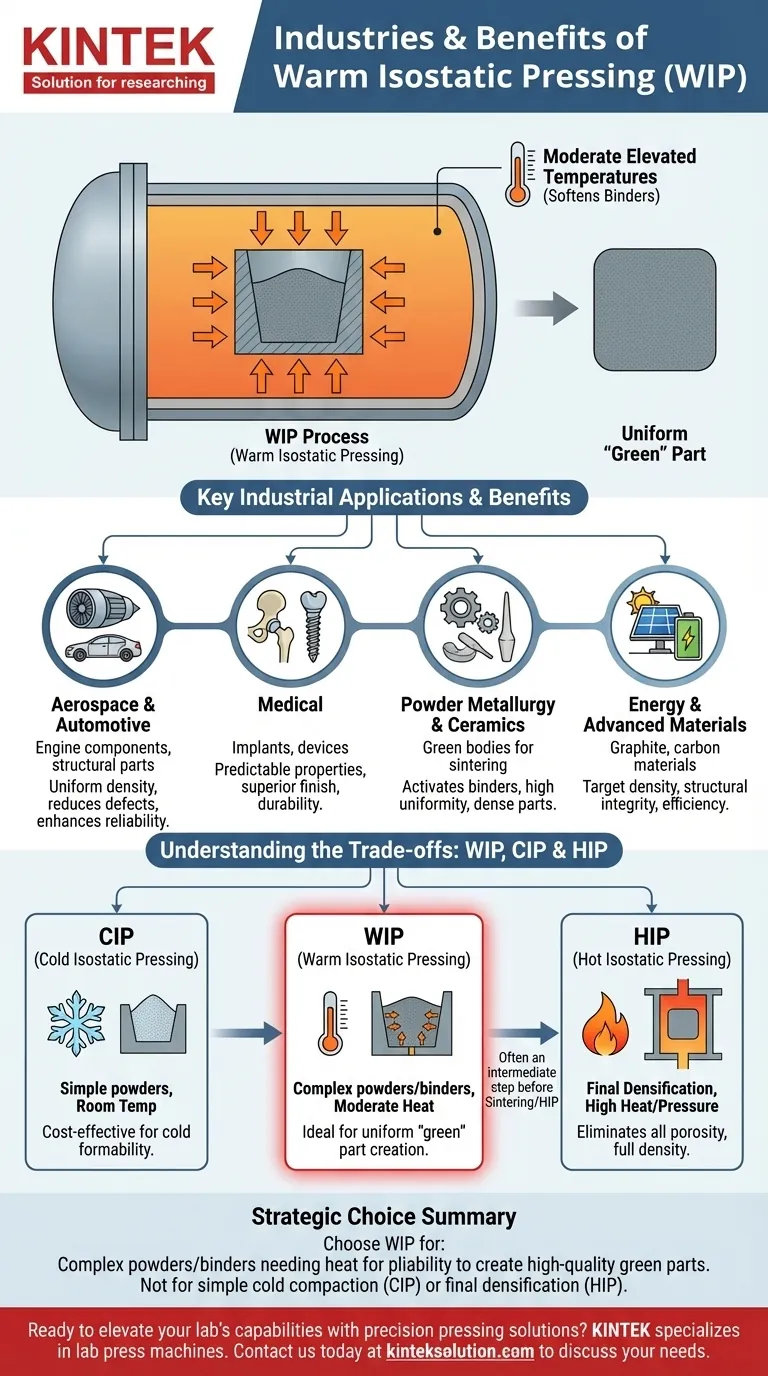 KINTEK
Solution for researching

Industries & Benefits of Warm Isostatic Pressing (WIP)

Moderate Elevated Temperatures
(Softens Binders)

WIP Process
(Warm Isostatic Pressing)

Uniform "Green" Part

Key Industrial Applications & Benefits

Aerospace & Automotive
Engine components, structural parts
Uniform density, reduces defects, enhances reliability.

Medical
Implants, devices
Predictable properties, superior finish, durability.

Powder Metallurgy & Ceramics
Green bodies for sintering
Activates binders, high uniformity, dense parts.

Energy & Advanced Materials
Graphite, carbon materials
Target density, structural integrity, efficiency.

Understanding the Trade-offs: WIP, CIP & HIP

CIP
(Cold Isostatic Pressing)
Simple powders, Room Temp
Cost-effective for cold formability.

WIP
(Warm Isostatic Pressing)
Complex powders/binders, Moderate Heat
Ideal for uniform "green" part creation.

Often an intermediate step before Sintering/HIP

HIP
(Hot Isostatic Pressing)
Final Densification, High Heat/Pressure
Eliminates all porosity, full density.

Strategic Choice Summary
Choose WIP for:
Complex powders/binders needing heat for pliability to create high-quality green parts.
Not for simple cold compaction (CIP) or final densification (HIP).

Ready to elevate your lab's capabilities with precision pressing solutions? KINTEK specializes in lab press machines. Contact us today at kinteksolution.com to discuss your needs.