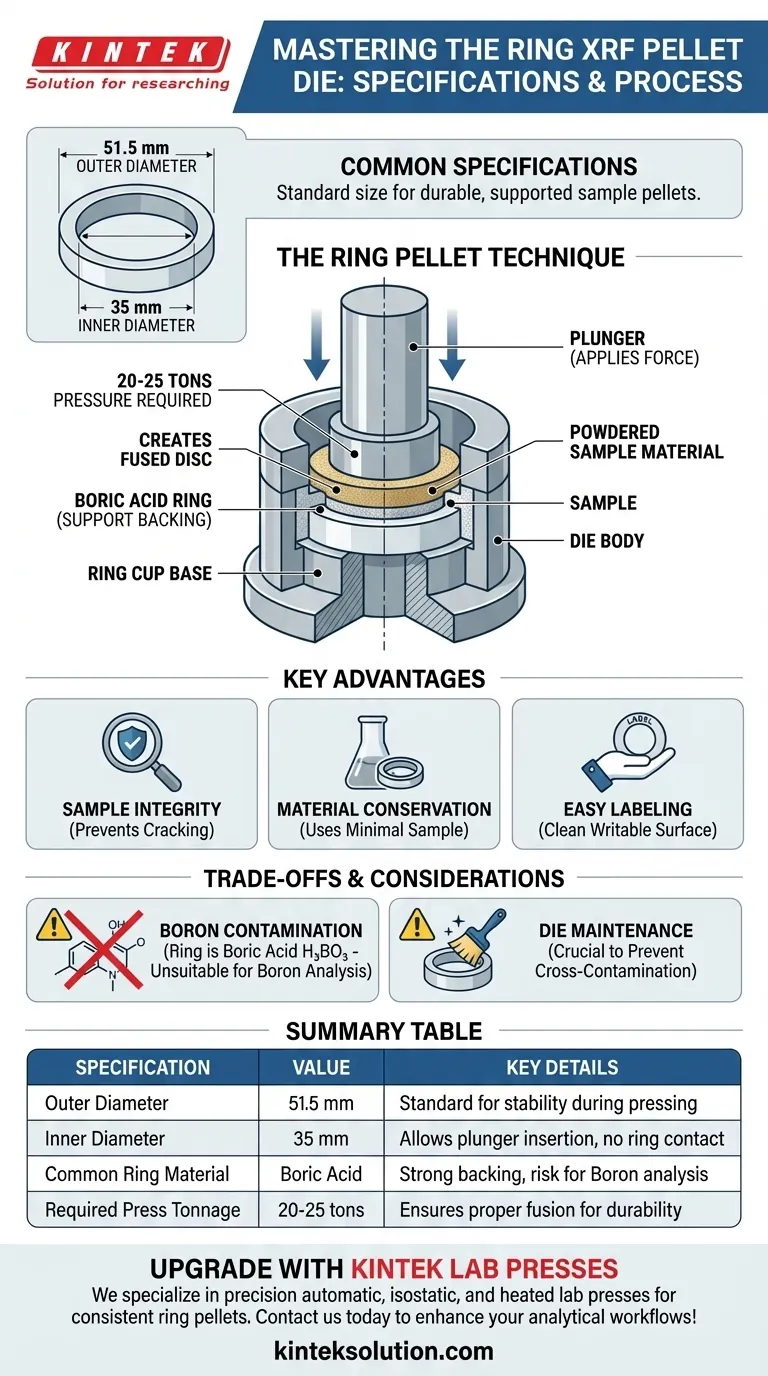 KINTEK
Solution for researching

MASTERING THE RING XRF PELLET DIE: SPECIFICATIONS & PROCESS

51.5 mm
OUTER DIAMETER

35 mm
INNER DIAMETER

COMMON SPECIFICATIONS
Standard size for durable, supported sample pellets.

THE RING PELLET TECHNIQUE

20-25 TONS
PRESSURE REQUIRED

CREATES FUSED DISC

BORIC ACID RING
(SUPPORT BACKING)

RING CUP BASE

PLUNGER
(APPLIES FORCE)

POWDERED SAMPLE MATERIAL

SAMPLE

DIE BODY

KEY ADVANTAGES

SAMPLE INTEGRITY
(Prevents Cracking)

MATERIAL CONSERVATION
(Uses Minimal Sample)

LABEL

EASY LABELING
(Clean Writable Surface)

TRADE-OFFS & CONSIDERATIONS

OH
N

BORON CONTAMINATION
(Ring is Boric Acid $H_3BO_3$ - Unsuitable for Boron Analysis)

DIE MAINTENANCE
(Crucial to Prevent Cross-Contamination)

SUMMARY TABLE

| SPECIFICATION | VALUE | KEY DETAILS |
|---|---|---|
| Outer Diameter | 51.5 mm | Standard for stability during pressing |
| Inner Diameter | 35 mm | Allows plunger insertion, no ring contact |
| Common Ring Material | Boric Acid | Strong backing, risk for Boron analysis |
| Required Press Tonnage | 20-25 tons | Ensures proper fusion for durability |

UPGRADE WITH KINTEK LAB PRESSES
We specialize in precision automatic, isostatic, and heated lab presses for consistent ring pellets. Contact us today to enhance your analytical workflows!

kinteksolution.com