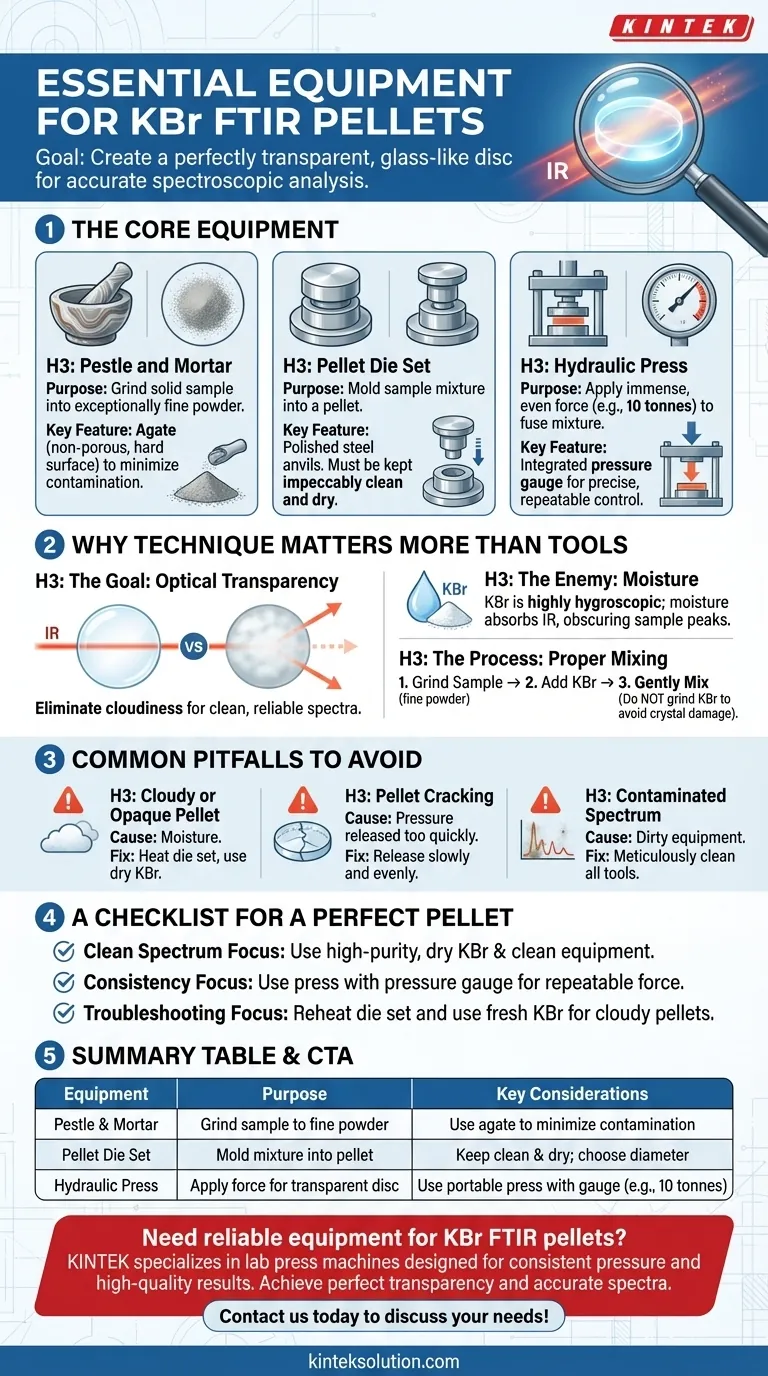 KINTEK

ESSENTIAL EQUIPMENT FOR KBr FTIR PELLETS

Goal: Create a perfectly transparent, glass-like disc for accurate spectroscopic analysis.

IR

1 THE CORE EQUIPMENT

H3: Pestle and Mortar
Purpose: Grind solid sample into exceptionally fine powder.
Key Feature: Agate (non-porous, hard surface) to minimize contamination.

H3: Pellet Die Set
Purpose: Mold sample mixture into a pellet.
Key Feature: Polished steel anvils. Must be kept impeccably clean and dry.

H3: Hydraulic Press
Purpose: Apply immense, even force (e.g., 10 tonnes) to fuse mixture.
Key Feature: Integrated pressure gauge for precise, repeatable control.

2 WHY TECHNIQUE MATTERS MORE THAN TOOLS

H3: The Goal: Optical Transparency

IR

VS

Eliminate cloudiness for clean, reliable spectra.

KBr

H3: The Enemy: Moisture
KBr is highly hygroscopic; moisture absorbs IR, obscuring sample peaks.

H3: The Process: Proper Mixing
1. Grind Sample (fine powder) → 2. Add KBr → 3. Gently Mix (Do NOT grind KBr to avoid crystal damage).

3 COMMON PITFALLS TO AVOID

H3: Cloudy or Opaque Pellet
Cause: Moisture.
Fix: Heat die set, use dry KBr.

H3: Pellet Cracking
Cause: Pressure released too quickly.
Fix: Release slowly and evenly.

H3: Contaminated Spectrum
Cause: Dirty equipment.
Fix: Meticulously clean all tools.

4 A CHECKLIST FOR A PERFECT PELLET

Clean Spectrum Focus: Use high-purity, dry KBr & clean equipment.
Consistency Focus: Use press with pressure gauge for repeatable force.
Troubleshooting Focus: Reheat die set and use fresh KBr for cloudy pellets.

5 SUMMARY TABLE & CTA

| Equipment | Purpose | Key Considerations |
|---|---|---|
| Pestle & Mortar | Grind sample to fine powder | Use agate to minimize contamination |
| Pellet Die Set | Mold mixture into pellet | Keep clean & dry; choose diameter |
| Hydraulic Press | Apply force for transparent disc | Use portable press with gauge (e.g., 10 tonnes) |

Need reliable equipment for KBr FTIR pellets?
KINTEK specializes in lab press machines designed for consistent pressure and high-quality results. Achieve perfect transparency and accurate spectra.

Contact us today to discuss your needs!

kinteksolution.com