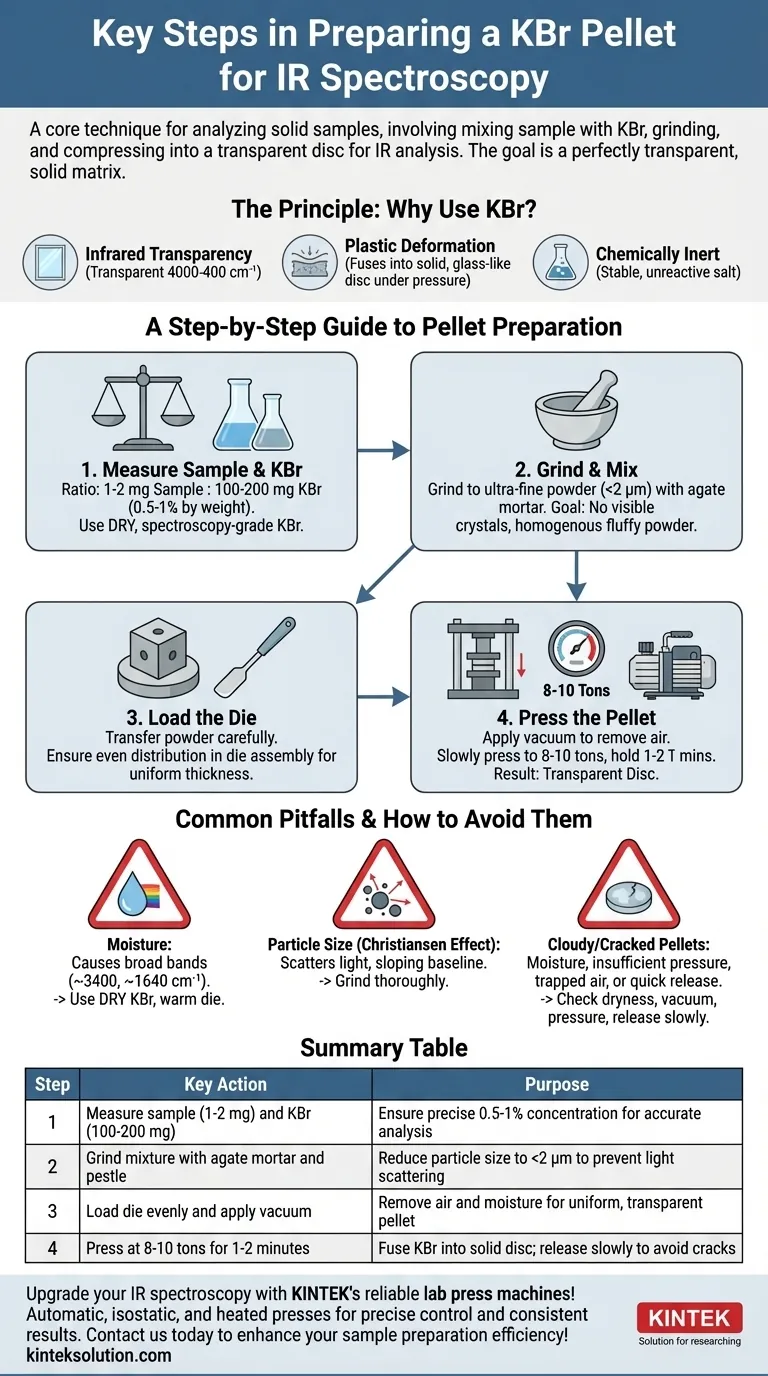 Key Steps in Preparing a KBr Pellet for IR Spectroscopy

A core technique for analyzing solid samples, involving mixing sample with KBr, grinding, and compressing into a transparent disc for IR analysis. The goal is a perfectly transparent, solid matrix.

The Principle: Why Use KBr?

Infrared Transparency
(Transparent 4000-400 cm⁻¹)

Plastic Deformation
(Fuses into solid, glass-like disc under pressure)

Chemically Inert
(Stable, unreactive salt)

A Step-by-Step Guide to Pellet Preparation

1. Measure Sample & KBr
Ratio: 1-2 mg Sample : 100-200 mg KBr (0.5-1% by weight).
Use DRY, spectroscopy-grade KBr.

2. Grind & Mix
Grind to ultra-fine powder (<2 μm) with agate mortar. Goal: No visible crystals, homogenous fluffy powder.

3. Load the Die
Transfer powder carefully.
Ensure even distribution in die assembly for uniform thickness.

8-10 Tons

4. Press the Pellet
Apply vacuum to remove air.
Slowly press to 8-10 tons, hold 1-2 T mins.
Result: Transparent Disc.

Common Pitfalls & How to Avoid Them

Moisture:
Causes broad bands (~3400, ~1640 cm⁻¹).
-> Use DRY KBr, warm die.

Particle Size (Christiansen Effect):
Scatters light, sloping baseline.
-> Grind thoroughly.

Cloudy/Cracked Pellets:
Moisture, insufficient pressure, trapped air, or quick release.
-> Check dryness, vacuum, pressure, release slowly.

Summary Table

| Step | Key Action | Purpose |
|---|---|---|
| 1 | Measure sample (1-2 mg) and KBr (100-200 mg) | Ensure precise 0.5-1% concentration for accurate analysis |
| 2 | Grind mixture with agate mortar and pestle | Reduce particle size to <2 μm to prevent light scattering |
| 3 | Load die evenly and apply vacuum | Remove air and moisture for uniform, transparent pellet |
| 4 | Press at 8-10 tons for 1-2 minutes | Fuse KBr into solid disc; release slowly to avoid cracks |

Upgrade your IR spectroscopy with KINTEK's reliable lab press machines! Automatic, isostatic, and heated presses for precise control and consistent results. Contact us today to enhance your sample preparation efficiency!
kinteksolution.com

KINTEK
Solution for researching