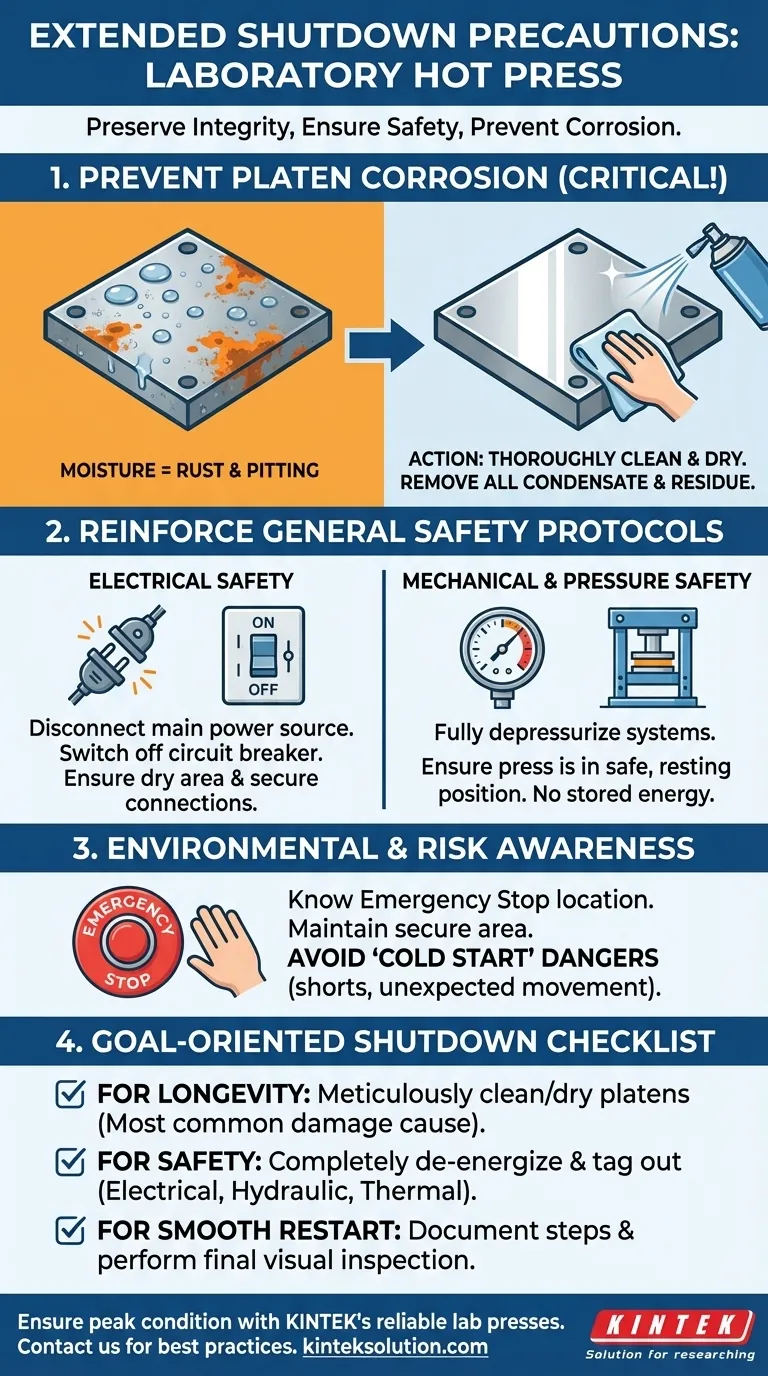 EXTENDED SHUTDOWN PRECAUTIONS: LABORATORY HOT PRESS

Preserve Integrity, Ensure Safety, Prevent Corrosion.

1. PREVENT PLATEN CORROSION (CRITICAL!)

MOISTURE = RUST & PITTING

ACTION: THOROUGHLY CLEAN & DRY. REMOVE ALL CONDENSATE & RESIDUE.

2. REINFORCE GENERAL SAFETY PROTOCOLS

ELECTRICAL SAFETY

ON

OFF

Disconnect main power source. Switch off circuit breaker. Ensure dry area & secure connections.

MECHANICAL & PRESSURE SAFETY

Fully depressurize systems.

Ensure press is in safe, resting position. No stored energy.

3. ENVIRONMENTAL & RISK AWARENESS

EMERGENCY STOP

Know Emergency Stop location. Maintain secure area.
AVOID 'COLD START' DANGERS (shorts, unexpected movement).

4. GOAL-ORIENTED SHUTDOWN CHECKLIST

FOR LONGEVITY: Meticulously clean/dry platens (Most common damage cause).

FOR SAFETY: Completely de-energize & tag out (Electrical, Hydraulic, Thermal).

FOR SMOOTH RESTART: Document steps & perform final visual inspection.

Ensure peak condition with KINTEK's reliable lab presses. Contact us for best practices. kinteksolution.com

KINTEK
Solution for researching