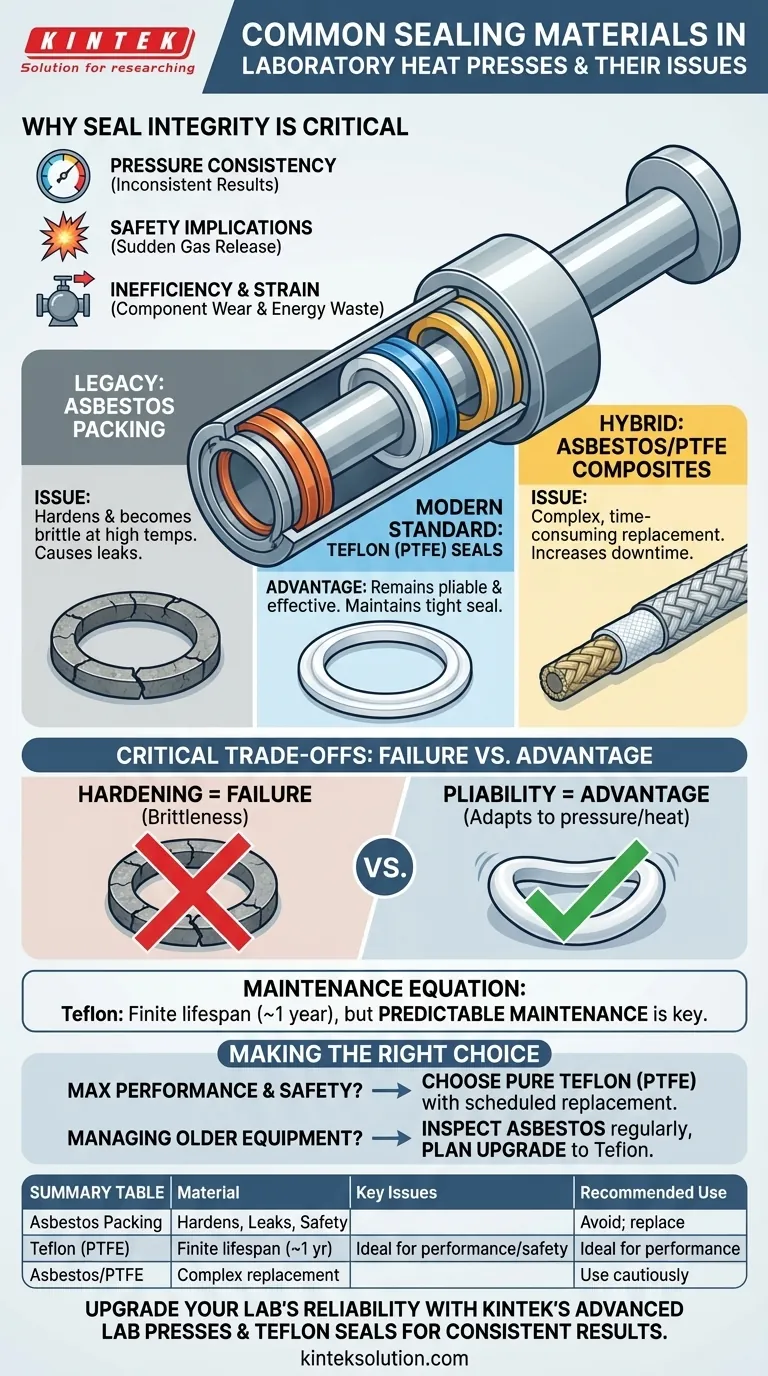 KINTEK
Solution for researching

COMMON SEALING MATERIALS IN LABORATORY HEAT PRESSES & THEIR ISSUES

WHY SEAL INTEGRITY IS CRITICAL

PRESSURE CONSISTENCY
(Inconsistent Results)

SAFETY IMPLICATIONS
(Sudden Gas Release)

INEFFICIENCY & STRAIN
(Component Wear & Energy Waste)

LEGACY: ASBESTOS PACKING

ISSUE: Hardens & becomes brittle at high temps. Causes leaks.

MODERN STANDARD: TEFLON (PTFE) SEALS

ADVANTAGE: Remains pliable & effective. Maintains tight seal.

HYBRID: ASBESTOS/PTFE COMPOSITES

ISSUE: Complex, time-consuming replacement. Increases downtime.

CRITICAL TRADE-OFFS: FAILURE VS. ADVANTAGE

HARDENING = FAILURE
(Brittleness)

VS.

PLIABILITY = ADVANTAGE
(Adapts to pressure/heat)

MAINTENANCE EQUATION:
Teflon: Finite lifespan (~1 year), but PREDICTABLE MAINTENANCE is key.

MAKING THE RIGHT CHOICE

MAX PERFORMANCE & SAFETY? → CHOOSE PURE TEFLON (PTFE) with scheduled replacement.

MANAGING OLDER EQUIPMENT? → INSPECT ASBESTOS regularly, PLAN UPGRADE to Teflon.

| SUMMARY TABLE | Material | Key Issues | Recommended Use |
|---|---|---|---|
| Asbestos Packing | Hardens, Leaks, Safety | | Avoid; replace |
| Teflon (PTFE) | Finite lifespan (~1 yr) | Ideal for performance/safety | Ideal for performance |
| Asbestos/PTFE | Complex replacement | | Use cautiously |

UPGRADE YOUR LAB'S RELIABILITY WITH KINTEK'S ADVANCED LAB PRESSES & TEFLON SEALS FOR CONSISTENT RESULTS.
kinteksolution.com