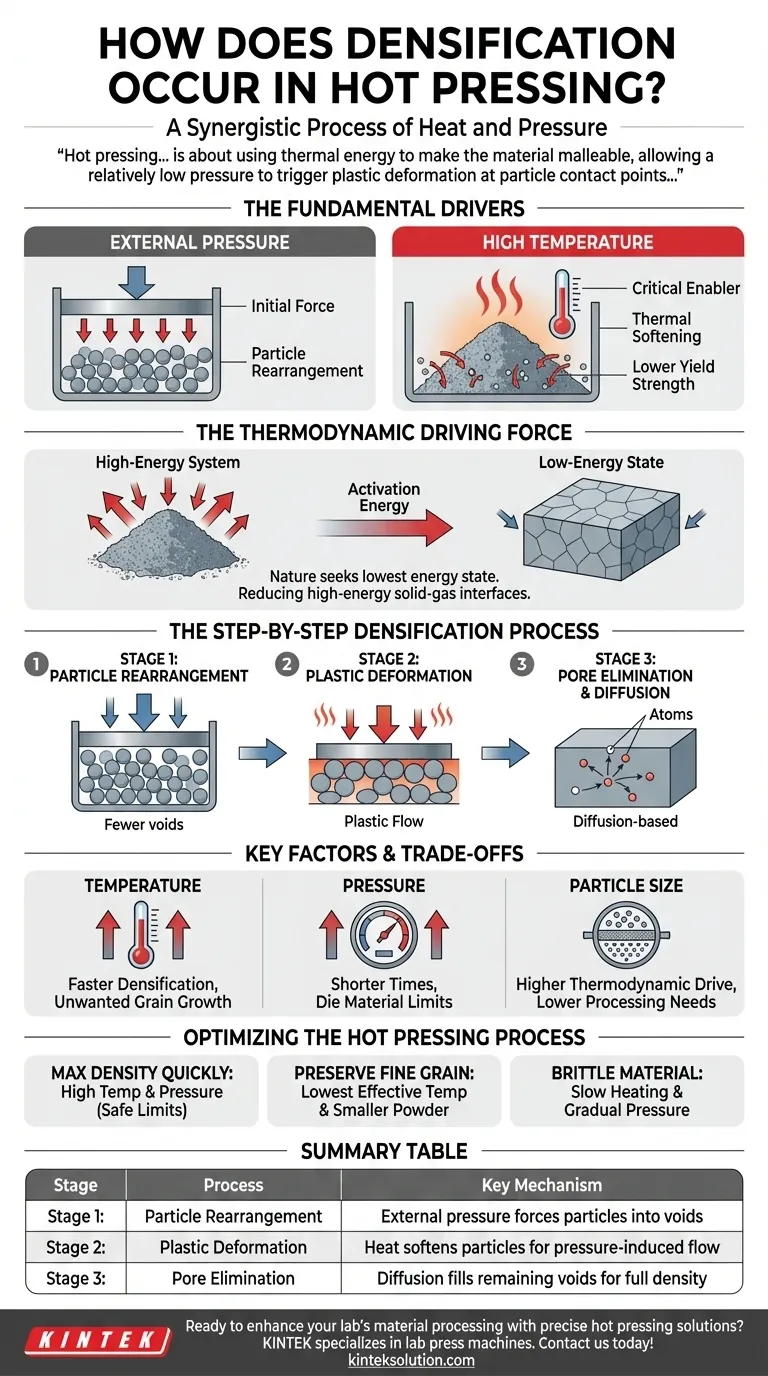 HOW DOES DENSIFICATION OCCUR IN HOT PRESSING?

A Synergistic Process of Heat and Pressure

"Hot pressing... is about using thermal energy to make the material malleable, allowing a relatively low pressure to trigger plastic deformation at particle contact points..."

THE FUNDAMENTAL DRIVERS

EXTERNAL PRESSURE

Initial Force

Particle Rearrangement

HIGH TEMPERATURE

Critical Enabler

Thermal Softening

Lower Yield Strength

THE THERMODYNAMIC DRIVING FORCE

High-Energy System

Activation Energy

Low-Energy State

Nature seeks lowest energy state. Reducing high-energy solid-gas interfaces.

THE STEP-BY-STEP DENSIFICATION PROCESS

1 STAGE 1: PARTICLE REARRANGEMENT

Fewer voids

2 STAGE 2: PLASTIC DEFORMATION

Plastic Flow

3 STAGE 3: PORE ELIMINATION & DIFFUSION

Atoms

Diffusion-based

KEY FACTORS & TRADE-OFFS

TEMPERATURE

Faster Densification, Unwanted Grain Growth

PRESSURE

Shorter Times, Die Material Limits

PARTICLE SIZE

Higher Thermodynamic Drive, Lower Processing Needs

OPTIMIZING THE HOT PRESSING PROCESS

MAX DENSITY QUICKLY: High Temp & Pressure (Safe Limits)

PRESERVE FINE GRAIN: Lowest Effective Temp & Smaller Powder

BRITTLE MATERIAL: Slow Heating & Gradual Pressure

SUMMARY TABLE

| Stage | Process | Key Mechanism |
|---|---|---|
| Stage 1: | Particle Rearrangement | External pressure forces particles into voids |
| Stage 2: | Plastic Deformation | Heat softens particles for pressure-induced flow |
| Stage 3: | Pore Elimination | Diffusion fills remaining voids for full density |

KINTEK

Ready to enhance your lab's material processing with precise hot pressing solutions? KINTEK specializes in lab press machines. Contact us today!
kinteksolution.com