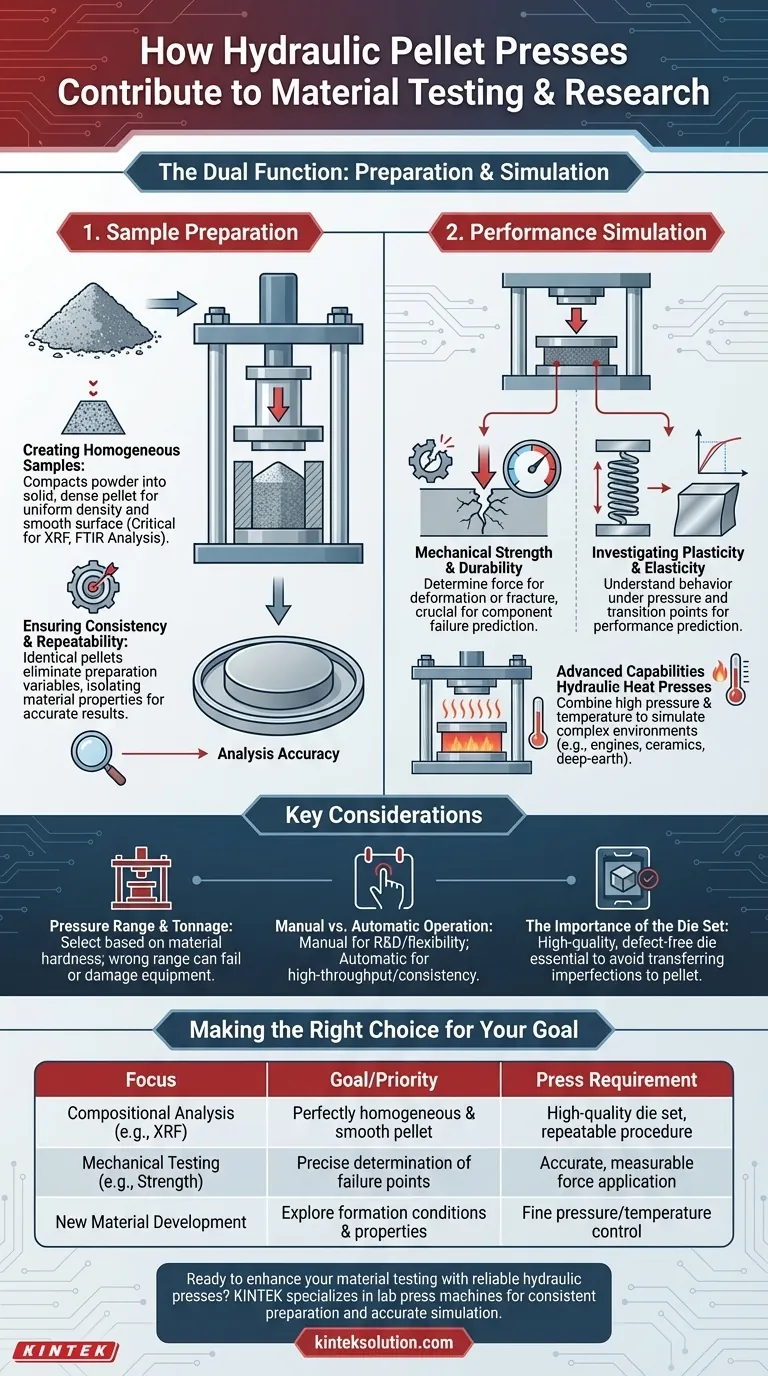 How Hydraulic Pellet Presses Contribute to Material Testing & Research

The Dual Function: Preparation & Simulation

1. Sample Preparation

Creating Homogeneous Samples: Compacts powder into solid, dense pellet for uniform density and smooth surface (Critical for XRF, FTIR Analysis).

Ensuring Consistency & Repeatability: Identical pellets eliminate preparation variables, isolating material properties for accurate results.

Analysis Accuracy

2. Performance Simulation

Mechanical Strength & Durability
Determine force for deformation or fracture, crucial for component failure prediction.

Investigating Plasticity & Elasticity
Understand behavior under pressure and transition points for performance prediction.

Advanced Capabilities Hydraulic Heat Presses
Combine high pressure & temperature to simulate complex environments (e.g., engines, ceramics, deep-earth).

Key Considerations

Pressure Range & Tonnage: Select based on material hardness; wrong range can fail or damage equipment.

Manual vs. Automatic Operation: Manual for R&D/flexibility; Automatic for high-throughput/consistency.

The Importance of the Die Set: High-quality, defect-free die essential to avoid transferring imperfections to pellet.

Making the Right Choice for Your Goal

| Focus | Goal/Priority | Press Requirement |
|---|---|---|
| Compositional Analysis (e.g., XRF) | Perfectly homogeneous & smooth pellet | High-quality die set, repeatable procedure |
| Mechanical Testing (e.g., Strength) | Precise determination of failure points | Accurate, measurable force application |
| New Material Development | Explore formation conditions & properties | Fine pressure/temperature control |

Ready to enhance your material testing with reliable hydraulic presses? KINTEK specializes in lab press machines for consistent preparation and accurate simulation.

kinteksolution.com

KINTEK