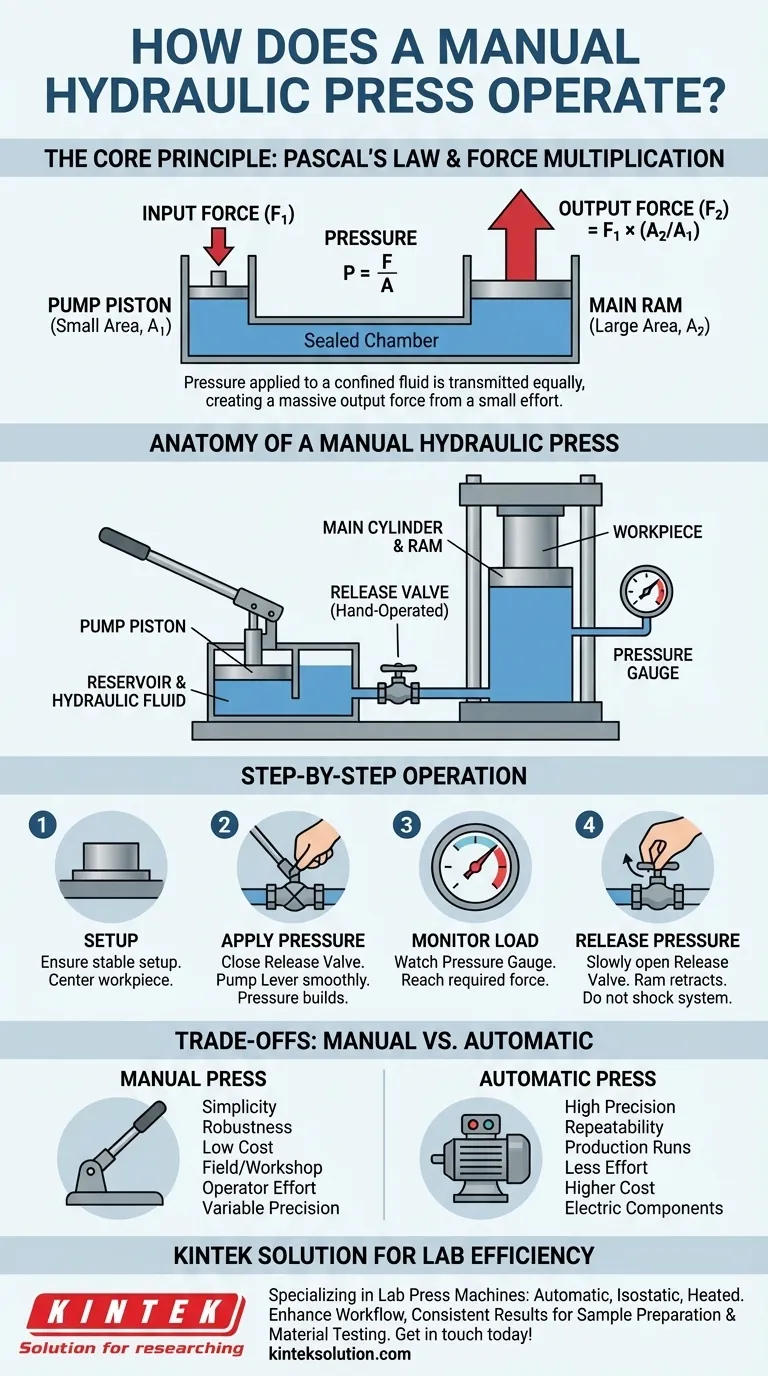 HOW DOES A MANUAL HYDRAULIC PRESS OPERATE?

THE CORE PRINCIPLE: PASCAL'S LAW & FORCE MULTIPLICATION

INPUT FORCE ($F_1$)

PRESSURE

$P = \frac{F}{A}$

OUTPUT FORCE ($F_2$) $= F_1 \times (A_2/A_1)$

PUMP PISTON (Small Area, $A_1$)

Sealed Chamber

MAIN RAM (Large Area, $A_2$)

Pressure applied to a confined fluid is transmitted equally, creating a massive output force from a small effort.

ANATOMY OF A MANUAL HYDRAULIC PRESS

MAIN CYLINDER & RAM

WORKPIECE

RELEASE VALVE (Hand-Operated)

PUMP PISTON

RESERVOIR & HYDRAULIC FLUID

PRESSURE GAUGE

STEP-BY-STEP OPERATION

1
SETUP
Ensure stable setup. Center workpiece.

2
APPLY PRESSURE
Close Release Valve. Pump Lever smoothly. Pressure builds.

3
MONITOR LOAD
Watch Pressure Gauge. Reach required force.

4
RELEASE PRESSURE
Slowly open Release Valve. Ram retracts. Do not shock system.

TRADE-OFFS: MANUAL VS. AUTOMATIC

MANUAL PRESS
Simplicity
Robustness
Low Cost
Field/Workshop
Operator Effort
Variable Precision

AUTOMATIC PRESS
High Precision
Repeatability
Production Runs
Less Effort
Higher Cost
Electric Components

KINTEK SOLUTION FOR LAB EFFICIENCY

KINTEK
Solution for researching

Specializing in Lab Press Machines: Automatic, Isostatic, Heated. Enhance Workflow, Consistent Results for Sample Preparation & Material Testing. Get in touch today!
kinteksolution.com