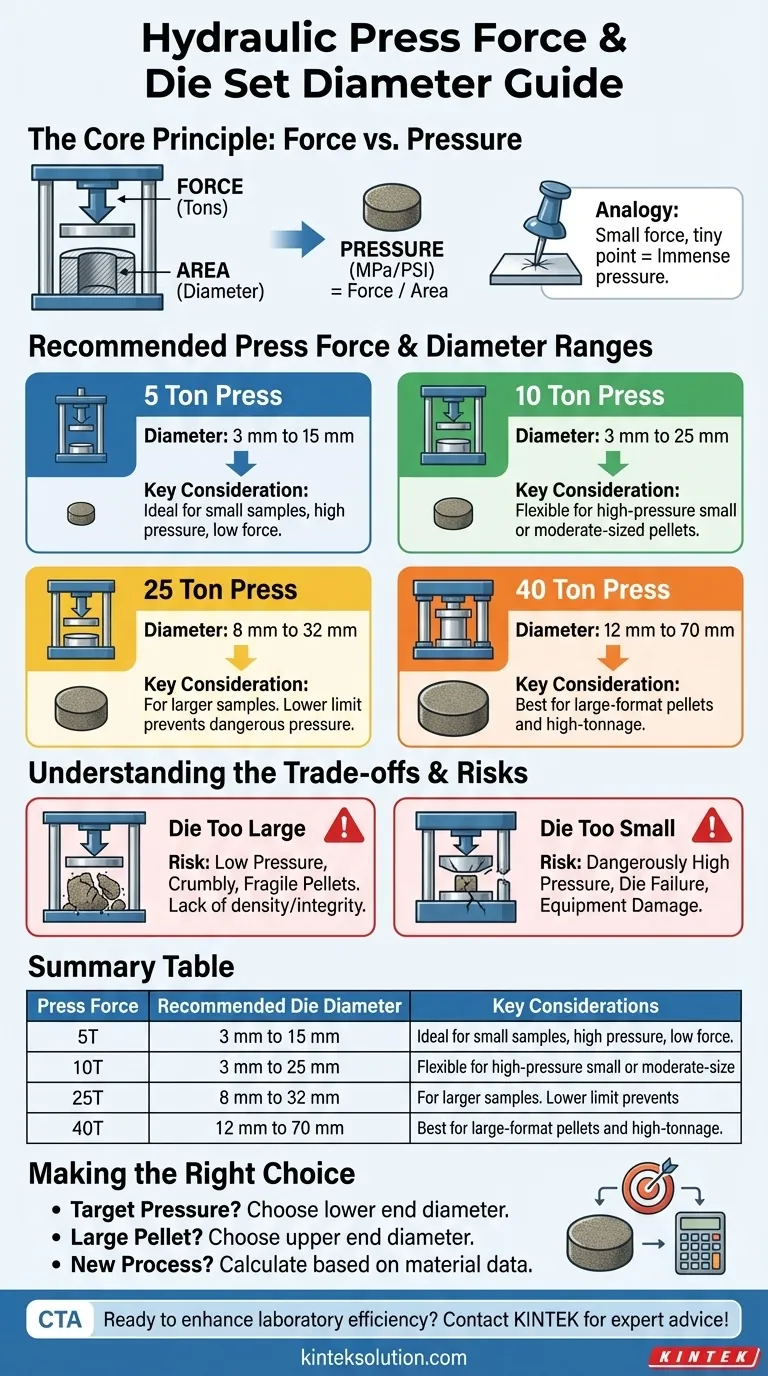 Hydraulic Press Force & Die Set Diameter Guide

The Core Principle: Force vs. Pressure

FORCE (Tons)

AREA (Diameter)

PRESSURE (MPa/PSI) = Force / Area

Analogy: Small force, tiny point = Immense pressure.

Recommended Press Force & Diameter Ranges

5 Ton Press
Diameter: 3 mm to 15 mm
Key Consideration: Ideal for small samples, high pressure, low force.

10 Ton Press
Diameter: 3 mm to 25 mm
Key Consideration: Flexible for high-pressure small or moderate-sized pellets.

25 Ton Press
Diameter: 8 mm to 32 mm
Key Consideration: For larger samples. Lower limit prevents dangerous pressure.

40 Ton Press
Diameter: 12 mm to 70 mm
Key Consideration: Best for large-format pellets and high-tonnage.

Understanding the Trade-offs & Risks

Die Too Large
Risk: Low Pressure, Crumbly, Fragile Pellets. Lack of density/integrity.

Die Too Small
Risk: Dangerously High Pressure, Die Failure, Equipment Damage.

Summary Table

| Press Force | Recommended Die Diameter | Key Considerations |
|---|---|---|
| 5T | 3 mm to 15 mm | Ideal for small samples, high pressure, low force. |
| 10T | 3 mm to 25 mm | Flexible for high-pressure small or moderate-size |
| 25T | 8 mm to 32 mm | For larger samples. Lower limit prevents |
| 40T | 12 mm to 70 mm | Best for large-format pellets and high-tonnage. |

Making the Right Choice
• Target Pressure? Choose lower end diameter.
• Large Pellet? Choose upper end diameter.
• New Process? Calculate based on material data.

CTA Ready to enhance laboratory efficiency? Contact KINTEK for expert advice!

kinteksolution.com

KINTEK