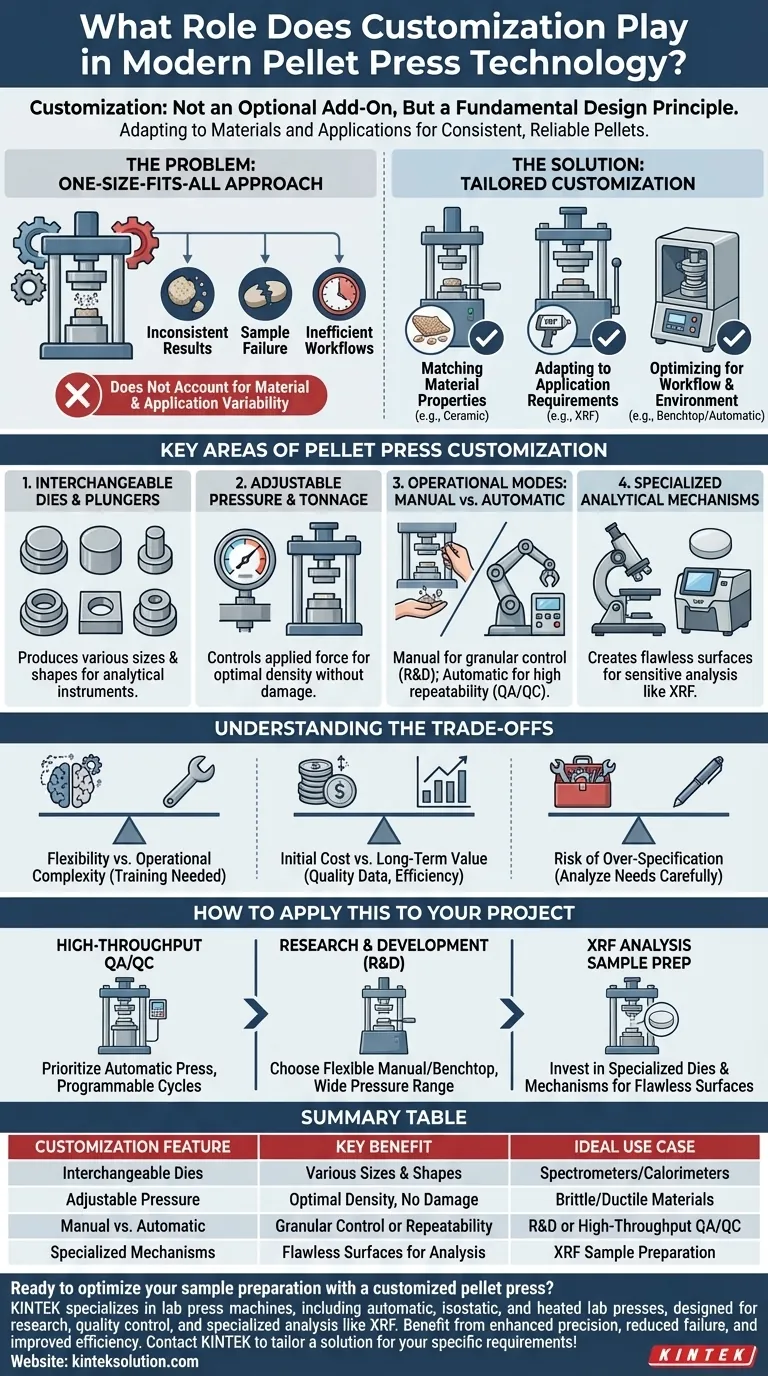 What Role Does Customization Play in Modern Pellet Press Technology?

Customization: Not an Optional Add-On, But a Fundamental Design Principle.
Adapting to Materials and Applications for Consistent, Reliable Pellets.

THE PROBLEM: ONE-SIZE-FITS-ALL APPROACH

Inconsistent Results
Sample Failure
Inefficient Workflows

Does Not Account for Material & Application Variability

THE SOLUTION: TAILORED CUSTOMIZATION

Matching Material Properties (e.g., Ceramic)
Adapting to Application Requirements (e.g., XRF)
Optimizing for Workflow & Environment (e.g., Benchtop/Automatic)

KEY AREAS OF PELLET PRESS CUSTOMIZATION

1. INTERCHANGEABLE DIES & PLUNGERS
Produces various sizes & shapes for analytical instruments.

2. ADJUSTABLE PRESSURE & TONNAGE
Controls applied force for optimal density without damage.

3. OPERATIONAL MODES: MANUAL vs. AUTOMATIC
Manual for granular control (R&D); Automatic for high repeatability (QA/QC).

4. SPECIALIZED ANALYTICAL MECHANISMS
Creates flawless surfaces for sensitive analysis like XRF.

UNDERSTANDING THE TRADE-OFFS

Flexibility vs. Operational Complexity (Training Needed)
Initial Cost vs. Long-Term Value (Quality Data, Efficiency)
Risk of Over-Specification (Analyze Needs Carefully)

HOW TO APPLY THIS TO YOUR PROJECT

HIGH-THROUGHPUT QA/QC
Prioritize Automatic Press, Programmable Cycles

RESEARCH & DEVELOPMENT (R&D)
Choose Flexible Manual/Benchtop, Wide Pressure Range

XRF ANALYSIS SAMPLE PREP
Invest in Specialized Dies & Mechanisms for Flawless Surfaces

SUMMARY TABLE

| CUSTOMIZATION FEATURE | KEY BENEFIT | IDEAL USE CASE |
|---|---|---|
| Interchangeable Dies | Various Sizes & Shapes | Spectrometers/Calorimeters |
| Adjustable Pressure | Optimal Density, No Damage | Brittle/Ductile Materials |
| Manual vs. Automatic | Granular Control or Repeatability | R&D or High-Throughput QA/QC |
| Specialized Mechanisms | Flawless Surfaces for Analysis | XRF Sample Preparation |

Ready to optimize your sample preparation with a customized pellet press?
KINTEK specializes in lab press machines, including automatic, isostatic, and heated lab presses, designed for research, quality control, and specialized analysis like XRF. Benefit from enhanced precision, reduced failure, and improved efficiency. Contact KINTEK to tailor a solution for your specific requirements!
Website: kinteksolution.com

KINTEK