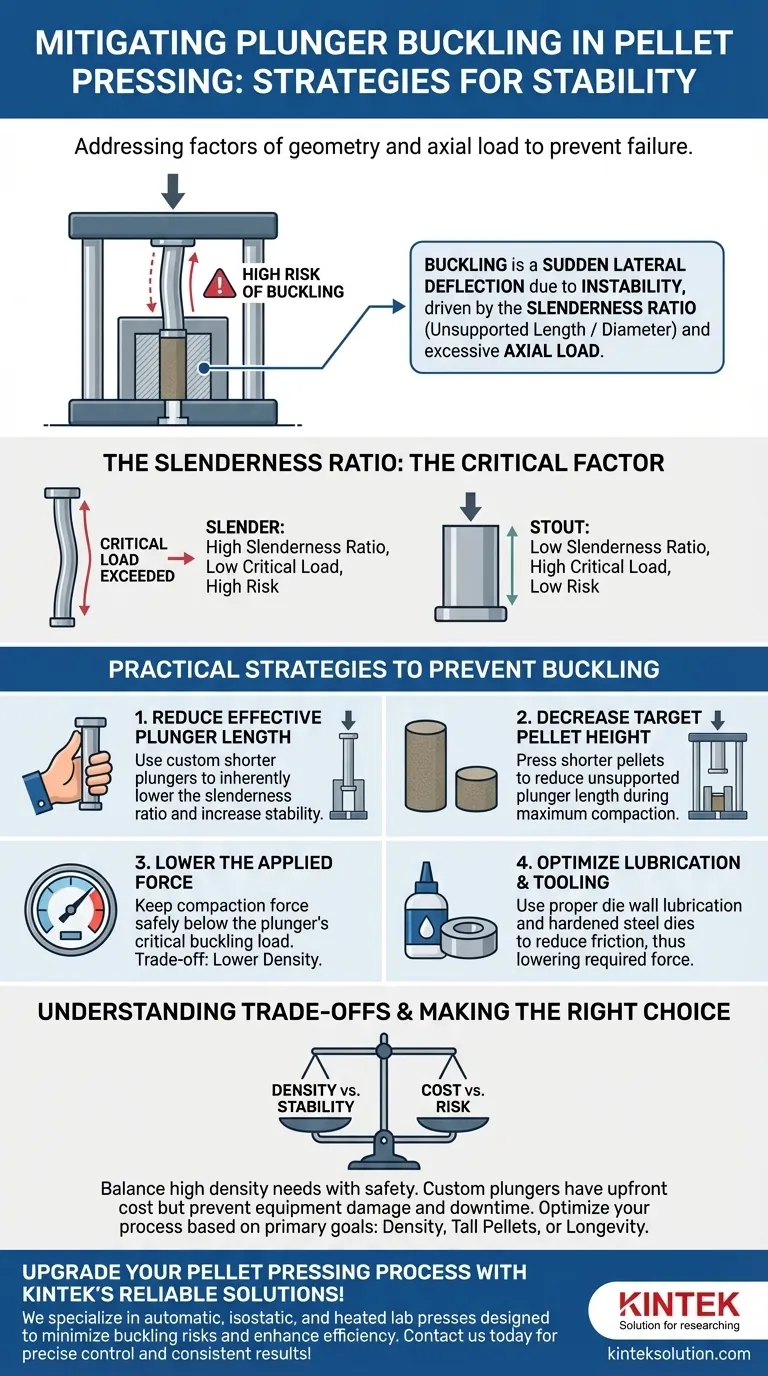 MITIGATING PLUNGER BUCKLING IN PELLET PRESSING: STRATEGIES FOR STABILITY

Addressing factors of geometry and axial load to prevent failure.

HIGH RISK OF BUCKLING

BUCKLING is a SUDDEN LATERAL DEFLECTION due to INSTABILITY, driven by the SLENDERNESS RATIO (Unsupported Length / Diameter) and excessive AXIAL LOAD.

THE SLENDERNESS RATIO: THE CRITICAL FACTOR

CRITICAL LOAD EXCEEDED

SLENDER: High Slenderness Ratio, Low Critical Load, High Risk

STOUT: Low Slenderness Ratio, High Critical Load, Low Risk

PRACTICAL STRATEGIES TO PREVENT BUCKLING

1. REDUCE EFFECTIVE PLUNGER LENGTH
Use custom shorter plungers to inherently lower the slenderness ratio and increase stability.

2. DECREASE TARGET PELLET HEIGHT
Press shorter pellets to reduce unsupported plunger length during maximum compaction.

3. LOWER THE APPLIED FORCE
Keep compaction force safely below the plunger's critical buckling load. Trade-off: Lower Density.

4. OPTIMIZE LUBRICATION & TOOLING
Use proper die wall lubrication and hardened steel dies to reduce friction, thus lowering required force.

UNDERSTANDING TRADE-OFFS & MAKING THE RIGHT CHOICE

DENSITY vs. STABILITY

COST vs. RISK

Balance high density needs with safety. Custom plungers have upfront cost but prevent equipment damage and downtime. Optimize your process based on primary goals: Density, Tall Pellets, or Longevity.

UPGRADE YOUR PELLET PRESSING PROCESS WITH KINTEK'S RELIABLE SOLUTIONS!
We specialize in automatic, isostatic, and heated lab presses designed to minimize buckling risks and enhance efficiency. Contact us today for precise control and consistent results!

KINTEK
Solution for researching

kinteksolution.com