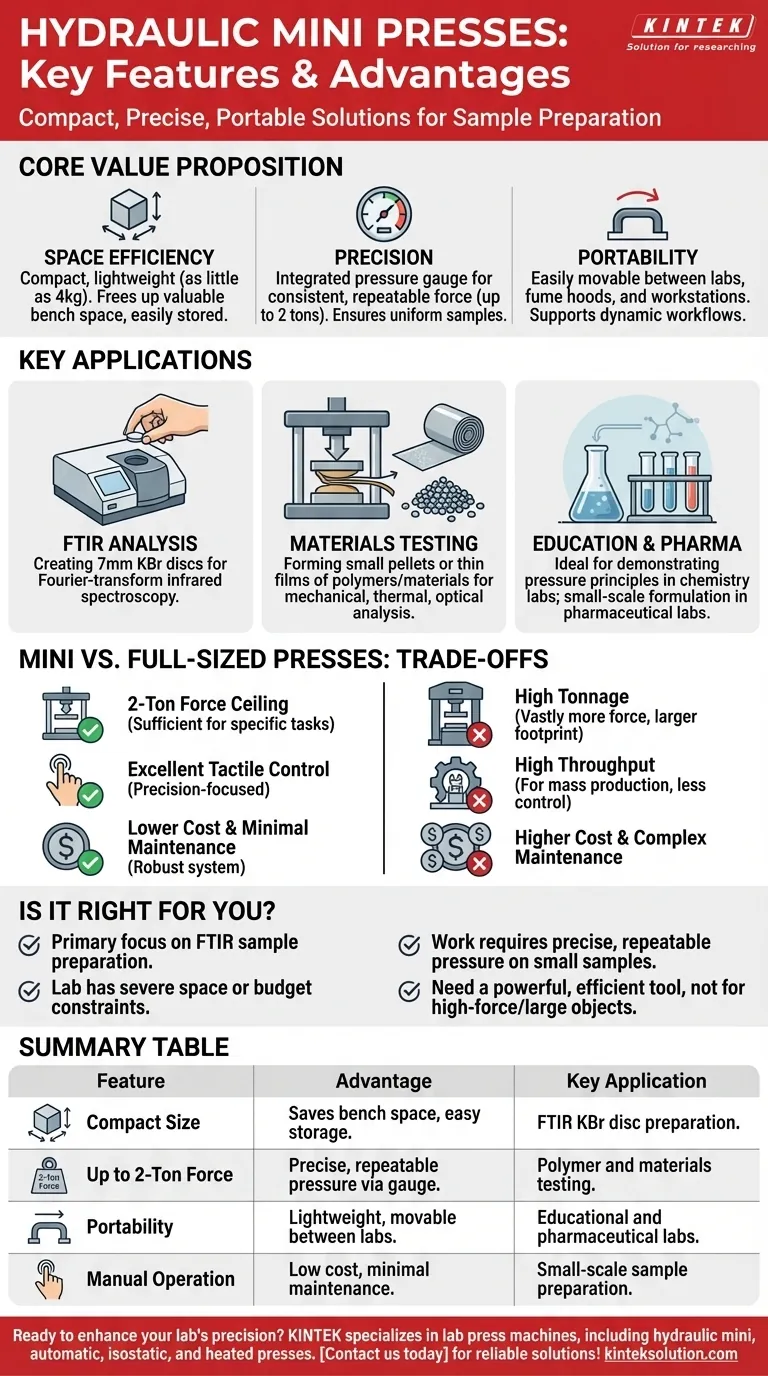 HYDRAULIC MINI PRESSES: Key Features & Advantages

KINTEK
Solution for researching

Compact, Precise, Portable Solutions for Sample Preparation

CORE VALUE PROPOSITION

SPACE EFFICIENCY
Compact, lightweight (as little as 4kg). Frees up valuable bench space, easily stored.

PRECISION
Integrated pressure gauge for consistent, repeatable force (up to 2 tons). Ensures uniform samples.

PORTABILITY
Easily movable between labs, fume hoods, and workstations. Supports dynamic workflows.

KEY APPLICATIONS

FTIR ANALYSIS
Creating 7mm KBr discs for Fourier-transform infrared spectroscopy.

MATERIALS TESTING
Forming small pellets or thin films of polymers/materials for mechanical, thermal, optical analysis.

EDUCATION & PHARMA
Ideal for demonstrating pressure principles in chemistry labs; small-scale formulation in pharmaceutical labs.

MINI VS. FULL-SIZED PRESSES: TRADE-OFFS

2-Ton Force Ceiling
(Sufficient for specific tasks)

Excellent Tactile Control
(Precision-focused)

Lower Cost & Minimal Maintenance
(Robust system)

High Tonnage
(Vastly more force, larger footprint)

High Throughput
(For mass production, less control)

Higher Cost & Complex Maintenance

IS IT RIGHT FOR YOU?

Primary focus on FTIR sample preparation.

Lab has severe space or budget constraints.

Work requires precise, repeatable pressure on small samples.

Need a powerful, efficient tool, not for high-force/large objects.

SUMMARY TABLE

| Feature | Advantage | Key Application |
|---|---|---|
| Compact Size | Saves bench space, easy storage. | FTIR KBr disc preparation. |
| 2-ton Force Up to 2-Ton Force | Precise, repeatable pressure via gauge. | Polymer and materials testing. |
| Portability | Lightweight, movable between labs. | Educational and pharmaceutical labs. |
| Manual Operation | Low cost, minimal maintenance. | Small-scale sample preparation. |

Ready to enhance your lab's precision? KINTEK specializes in lab press machines, including hydraulic mini, automatic, isostatic, and heated presses. [Contact us today] for reliable solutions! kinteksolution.com