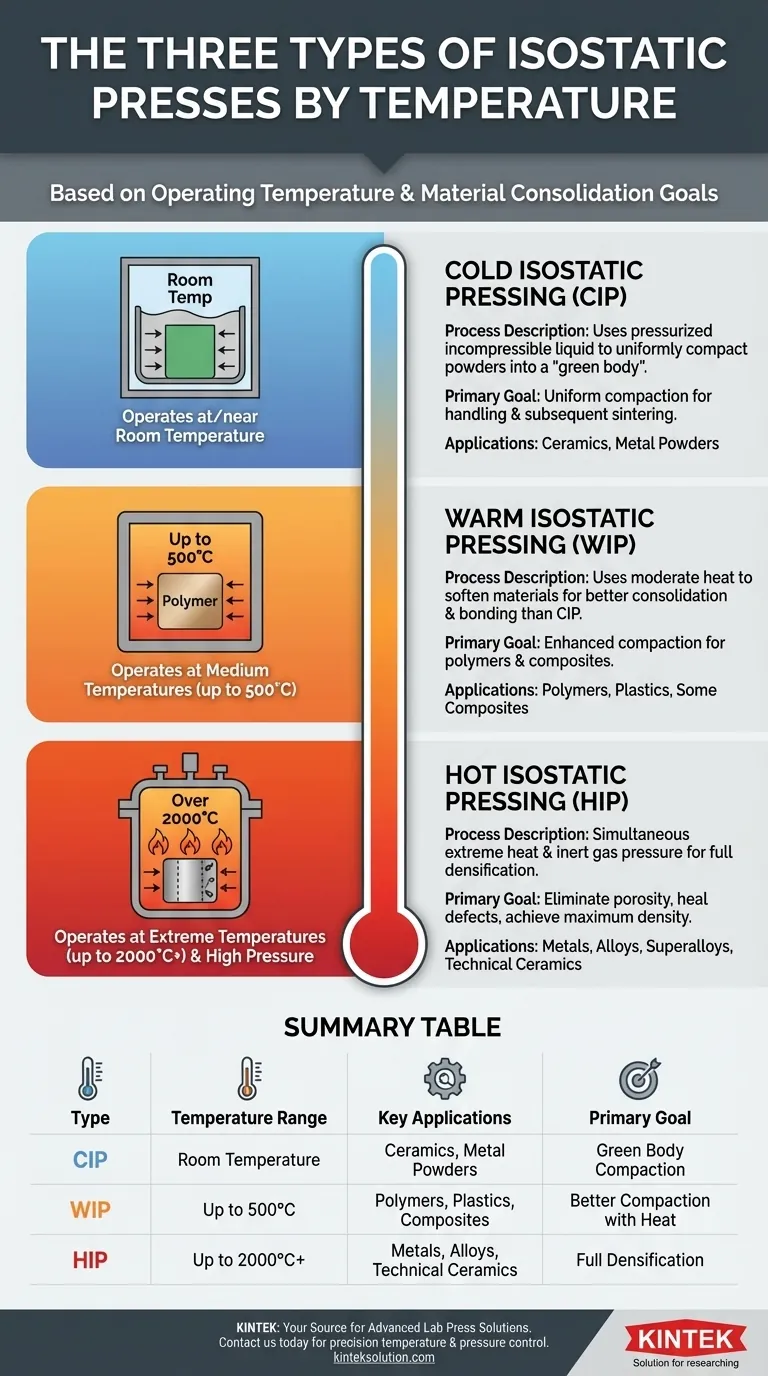 THE THREE TYPES OF ISOSTATIC PRESSES BY TEMPERATURE

Based on Operating Temperature & Material Consolidation Goals

Room Temp

Operates at/near Room Temperature

COLD ISOSTATIC PRESSING (CIP)

Process Description: Uses pressurized incompressible liquid to uniformly compact powders into a "green body".

Primary Goal: Uniform compaction for handling & subsequent sintering.

Applications: Ceramics, Metal Powders

Up to 500°C

Polymer

Operates at Medium Temperatures (up to 500°C)

WARM ISOSTATIC PRESSING (WIP)

Process Description: Uses moderate heat to soften materials for better consolidation & bonding than CIP.

Primary Goal: Enhanced compaction for polymers & composites.

Applications: Polymers, Plastics, Some Composites

Over 2000°C

Operates at Extreme Temperatures (up to 2000°C+) & High Pressure

HOT ISOSTATIC PRESSING (HIP)

Process Description: Simultaneous extreme heat & inert gas pressure for full densification.

Primary Goal: Eliminate porosity, heal defects, achieve maximum density.

Applications: Metals, Alloys, Superalloys, Technical Ceramics

SUMMARY TABLE

| Type | Temperature Range | Key Applications | Primary Goal |
|---|---|---|---|
| CIP | Room Temperature | Ceramics, Metal Powders | Green Body Compaction |
| WIP | Up to 500°C | Polymers, Plastics, Composites | Better Compaction with Heat |
| HIP | Up to 2000°C+ | Metals, Alloys, Technical Ceramics | Full Densification |

KINTEK: Your Source for Advanced Lab Press Solutions.
Contact us today for precision temperature & pressure control.
kinteksolution.com

KINTEK
Solution for researching