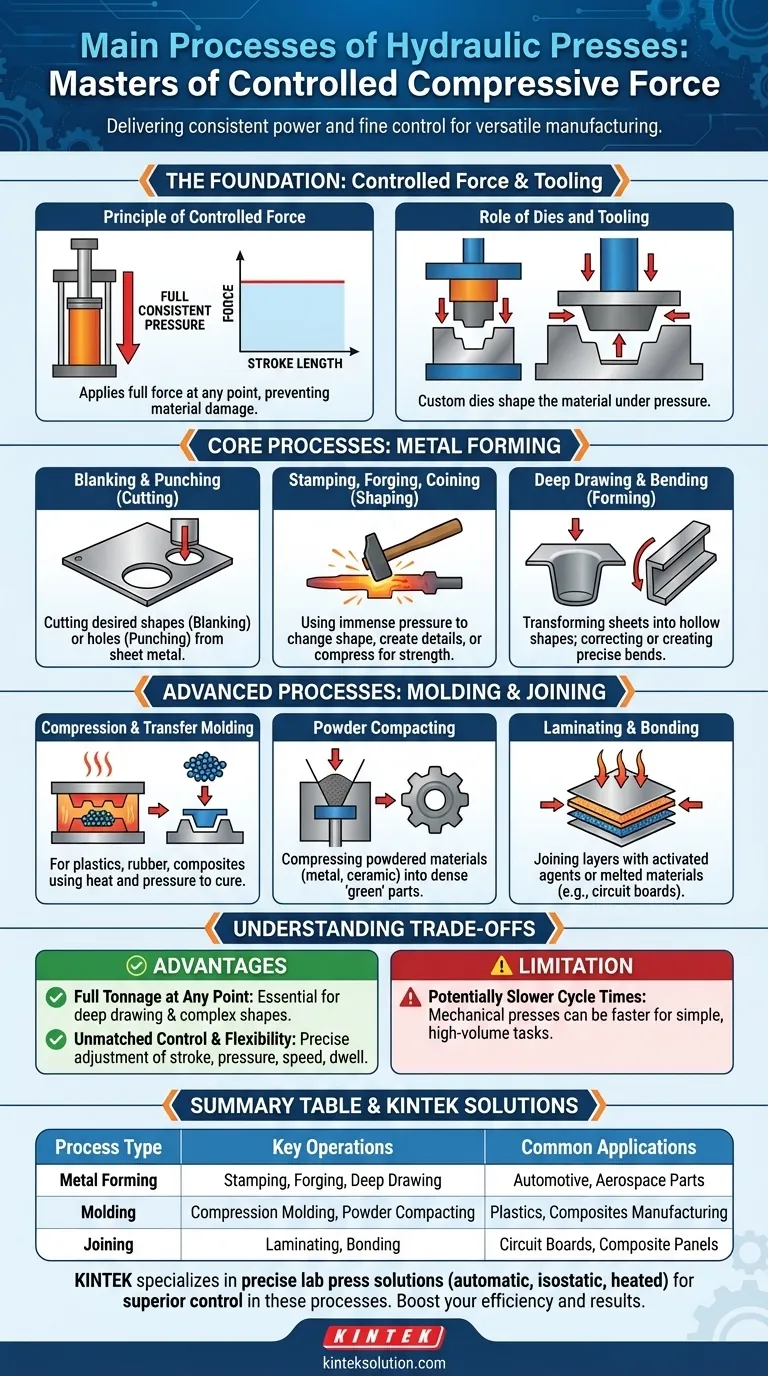 Main Processes of Hydraulic Presses: Masters of Controlled Compressive Force

Delivering consistent power and fine control for versatile manufacturing.

THE FOUNDATION: Controlled Force & Tooling

Principle of Controlled Force

FULL CONSISTENT PRESSURE

FORCE

STROKE LENGTH

Applies full force at any point, preventing material damage.

Role of Dies and Tooling

Custom dies shape the material under pressure.

CORE PROCESSES: METAL FORMING

Blanking & Punching (Cutting)

Cutting desired shapes (Blanking) or holes (Punching) from sheet metal.

Stamping, Forging, Coining (Shaping)

Using immense pressure to change shape, create details, or compress for strength.

Deep Drawing & Bending (Forming)

Transforming sheets into hollow shapes; correcting or creating precise bends.

ADVANCED PROCESSES: MOLDING & JOINING

Compression & Transfer Molding

For plastics, rubber, composites using heat and pressure to cure.

Powder Compacting

Compressing powdered materials (metal, ceramic) into dense 'green' parts.

Laminating & Bonding

Joining layers with activated agents or melted materials (e.g., circuit boards).

UNDERSTANDING TRADE-OFFS

ADVANTAGES

Full Tonnage at Any Point: Essential for deep drawing & complex shapes.

Unmatched Control & Flexibility: Precise adjustment of stroke, pressure, speed, dwell.

LIMITATION

Potentially Slower Cycle Times: Mechanical presses can be faster for simple, high-volume tasks.

SUMMARY TABLE & KINTEK SOLUTIONS

| Process Type | Key Operations | Common Applications |
|---|---|---|
| Metal Forming | Stamping, Forging, Deep Drawing | Automotive, Aerospace Parts |
| Molding | Compression Molding, Powder Compacting | Plastics, Composites Manufacturing |
| Joining | Laminating, Bonding | Circuit Boards, Composite Panels |

KINTEK specializes in precise lab press solutions (automatic, isostatic, heated) for superior control in these processes. Boost your efficiency and results.

KINTEK

kinteksolution.com