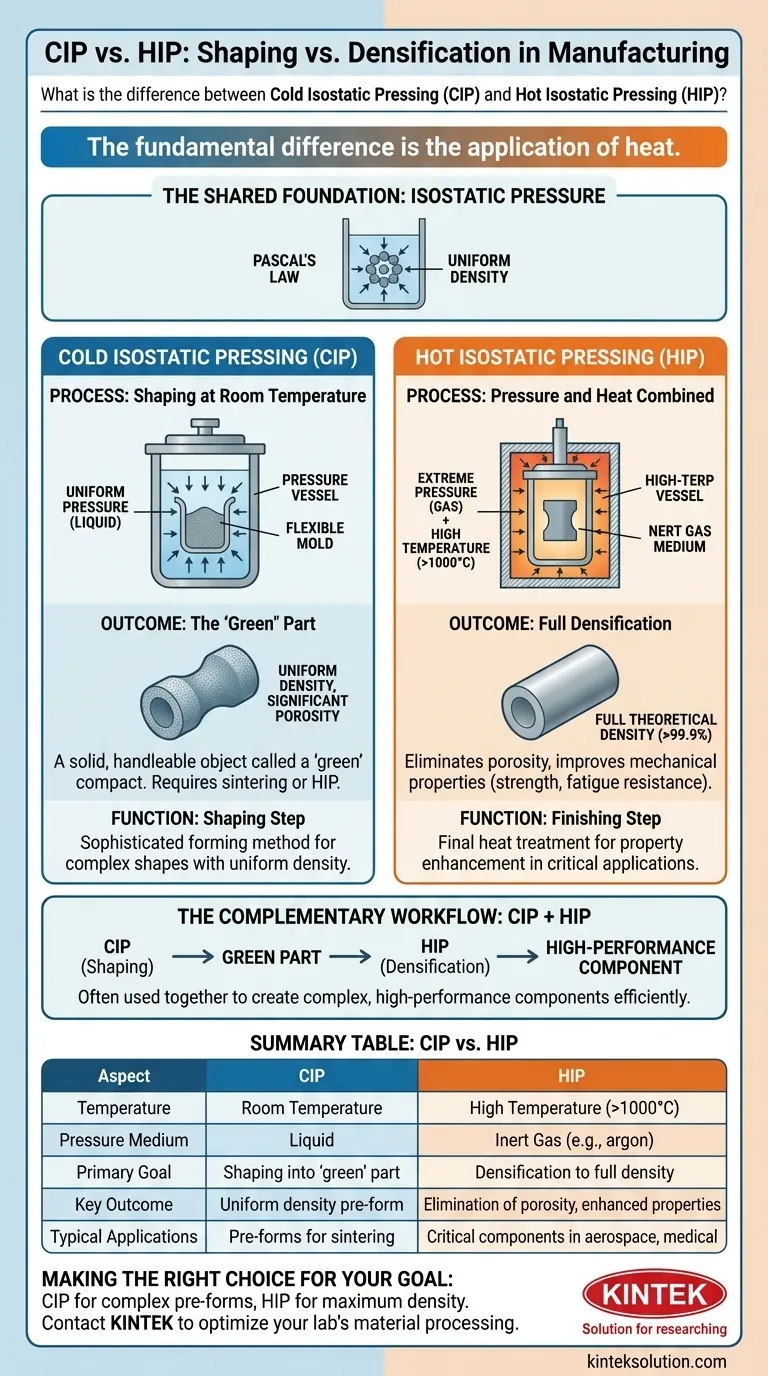 CIP vs. HIP: Shaping vs. Densification in Manufacturing

What is the difference between Cold Isostatic Pressing (CIP) and Hot Isostatic Pressing (HIP)?

The fundamental difference is the application of heat.

THE SHARED FOUNDATION: ISOSTATIC PRESSURE

PASCAL'S LAW

UNIFORM DENSITY

COLD ISOSTATIC PRESSING (CIP)

PROCESS: Shaping at Room Temperature

UNIFORM PRESSURE (LIQUID)

PRESSURE VESSEL

FLEXIBLE MOLD

OUTCOME: The 'Green" Part

UNIFORM DENSITY, SIGNIFICANT POROSITY

A solid, handleable object called a 'green' compact. Requires sintering or HIP.

FUNCTION: Shaping Step

Sophisticated forming method for complex shapes with uniform density.

HOT ISOSTATIC PRESSING (HIP)

PROCESS: Pressure and Heat Combined

EXTREME PRESSURE (GAS) + HIGH TEMPERATURE (>1000°C)

HIGH-TERP VESSEL

NERT GAS MEDIUM

OUTCOME: Full Densification

FULL THEORETICAL DENSITY (>99.9%)

Eliminates porosity, improves mechanical properties (strength, fatigue resistance).

FUNCTION: Finishing Step

Final heat treatment for property enhancement in critical applications.

THE COMPLEMENTARY WORKFLOW: CIP + HIP

CIP (Shaping) → GREEN PART → HIP (Densification) → HIGH-PERFORMANCE COMPONENT

Often used together to create complex, high-performance components efficiently.

SUMMARY TABLE: CIP vs. HIP

| Aspect | CIP | HIP |
|---|---|---|
| Temperature | Room Temperature | High Temperature (>1000°C) |
| Pressure Medium | Liquid | Inert Gas (e.g., argon) |
| Primary Goal | Shaping into 'green' part | Densification to full density |
| Key Outcome | Uniform density pre-form | Elimination of porosity, enhanced properties |
| Typical Applications | Pre-forms for sintering | Critical components in aerospace, medical |

MAKING THE RIGHT CHOICE FOR YOUR GOAL:
CIP for complex pre-forms, HIP for maximum density.
Contact KINTEK to optimize your lab's material processing.

KINTEK
Solution for researching

kinteksolution.com