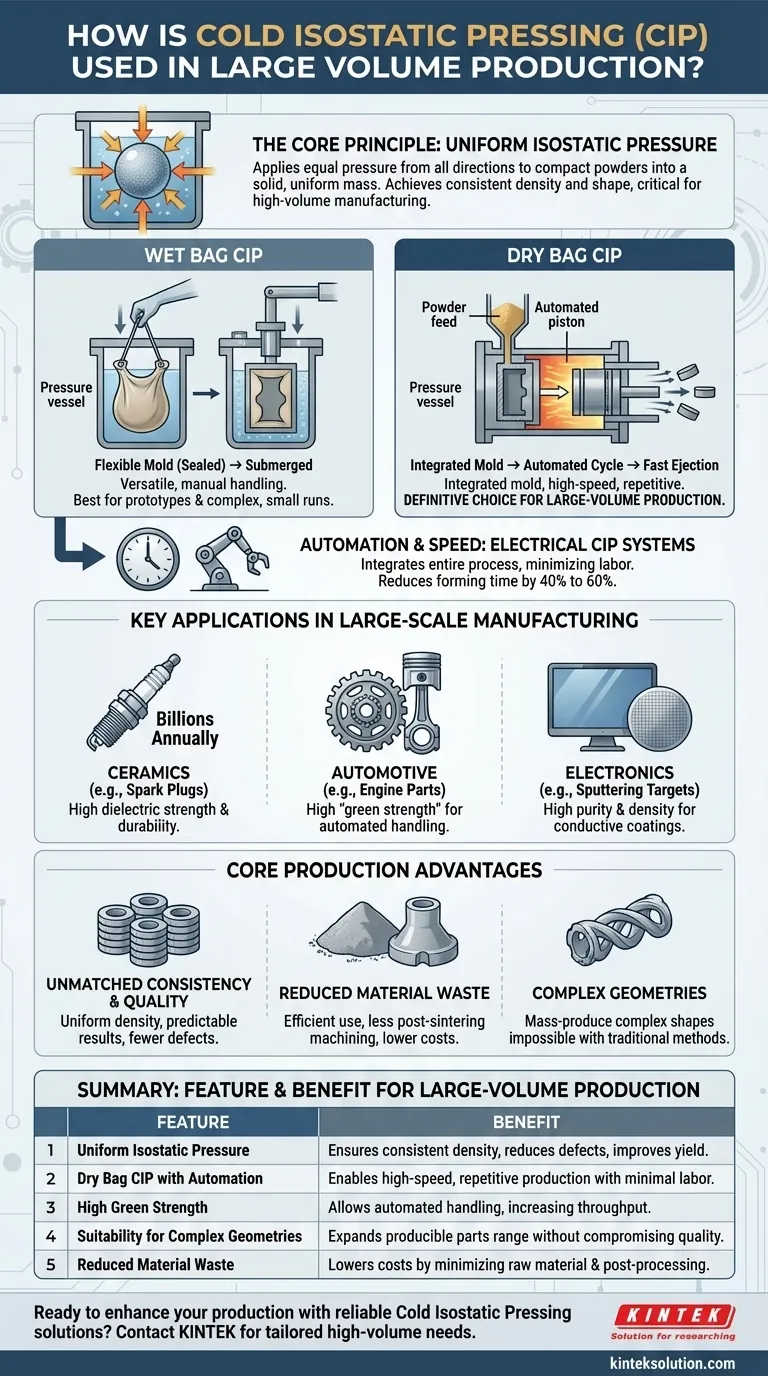 HOW IS COLD ISOSTATIC PRESSING (CIP) USED IN LARGE VOLUME PRODUCTION?

THE CORE PRINCIPLE: UNIFORM ISOSTATIC PRESSURE
Applies equal pressure from all directions to compact powders into a solid, uniform mass. Achieves consistent density and shape, critical for high-volume manufacturing.

WET BAG CIP
Pressure vessel
Flexible Mold (Sealed) → Submerged
Versatile, manual handling.
Best for prototypes & complex, small runs.

DRY BAG CIP
Powder feed
Automated piston
Pressure vessel
Integrated Mold → Automated Cycle → Fast Ejection
Integrated mold, high-speed, repetitive.
DEFINITIVE CHOICE FOR LARGE-VOLUME PRODUCTION.

AUTOMATION & SPEED: ELECTRICAL CIP SYSTEMS
Integrates entire process, minimizing labor.
Reduces forming time by 40% to 60%.

KEY APPLICATIONS IN LARGE-SCALE MANUFACTURING

Billions Annually
CERAMICS
(e.g., Spark Plugs)
High dielectric strength & durability.

AUTOMOTIVE
(e.g., Engine Parts)
High "green strength" for automated handling.

ELECTRONICS
(e.g., Sputtering Targets)
High purity & density for conductive coatings.

CORE PRODUCTION ADVANTAGES

UNMATCHED CONSISTENCY & QUALITY
Uniform density, predictable results, fewer defects.

REDUCED MATERIAL WASTE
Efficient use, less post-sintering machining, lower costs.

COMPLEX GEOMETRIES
Mass-produce complex shapes impossible with traditional methods.

SUMMARY: FEATURE & BENEFIT FOR LARGE-VOLUME PRODUCTION

| | FEATURE | BENEFIT |
|---|---|---|
| 1 | Uniform Isostatic Pressure | Ensures consistent density, reduces defects, improves yield. |
| 2 | Dry Bag CIP with Automation | Enables high-speed, repetitive production with minimal labor. |
| 3 | High Green Strength | Allows automated handling, increasing throughput. |
| 4 | Suitability for Complex Geometries | Expands producible parts range without compromising quality. |
| 5 | Reduced Material Waste | Lowers costs by minimizing raw material & post-processing. |

Ready to enhance your production with reliable Cold Isostatic Pressing solutions? Contact KINTEK for tailored high-volume needs.

KINTEK
Solution for researching

kinteksolution.com