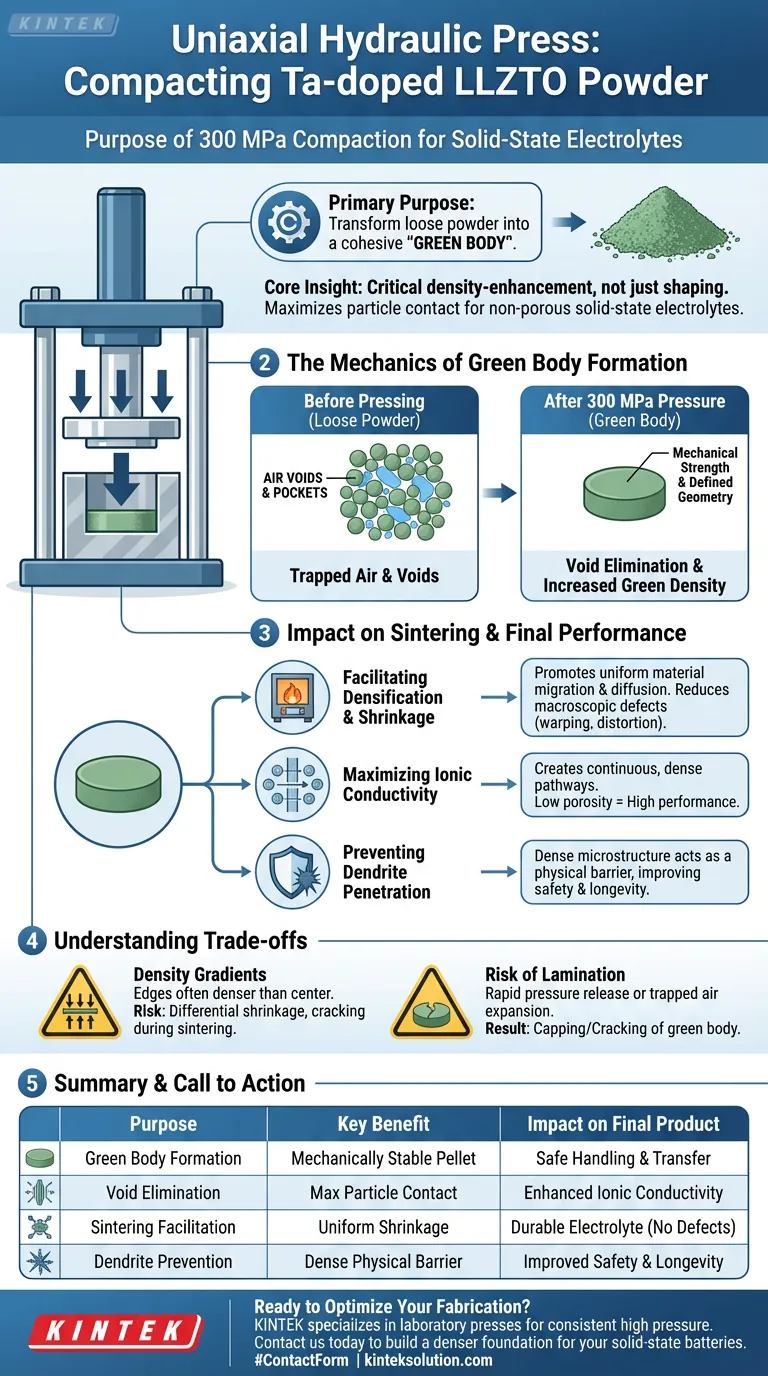 KINTEK

Uniaxial Hydraulic Press: Compacting Ta-doped LLZTO Powder

Purpose of 300 MPa Compaction for Solid-State Electrolytes

Primary Purpose:
Transform loose powder into a cohesive "GREEN BODY".

Core Insight: Critical density-enhancement, not just shaping.
Maximizes particle contact for non-porous solid-state electrolytes.

2 The Mechanics of Green Body Formation

Before Pressing (Loose Powder)
AIR VOIDS & POCKETS
Trapped Air & Voids

After 300 MPa Pressure (Green Body)
Mechanical Strength & Defined Geometry
Void Elimination & Increased Green Density

3 Impact on Sintering & Final Performance

Facilitating Densification & Shrinkage
Promotes uniform material migration & diffusion. Reduces macroscopic defects (warping, distortion).

Maximizing Ionic Conductivity
Creates continuous, dense pathways.
Low porosity = High performance.

Preventing Dendrite Penetration
Dense microstructure acts as a physical barrier, improving safety & longevity.

4 Understanding Trade-offs

Density Gradients
Edges often denser than center.
Risk: Differential shrinkage, cracking during sintering.

Risk of Lamination
Rapid pressure release or trapped air expansion.
Result: Capping/Cracking of green body.

5 Summary & Call to Action

| | Purpose | Key Benefit | Impact on Final Product |
|---|---|---|---|
| | Green Body Formation | Mechanically Stable Pellet | Safe Handling & Transfer |
| | Void Elimination | Max Particle Contact | Enhanced Ionic Conductivity |
| | Sintering Facilitation | Uniform Shrinkage | Durable Electrolyte (No Defects) |
| | Dendrite Prevention | Dense Physical Barrier | Improved Safety & Longevity |

KINTEK

Ready to Optimize Your Fabrication?
KINTEK specializes in laboratory presses for consistent high pressure.
Contact us today to build a denser foundation for your solid-state batteries.
#ContactForm | kinteksolution.com