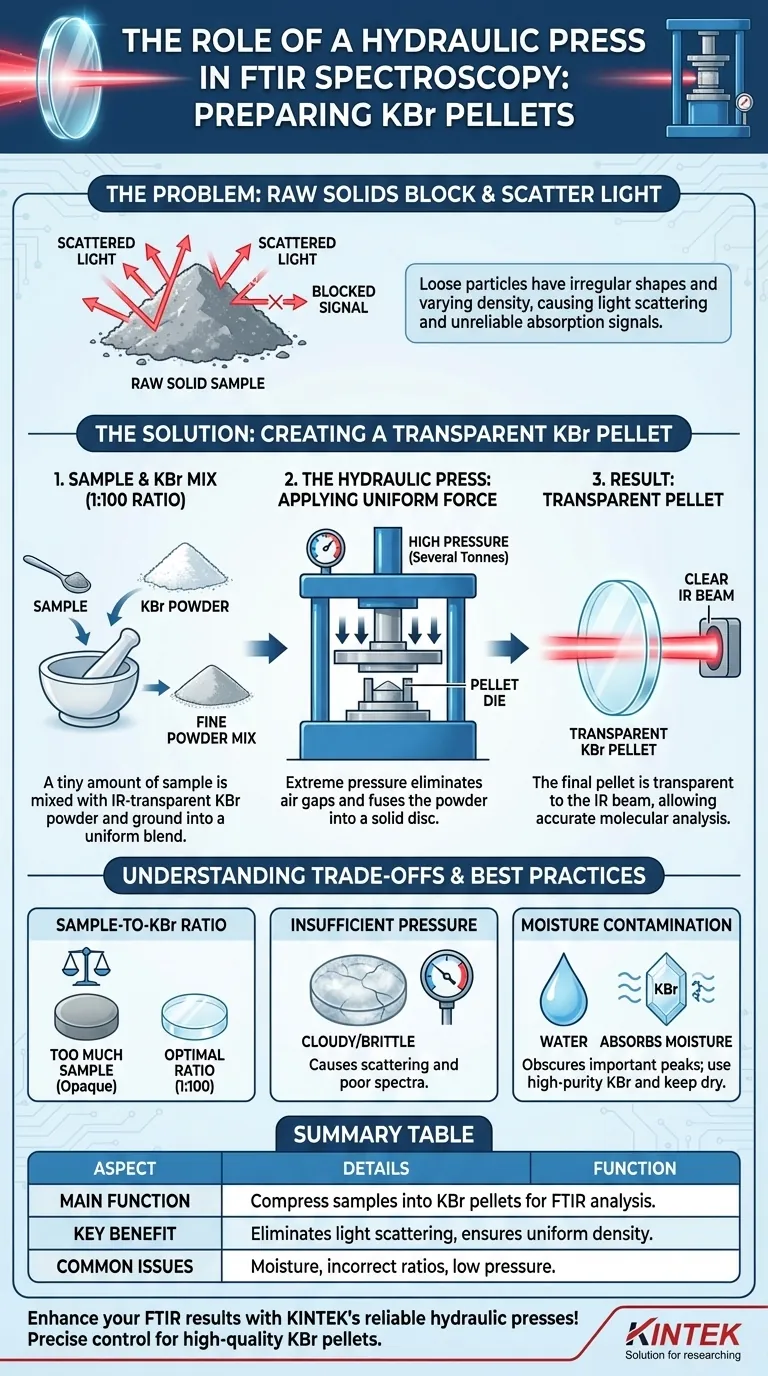 THE ROLE OF A HYDRAULIC PRESS IN FTIR SPECTROSCOPY: PREPARING KBr PELLETS

THE PROBLEM: RAW SOLIDS BLOCK & SCATTER LIGHT

SCATTERED LIGHT

SCATTERED LIGHT

BLOCKED SIGNAL

RAW SOLID SAMPLE

Loose particles have irregular shapes and varying density, causing light scattering and unreliable absorption signals.

THE SOLUTION: CREATING A TRANSPARENT KBr PELLET

1. SAMPLE & KBr MIX (1:100 RATIO)

SAMPLE

KBr POWDER

FINE POWDER MIX

A tiny amount of sample is mixed with IR-transparent KBr powder and ground into a uniform blend.

2. THE HYDRAULIC PRESS: APPLYING UNIFORM FORCE

HIGH PRESSURE (Several Tonnes)

PELLET DIE

Extreme pressure eliminates air gaps and fuses the powder into a solid disc.

3. RESULT: TRANSPARENT PELLET

CLEAR IR BEAM

TRANSPARENT KBr PELLET

The final pellet is transparent to the IR beam, allowing accurate molecular analysis.

UNDERSTANDING TRADE-OFFS & BEST PRACTICES

SAMPLE-TO-KBr RATIO

TOO MUCH SAMPLE (Opaque)

OPTIMAL RATIO (1:100)

INSUFFICIENT PRESSURE

CLOUDY/BRITTLE

Causes scattering and poor spectra.

MOISTURE CONTAMINATION

KBr

WATER

ABSORBS MOISTURE

Obscures important peaks; use high-purity KBr and keep dry.

SUMMARY TABLE

| ASPECT | DETAILS | FUNCTION |
|---|---|---|
| MAIN FUNCTION | Compress samples into KBr pellets for FTIR analysis. | |
| KEY BENEFIT | Eliminates light scattering, ensures uniform density. | |
| COMMON ISSUES | Moisture, incorrect ratios, low pressure. | |

Enhance your FTIR results with KINTEK's reliable hydraulic presses! Precise control for high-quality KBr pellets.

KINTEK
Solution for researching