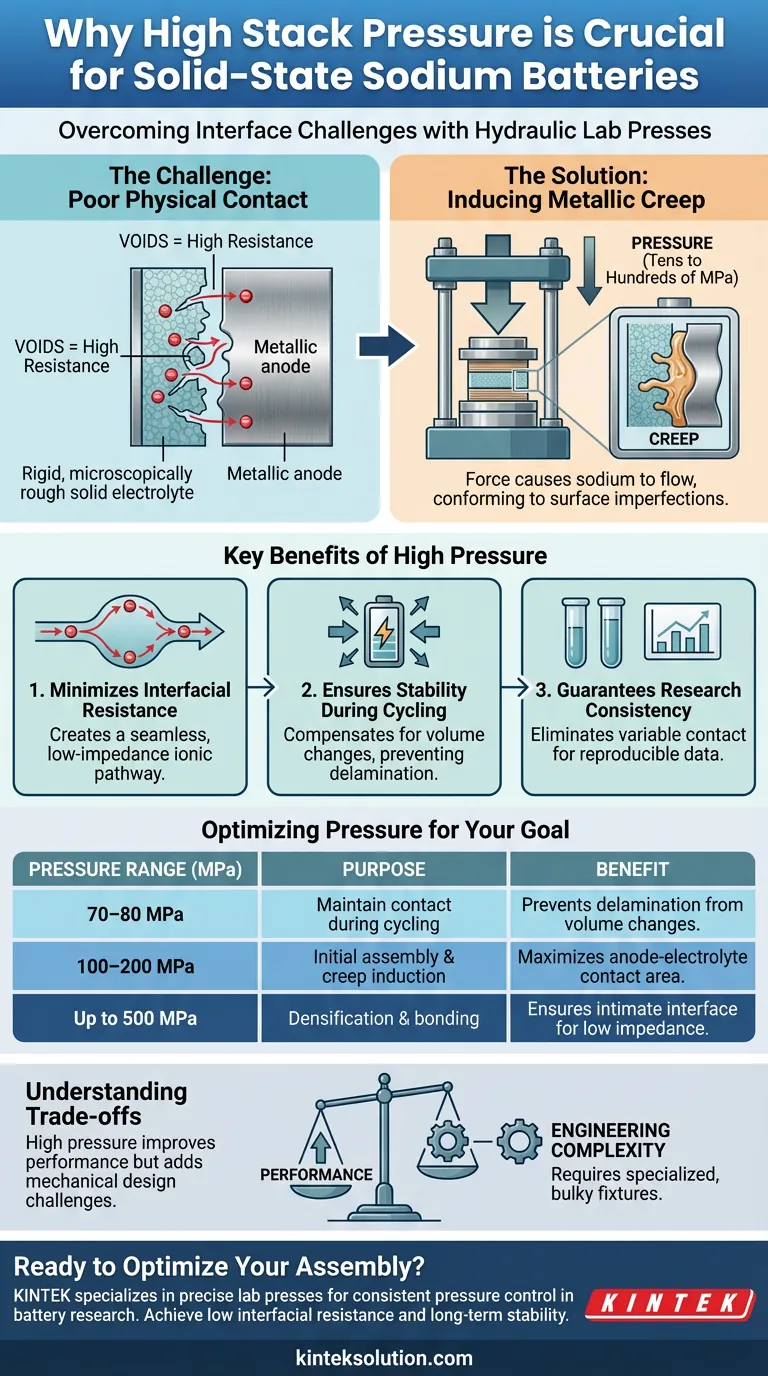 Why High Stack Pressure is Crucial for Solid-State Sodium Batteries

Overcoming Interface Challenges with Hydraulic Lab Presses

The Challenge: Poor Physical Contact

VOIDS = High Resistance

VOIDS = High Resistance

Metallic anode

Rigid, microscopically rough solid electrolyte

Metallic anode

The Solution: Inducing Metallic Creep

PRESSURE (Tens to Hundreds of MPa)

CREEP

Force causes sodium to flow, conforming to surface imperfections.

Key Benefits of High Pressure

1. Minimizes Interfacial Resistance
Creates a seamless, low-impedance ionic pathway.

2. Ensures Stability During Cycling
Compensates for volume changes, preventing delamination.

3. Guarantees Research Consistency
Eliminates variable contact for reproducible data.

Optimizing Pressure for Your Goal

| PRESSURE RANGE (MPa) | PURPOSE | BENEFIT |
|---|---|---|
| 70–80 MPa | Maintain contact during cycling | Prevents delamination from volume changes. |
| 100–200 MPa | Initial assembly & creep induction | Maximizes anode-electrolyte contact area. |
| Up to 500 MPa | Densification & bonding | Ensures intimate interface for low impedance. |

Understanding Trade-offs
High pressure improves performance but adds mechanical design challenges.

PERFORMANCE

ENGINEERING COMPLEXITY
Requires specialized, bulky fixtures.

Ready to Optimize Your Assembly?
KINTEK specializes in precise lab presses for consistent pressure control in battery research. Achieve low interfacial resistance and long-term stability.

KINTEK

kinteksolution.com