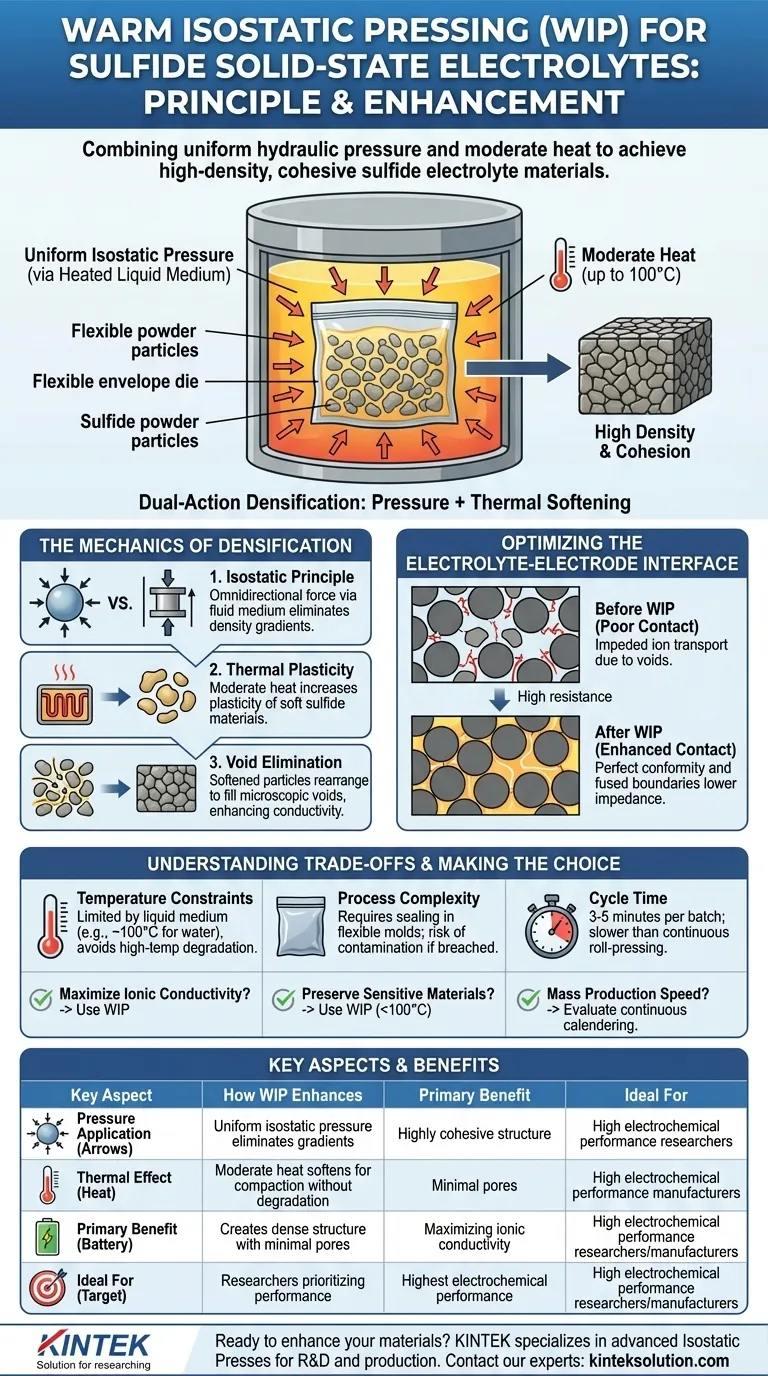 WARM ISOSTATIC PRESSING (WIP) FOR SULFIDE SOLID-STATE ELECTROLYTES: PRINCIPLE & ENHANCEMENT

Combining uniform hydraulic pressure and moderate heat to achieve high-density, cohesive sulfide electrolyte materials.

Uniform Isostatic Pressure (via Heated Liquid Medium)

Flexible powder particles

Flexible envelope die

Sulfide powder particles

Moderate Heat (up to 100°C)

High Density & Cohesion

Dual-Action Densification: Pressure + Thermal Softening

THE MECHANICS OF DENSIFICATION

VS.

1. Isostatic Principle
Omnidirectional force via fluid medium eliminates density gradients.

2. Thermal Plasticity
Moderate heat increases plasticity of soft sulfide materials.

3. Void Elimination
Softened particles rearrange to fill microscopic voids, enhancing conductivity.

OPTIMIZING THE ELECTROLYTE-ELECTRODE INTERFACE

Before WIP (Poor Contact)
Impeded ion transport due to voids.

High resistance

After WIP (Enhanced Contact)
Perfect conformity and fused boundaries lower impedance.

UNDERSTANDING TRADE-OFFS & MAKING THE CHOICE

Temperature Constraints
Limited by liquid medium (e.g., ~100°C for water), avoids high-temp degradation.

Process Complexity
Requires sealing in flexible molds; risk of contamination if breached.

Cycle Time
3-5 minutes per batch; slower than continuous roll-pressing.

Maximize Ionic Conductivity? -> Use WIP

Preserve Sensitive Materials? -> Use WIP (<100°C)

Mass Production Speed? -> Evaluate continuous calendering.

KEY ASPECTS & BENEFITS

| Key Aspect | How WIP Enhances | Primary Benefit | Ideal For |
|---|---|---|---|
| Pressure Application (Arrows) | Uniform isostatic pressure eliminates gradients | Highly cohesive structure | High electrochemical performance researchers |
| Thermal Effect (Heat) | Moderate heat softens for compaction without degradation | Minimal pores | High electrochemical performance manufacturers |
| Primary Benefit (Battery) | Creates dense structure with minimal pores | Maximizing ionic conductivity | High electrochemical performance researchers/manufacturers |
| Ideal For (Target) | Researchers prioritizing performance | Highest electrochemical performance | High electrochemical performance researchers/manufacturers |

KINTEK
Solution for researching

Ready to enhance your materials? KINTEK specializes in advanced Isostatic Presses for R&D and production. Contact our experts: kinteksolution.com