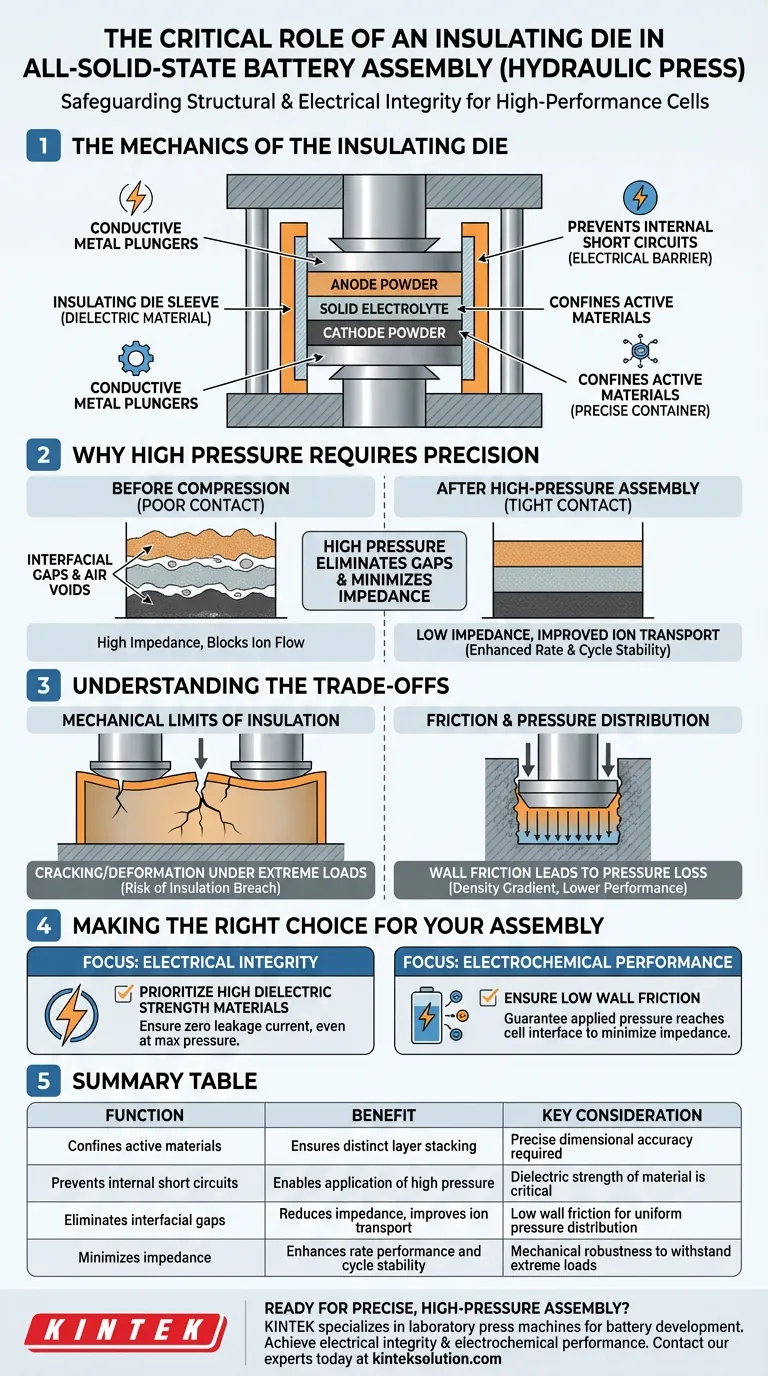 THE CRITICAL ROLE OF AN INSULATING DIE IN ALL-SOLID-STATE BATTERY ASSEMBLY (HYDRAULIC PRESS)

Safeguarding Structural & Electrical Integrity for High-Performance Cells

1 THE MECHANICS OF THE INSULATING DIE

CONDUCTIVE METAL PLUNGERS

INSULATING DIE SLEEVE (DIELECTRIC MATERIAL)

CONDUCTIVE METAL PLUNGERS

ANODE POWDER

SOLID ELECTROLYTE

CATHODE POWDER

PREVENTS INTERNAL SHORT CIRCUITS (ELECTRICAL BARRIER)

CONFINES ACTIVE MATERIALS

CONFINES ACTIVE MATERIALS (PRECISE CONTAINER)

2 WHY HIGH PRESSURE REQUIRES PRECISION

BEFORE COMPRESSION (POOR CONTACT)

INTERFACIAL GAPS & AIR VOIDS

High Impedance, Blocks Ion Flow

HIGH PRESSURE ELIMINATES GAPS & MINIMIZES IMPEDANCE

AFTER HIGH-PRESSURE ASSEMBLY (TIGHT CONTACT)

LOW IMPEDANCE, IMPROVED ION TRANSPORT (Enhanced Rate & Cycle Stability)

3 UNDERSTANDING THE TRADE-OFFS

MECHANICAL LIMITS OF INSULATION

CRACKING/DEFORMATION UNDER EXTREME LOADS (Risk of Insulation Breach)

FRICTION & PRESSURE DISTRIBUTION

WALL FRICTION LEADS TO PRESSURE LOSS (Density Gradient, Lower Performance)

4 MAKING THE RIGHT CHOICE FOR YOUR ASSEMBLY

FOCUS: ELECTRICAL INTEGRITY

PRIORITIZE HIGH DIELECTRIC STRENGTH MATERIALS
Ensure zero leakage current, even at max pressure.

FOCUS: ELECTROCHEMICAL PERFORMANCE

ENSURE LOW WALL FRICTION
Guarantee applied pressure reaches cell interface to minimize impedance.

5 SUMMARY TABLE

| FUNCTION | BENEFIT | KEY CONSIDERATION |
|---|---|---|
| Confines active materials | Ensures distinct layer stacking | Precise dimensional accuracy required |
| Prevents internal short circuits | Enables application of high pressure | Dielectric strength of material is critical |
| Eliminates interfacial gaps | Reduces impedance, improves ion transport | Low wall friction for uniform pressure distribution |
| Minimizes impedance | Enhances rate performance and cycle stability | Mechanical robustness to withstand extreme loads |

KINTEK

READY FOR PRECISE, HIGH-PRESSURE ASSEMBLY?
KINTEK specializes in laboratory press machines for battery development. Achieve electrical integrity & electrochemical performance. Contact our experts today at kinteksolution.com