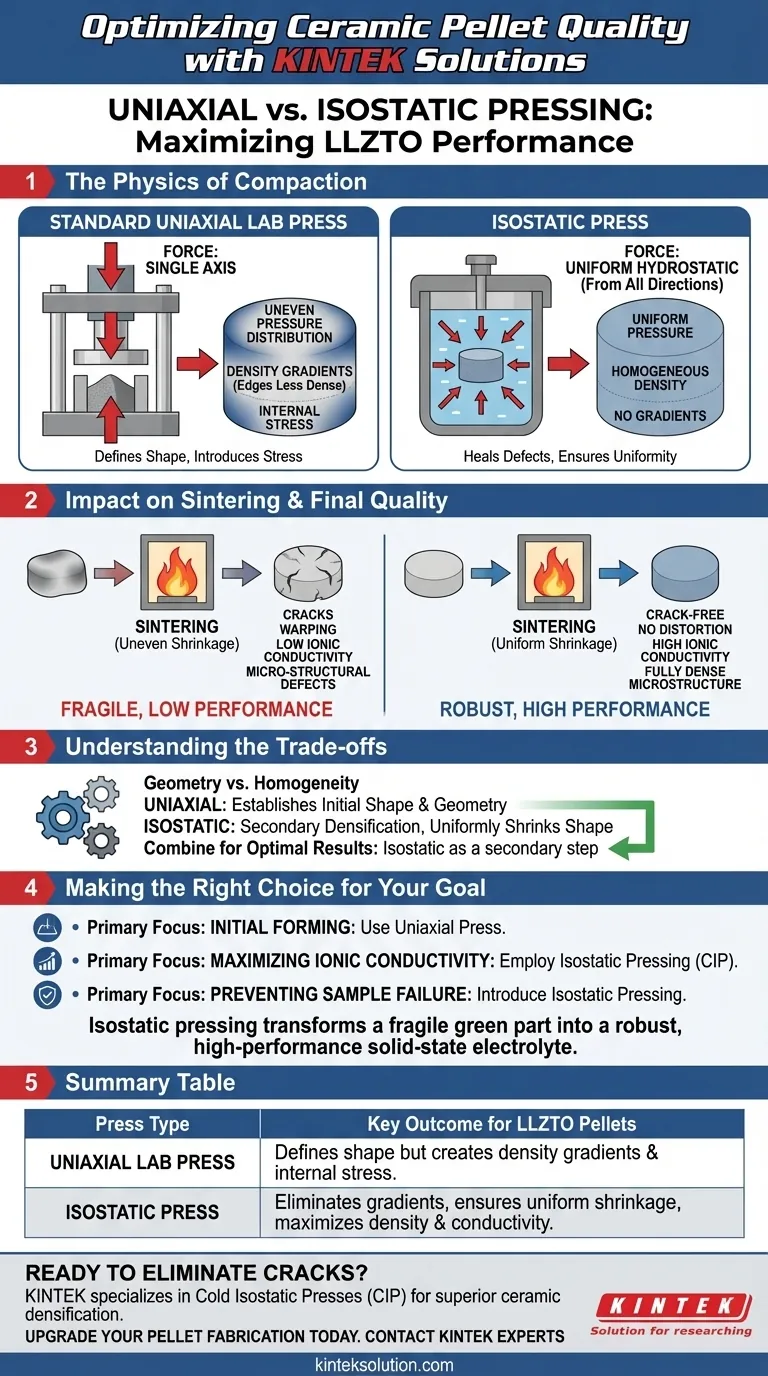 Optimizing Ceramic Pellet Quality with KINTEK Solutions

UNIAXIAL vs. ISOSTATIC PRESSING: Maximizing LLZTO Performance

1 The Physics of Compaction

STANDARD UNIAXIAL LAB PRESS

FORCE: SINGLE AXIS

UNEVEN PRESSURE DISTRIBUTION

DENSITY GRADIENTS (Edges Less Dense)

INTERNAL STRESS

Defines Shape, Introduces Stress

ISOSTATIC PRESS

FORCE: UNIFORM HYDROSTATIC (From All Directions)

UNIFORM PRESSURE

HOMOGENEOUS DENSITY

NO GRADIENTS

Heals Defects, Ensures Uniformity

2 Impact on Sintering & Final Quality

SINTERING (Uneven Shrinkage)

CRACKS
WARPING
LOW IONIC CONDUCTIVITY
MICRO-STRUCTURAL DEFECTS

FRAGILE, LOW PERFORMANCE

SINTERING (Uniform Shrinkage)

CRACK-FREE
NO DISTORTION
HIGH IONIC CONDUCTIVITY
FULLY DENSE MICROSTRUCTURE

ROBUST, HIGH PERFORMANCE

3 Understanding the Trade-offs

Geometry vs. Homogeneity
UNIAXIAL: Establishes Initial Shape & Geometry
ISOSTATIC: Secondary Densification, Uniformly Shrinks Shape
Combine for Optimal Results: Isostatic as a secondary step

4 Making the Right Choice for Your Goal

• Primary Focus: INITIAL FORMING: Use Uniaxial Press.
• Primary Focus: MAXIMIZING IONIC CONDUCTIVITY: Employ Isostatic Pressing (CIP).
• Primary Focus: PREVENTING SAMPLE FAILURE: Introduce Isostatic Pressing.

Isostatic pressing transforms a fragile green part into a robust, high-performance solid-state electrolyte.

5 Summary Table

| Press Type | Key Outcome for LLZTO Pellets |
|---|---|
| UNIAXIAL LAB PRESS | Defines shape but creates density gradients & internal stress. |
| ISOSTATIC PRESS | Eliminates gradients, ensures uniform shrinkage, maximizes density & conductivity. |

READY TO ELIMINATE CRACKS?
KINTEK specializes in Cold Isostatic Presses (CIP) for superior ceramic densification.
UPGRADE YOUR PELLET FABRICATION TODAY. CONTACT KINTEK EXPERTS

KINTEK
Solution for researching

kinteksolution.com