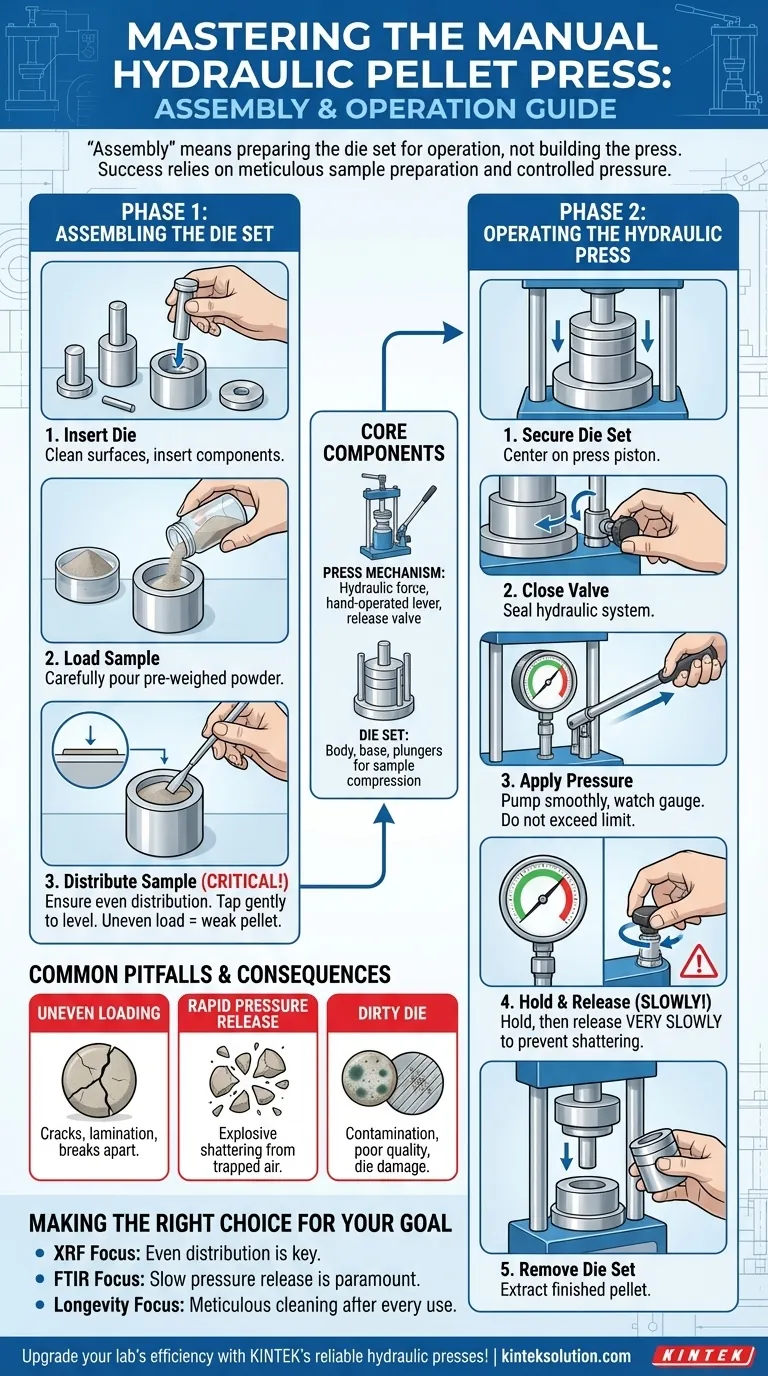 MASTERING THE MANUAL HYDRAULIC PELLET PRESS: ASSEMBLY & OPERATION GUIDE

"Assembly" means preparing the die set for operation, not building the press. Success relies on meticulous sample preparation and controlled pressure.

PHASE 1: ASSEMBLING THE DIE SET

1. Insert Die
Clean surfaces, insert components.

2. Load Sample
Carefully pour pre-weighed powder.

3. Distribute Sample (CRITICAL!)
Ensure even distribution. Tap gently to level. Uneven load = weak pellet.

CORE COMPONENTS

PRESS MECHANISM: Hydraulic force, hand-operated lever, release valve

DIE SET: Body, base, plungers for sample compression

PHASE 2: OPERATING THE HYDRAULIC PRESS

1. Secure Die Set
Center on press piston.

2. Close Valve
Seal hydraulic system.

3. Apply Pressure
Pump smoothly, watch gauge. Do not exceed limit.

4. Hold & Release (SLOWLY!)
Hold, then release VERY SLOWLY to prevent shattering.

5. Remove Die Set
Extract finished pellet.

COMMON PITFALLS & CONSEQUENCES

UNEVEN LOADING
Cracks, lamination, breaks apart.

RAPID PRESSURE RELEASE
Explosive shattering from trapped air.

DIRTY DIE
Contamination, poor quality, die damage.

MAKING THE RIGHT CHOICE FOR YOUR GOAL
• XRF Focus: Even distribution is key.
• FTIR Focus: Slow pressure release is paramount.
• Longevity Focus: Meticulous cleaning after every use.

Upgrade your lab's efficiency with KINTEK's reliable hydraulic presses! | kinteksolution.com KINTEK