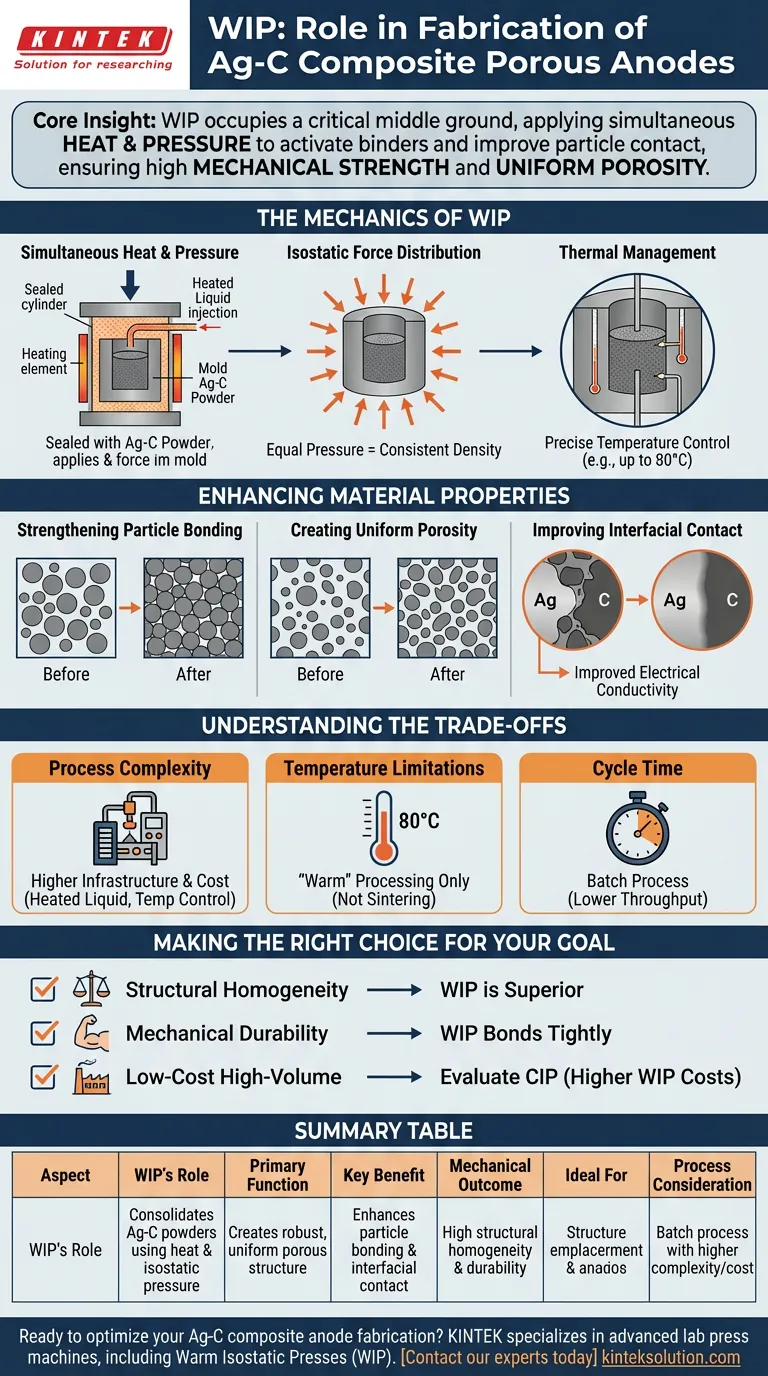 KINTEK
Solution for researching

WIP: Role in Fabrication of Ag-C Composite Porous Anodes

Core Insight: WIP occupies a critical middle ground, applying simultaneous HEAT & PRESSURE to activate binders and improve particle contact, ensuring high MECHANICAL STRENGTH and UNIFORM POROSITY.

THE MECHANICS OF WIP

Simultaneous Heat & Pressure
Sealed cylinder
Heated Liquid injection
Heating element
Mold Ag-C Powder
Sealed with Ag-C Powder, applies & force im mold

Isostatic Force Distribution
Equal Pressure = Consistent Density

Thermal Management
Precise Temperature Control (e.g., up to 80°C)

ENHANCING MATERIAL PROPERTIES

Strengthening Particle Bonding
Before
After

Creating Uniform Porosity
Before
After

Improving Interfacial Contact
Ag C
Ag C
Improved Electrical Conductivity

UNDERSTANDING THE TRADE-OFFS

Process Complexity
Higher Infrastructure & Cost (Heated Liquid, Temp Control)

Temperature Limitations
80°C
"Warm" Processing Only (Not Sintering)

Cycle Time
Batch Process (Lower Throughput)

MAKING THE RIGHT CHOICE FOR YOUR GOAL

Structural Homogeneity → WIP is Superior
Mechanical Durability → WIP Bonds Tightly
Low-Cost High-Volume → Evaluate CIP (Higher WIP Costs)

SUMMARY TABLE

| Aspect | WIP's Role | Primary Function | Key Benefit | Mechanical Outcome | Ideal For | Process Consideration |
|---|---|---|---|---|---|---|
| WIP's Role | Consolidates Ag-C powders using heat & isostatic pressure | Creates robust, uniform porous structure | Enhances particle bonding & interfacial contact | High structural homogeneity & durability | Structure emplacerment & anados | Batch process with higher complexity/cost |

Ready to optimize your Ag-C composite anode fabrication? KINTEK specializes in advanced lab press machines, including Warm Isostatic Presses (WIP). [Contact our experts today] kinteksolution.com