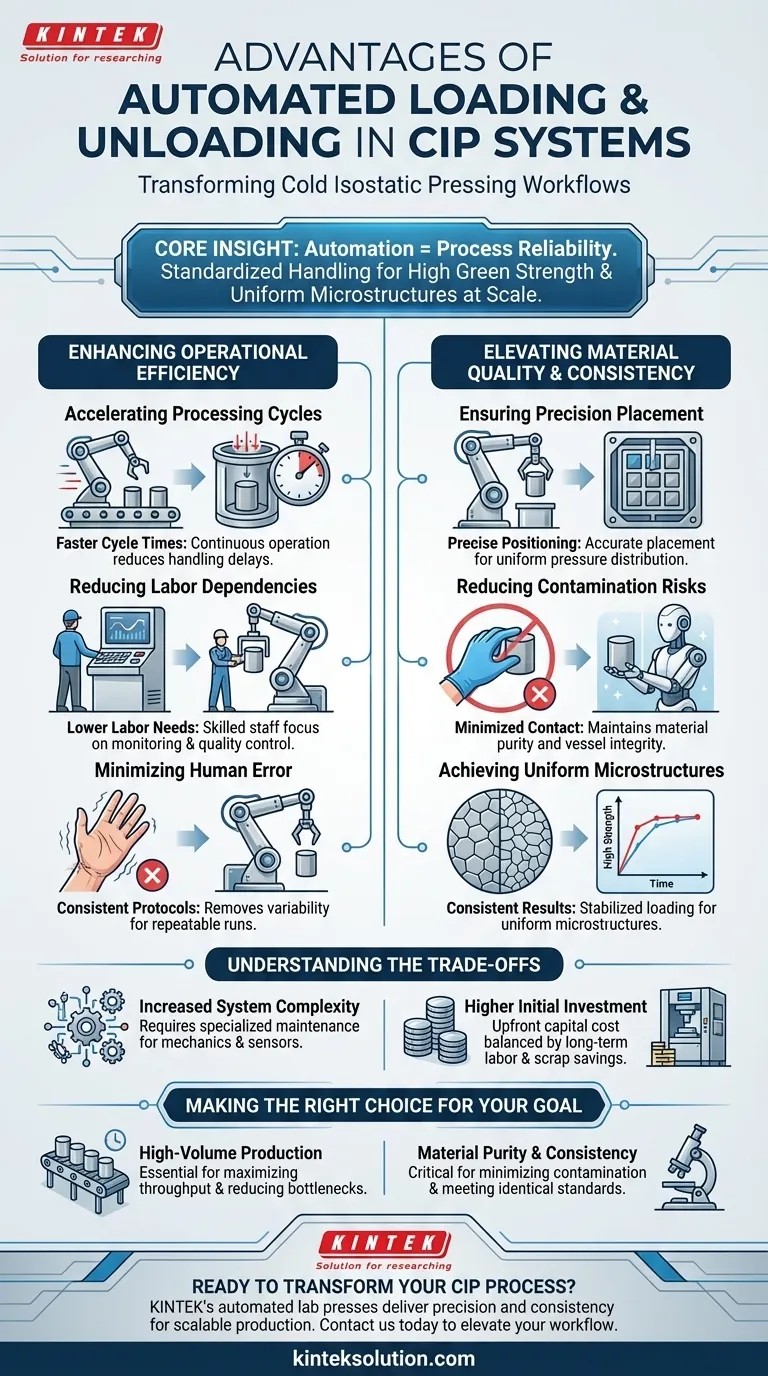 KINTEK
Solution for researching

ADVANTAGES OF
AUTOMATED LOADING & UNLOADING IN CIP SYSTEMS
Transforming Cold Isostatic Pressing Workflows

CORE INSIGHT: Automation = Process Reliability.
Standardized Handling for High Green Strength & Uniform Microstructures at Scale.

ENHANCING OPERATIONAL EFFICIENCY

Accelerating Processing Cycles

Faster Cycle Times: Continuous operation reduces handling delays.

Reducing Labor Dependencies

Lower Labor Needs: Skilled staff focus on monitoring & quality control.

Minimizing Human Error

Consistent Protocols: Removes variability for repeatable runs.

ELEVATING MATERIAL QUALITY & CONSISTENCY

Ensuring Precision Placement

Precise Positioning: Accurate placement for uniform pressure distribution.

Reducing Contamination Risks

Minimized Contact: Maintains material purity and vessel integrity.

Achieving Uniform Microstructures

High Strength
Time

Consistent Results: Stabilized loading for uniform microstructures.

UNDERSTANDING THE TRADE-OFFS

Increased System Complexity
Requires specialized maintenance for mechanics & sensors.

Higher Initial Investment
Upfront capital cost balanced by long-term labor & scrap savings.

MAKING THE RIGHT CHOICE FOR YOUR GOAL

High-Volume Production
Essential for maximizing throughput & reducing bottlenecks.

Material Purity & Consistency
Critical for minimizing contamination & meeting identical standards.

KINTEK
Solution for researching

READY TO TRANSFORM YOUR CIP PROCESS?
KINTEK's automated lab presses deliver precision and consistency for scalable production. Contact us today to elevate your workflow.

kinteksolution.com