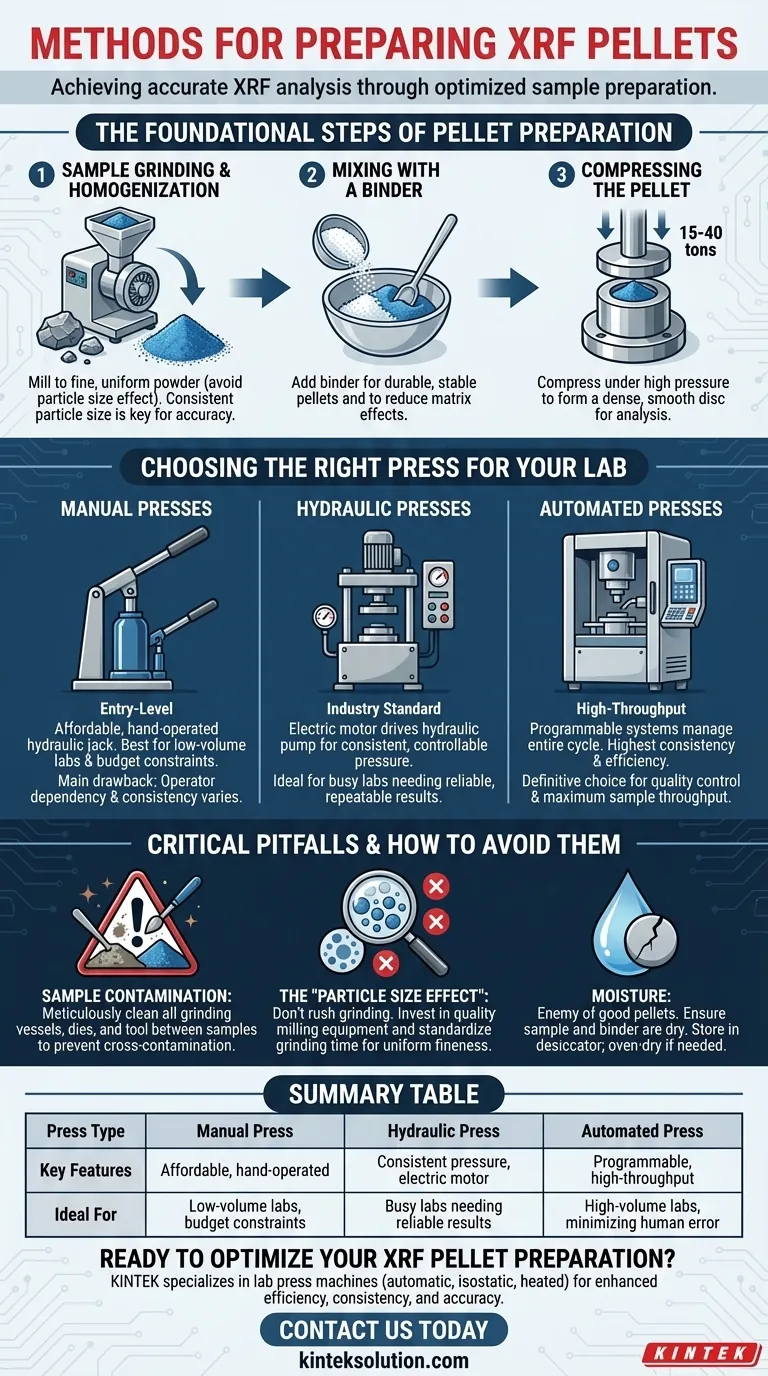 METHODS FOR PREPARING XRF PELLETS

Achieving accurate XRF analysis through optimized sample preparation.

THE FOUNDATIONAL STEPS OF PELLET PREPARATION

1 SAMPLE GRINDING & HOMOGENIZATION

Mill to fine, uniform powder (avoid particle size effect). Consistent particle size is key for accuracy.

2 MIXING WITH A BINDER

Add binder for durable, stable pellets and to reduce matrix effects.

3 COMPRESSING THE PELLET

15-40 tons

Compress under high pressure to form a dense, smooth disc for analysis.

CHOOSING THE RIGHT PRESS FOR YOUR LAB

MANUAL PRESSES

Entry-Level

Affordable, hand-operated hydraulic jack. Best for low-volume labs & budget constraints.

Main drawback: Operator dependency & consistency varies.

HYDRAULIC PRESSES

Industry Standard

Electric motor drives hydraulic pump for consistent, controllable pressure.

Ideal for busy labs needing reliable, repeatable results.

AUTOMATED PRESSES

High-Throughput

Programmable systems manage entire cycle. Highest consistency & efficiency.

Definitive choice for quality control & maximum sample throughput.

CRITICAL PITFALLS & HOW TO AVOID THEM

SAMPLE CONTAMINATION: Meticulously clean all grinding vessels, dies, and tool between samples to prevent cross-contamination.

THE "PARTICLE SIZE EFFECT": Don't rush grinding. Invest in quality milling equipment and standardize grinding time for uniform fineness.

MOISTURE: Enemy of good pellets. Ensure sample and binder are dry. Store in desiccator; oven-dry if needed.

SUMMARY TABLE

| Press Type | Manual Press | Hydraulic Press | Automated Press |
|---|---|---|---|
| Key Features | Affordable, hand-operated | Consistent pressure, electric motor | Programmable, high-throughput |
| Ideal For | Low-volume labs, budget constraints | Busy labs needing reliable results | High-volume labs, minimizing human error |

READY TO OPTIMIZE YOUR XRF PELLET PREPARATION?

KINTEK specializes in lab press machines (automatic, isostatic, heated) for enhanced efficiency, consistency, and accuracy.

CONTACT US TODAY

kinteksolution.com

KINTEK