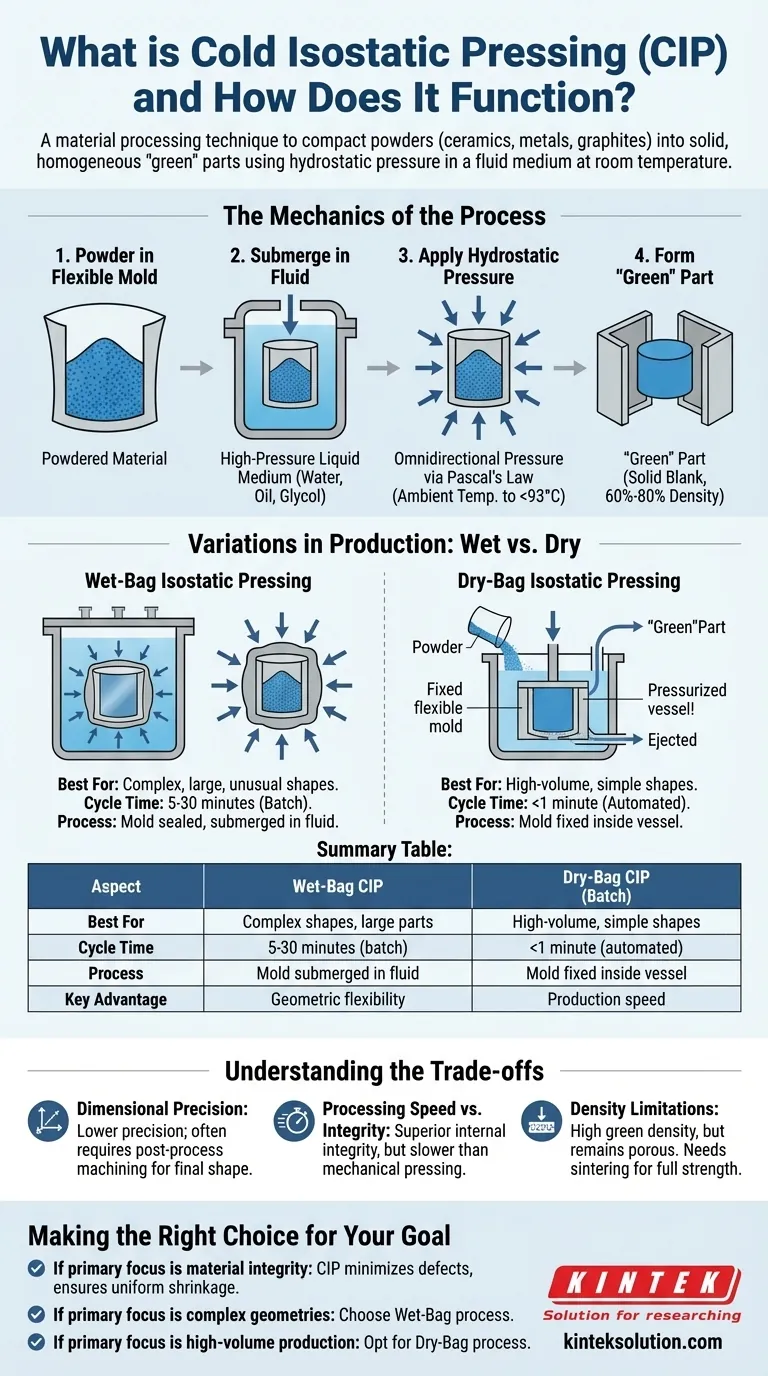 What is Cold Isostatic Pressing (CIP) and How Does It Function?

A material processing technique to compact powders (ceramics, metals, graphites) into solid, homogeneous "green" parts using hydrostatic pressure in a fluid medium at room temperature.

The Mechanics of the Process

1. Powder in Flexible Mold

Powdered Material

2. Submerge in Fluid

High-Pressure Liquid Medium (Water, Oil, Glycol)

3. Apply Hydrostatic Pressure

Omnidirectional Pressure via Pascal's Law (Ambient Temp. to <93°C)

4. Form "Green" Part

"Green" Part (Solid Blank, 60%-80% Density)

Variations in Production: Wet vs. Dry

Wet-Bag Isostatic Pressing

Best For: Complex, large, unusual shapes.
Cycle Time: 5-30 minutes (Batch).
Process: Mold sealed, submerged in fluid.

Dry-Bag Isostatic Pressing

Powder
Fixed flexible mold
"Green"Part
Pressurized vessel!
Ejected

Best For: High-volume, simple shapes.
Cycle Time: <1 minute (Automated).
Process: Mold fixed inside vessel.

Summary Table:

| Aspect | Wet-Bag CIP | Dry-Bag CIP (Batch) |
|---|---|---|
| Best For | Complex shapes, large parts | High-volume, simple shapes |
| Cycle Time | 5-30 minutes (batch) | <1 minute (automated) |
| Process | Mold submerged in fluid | Mold fixed inside vessel |
| Key Advantage | Geometric flexibility | Production speed |

Understanding the Trade-offs

Dimensional Precision: Lower precision; often requires post-process machining for final shape.

Processing Speed vs. Integrity: Superior internal integrity, but slower than mechanical pressing.

Density Limitations: High green density, but remains porous. Needs sintering for full strength.

Making the Right Choice for Your Goal

If primary focus is material integrity: CIP minimizes defects, ensures uniform shrinkage.

If primary focus is complex geometries: Choose Wet-Bag process.

If primary focus is high-volume production: Opt for Dry-Bag process.

KINTEK
Solution for researching
kinteksolution.com