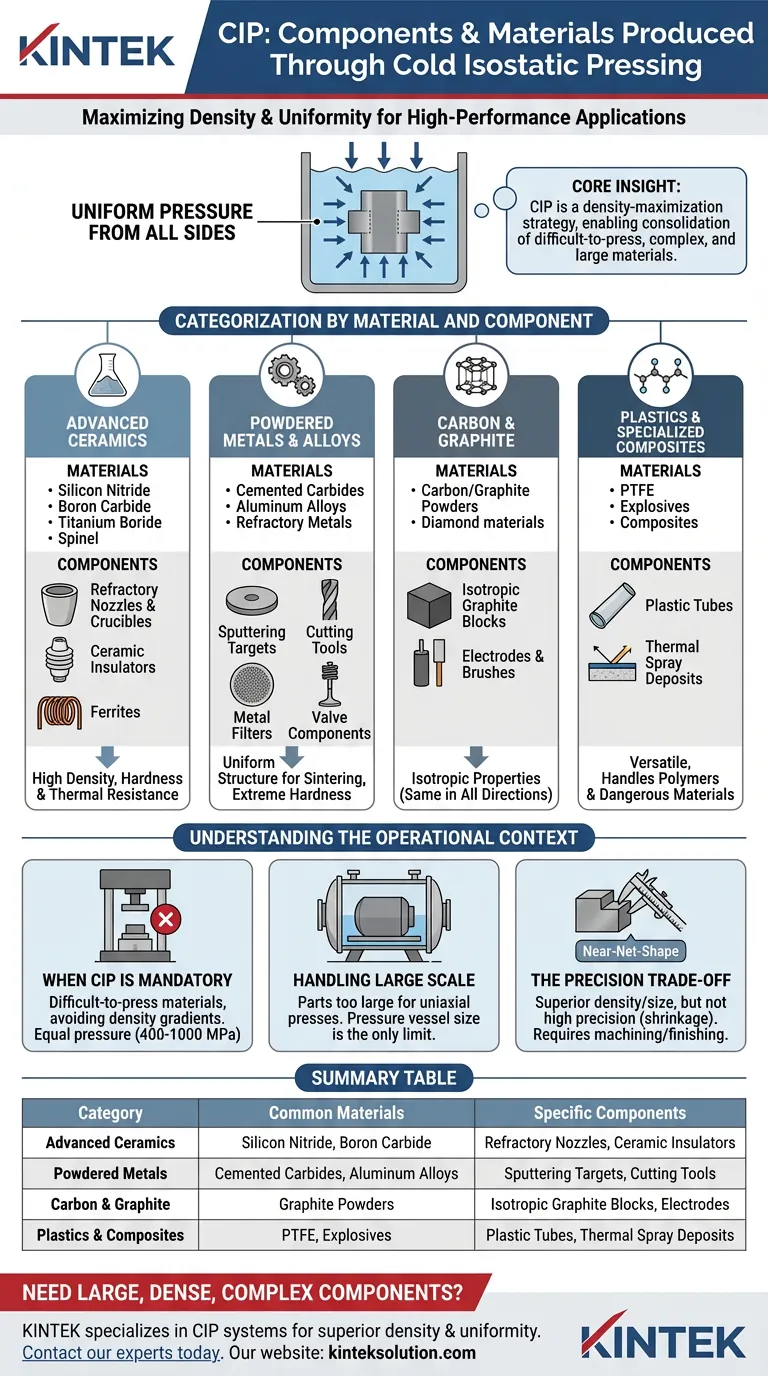 KINTEK

CIP: Components & Materials Produced Through Cold Isostatic Pressing

Maximizing Density & Uniformity for High-Performance Applications

UNIFORM PRESSURE FROM ALL SIDES

CORE INSIGHT:
CIP is a density-maximization strategy, enabling consolidation of difficult-to-press, complex, and large materials.

CATEGORIZATION BY MATERIAL AND COMPONENT

ADVANCED CERAMICS
MATERIALS
• Silicon Nitride
• Boron Carbide
• Titanium Boride
• Spinel
COMPONENTS
Refractory Nozzles & Crucibles
Ceramic Insulators
Ferrites
High Density, Hardness & Thermal Resistance

POWDERED METALS & ALLOYS
MATERIALS
• Cemented Carbides
• Aluminum Alloys
• Refractory Metals
COMPONENTS
Sputtering Targets
Cutting Tools
Metal Filters
Valve Components
Uniform Structure for Sintering, Extreme Hardness

CARBON & GRAPHITE
MATERIALS
• Carbon/Graphite Powders
• Diamond materials
COMPONENTS
Isotropic Graphite Blocks
Electrodes & Brushes
Isotropic Properties (Same in All Directions)

PLASTICS & SPECIALIZED COMPOSITES
MATERIALS
• PTFE
• Explosives
• Composites
COMPONENTS
Plastic Tubes
Thermal Spray Deposits
Versatile, Handles Polymers & Dangerous Materials

UNDERSTANDING THE OPERATIONAL CONTEXT

WHEN CIP IS MANDATORY
Difficult-to-press materials, avoiding density gradients. Equal pressure (400-1000 MPa)

HANDLING LARGE SCALE
Parts too large for uniaxial presses. Pressure vessel size is the only limit.

Near-Net-Shape
THE PRECISION TRADE-OFF
Superior density/size, but not high precision (shrinkage). Requires machining/finishing.

SUMMARY TABLE

| Category | Common Materials | Specific Components |
|---|---|---|
| Advanced Ceramics | Silicon Nitride, Boron Carbide | Refractory Nozzles, Ceramic Insulators |
| Powdered Metals | Cemented Carbides, Aluminum Alloys | Sputtering Targets, Cutting Tools |
| Carbon & Graphite | Graphite Powders | Isotropic Graphite Blocks, Electrodes |
| Plastics & Composites | PTFE, Explosives | Plastic Tubes, Thermal Spray Deposits |

NEED LARGE, DENSE, COMPLEX COMPONENTS?

KINTEK specializes in CIP systems for superior density & uniformity. Contact our experts today. Our website: kinteksolution.com

KINTEK