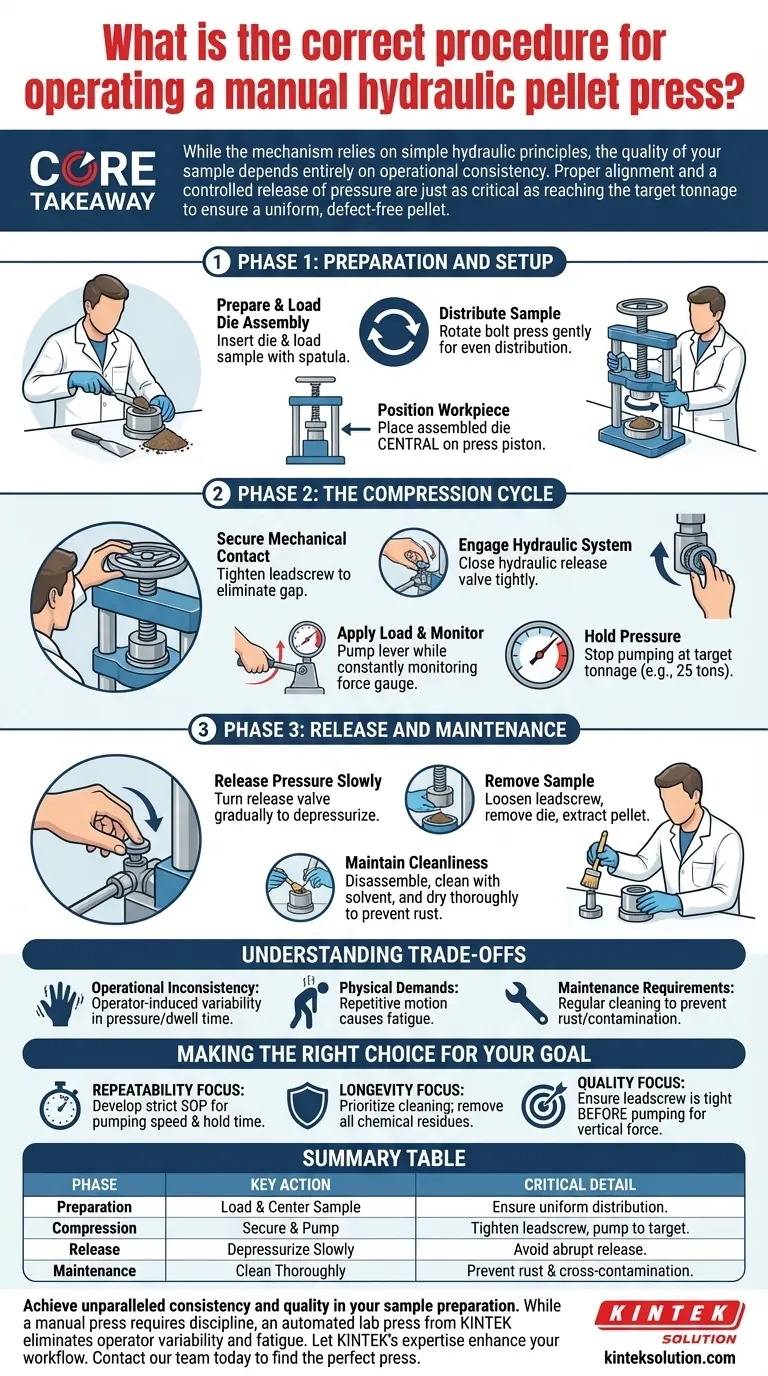 What is the correct procedure for operating a manual hydraulic pellet press?

CORE TAKEAWAY

While the mechanism relies on simple hydraulic principles, the quality of your sample depends entirely on operational consistency. Proper alignment and a controlled release of pressure are just as critical as reaching the target tonnage to ensure a uniform, defect-free pellet.

1 PHASE 1: PREPARATION AND SETUP

Prepare & Load Die Assembly
Insert die & load sample with spatula.

Distribute Sample
Rotate bolt press gently for even distribution.

Position Workpiece
Place assembled die CENTRAL on press piston.

2 PHASE 2: THE COMPRESSION CYCLE

Secure Mechanical Contact
Tighten leadscrew to eliminate gap.

Engage Hydraulic System
Close hydraulic release valve tightly.

Apply Load & Monitor
Pump lever while constantly monitoring force gauge.

Hold Pressure
Stop pumping at target tonnage (e.g., 25 tons).

3 PHASE 3: RELEASE AND MAINTENANCE

Release Pressure Slowly
Turn release valve gradually to depressurize.

Remove Sample
Loosen leadscrew, remove die, extract pellet.

Maintain Cleanliness
Disassemble, clean with solvent, and dry thoroughly to prevent rust.

UNDERSTANDING TRADE-OFFS

Operational Inconsistency: Operator-induced variability in pressure/dwell time.

Physical Demands: Repetitive motion causes fatigue.

Maintenance Requirements: Regular cleaning to prevent rust/contamination.

MAKING THE RIGHT CHOICE FOR YOUR GOAL

REPEATABILITY FOCUS: Develop strict SOP for pumping speed & hold time.

LONGEVITY FOCUS: Prioritize cleaning; remove all chemical residues.

QUALITY FOCUS: Ensure leadscrew is tight BEFORE pumping for vertical force.

SUMMARY TABLE

| PHASE | KEY ACTION | CRITICAL DETAIL |
|---|---|---|
| Preparation | Load & Center Sample | Ensure uniform distribution. |
| Compression | Secure & Pump | Tighten leadscrew, pump to target. |
| Release | Depressurize Slowly | Avoid abrupt release. |
| Maintenance | Clean Thoroughly | Prevent rust & cross-contamination. |

Achieve unparalleled consistency and quality in your sample preparation. While a manual press requires discipline, an automated lab press from KINTEK eliminates operator variability and fatigue. Let KINTEK's expertise enhance your workflow. Contact our team today to find the perfect press.

KINTEK SOLUTION
kinteksolution.com