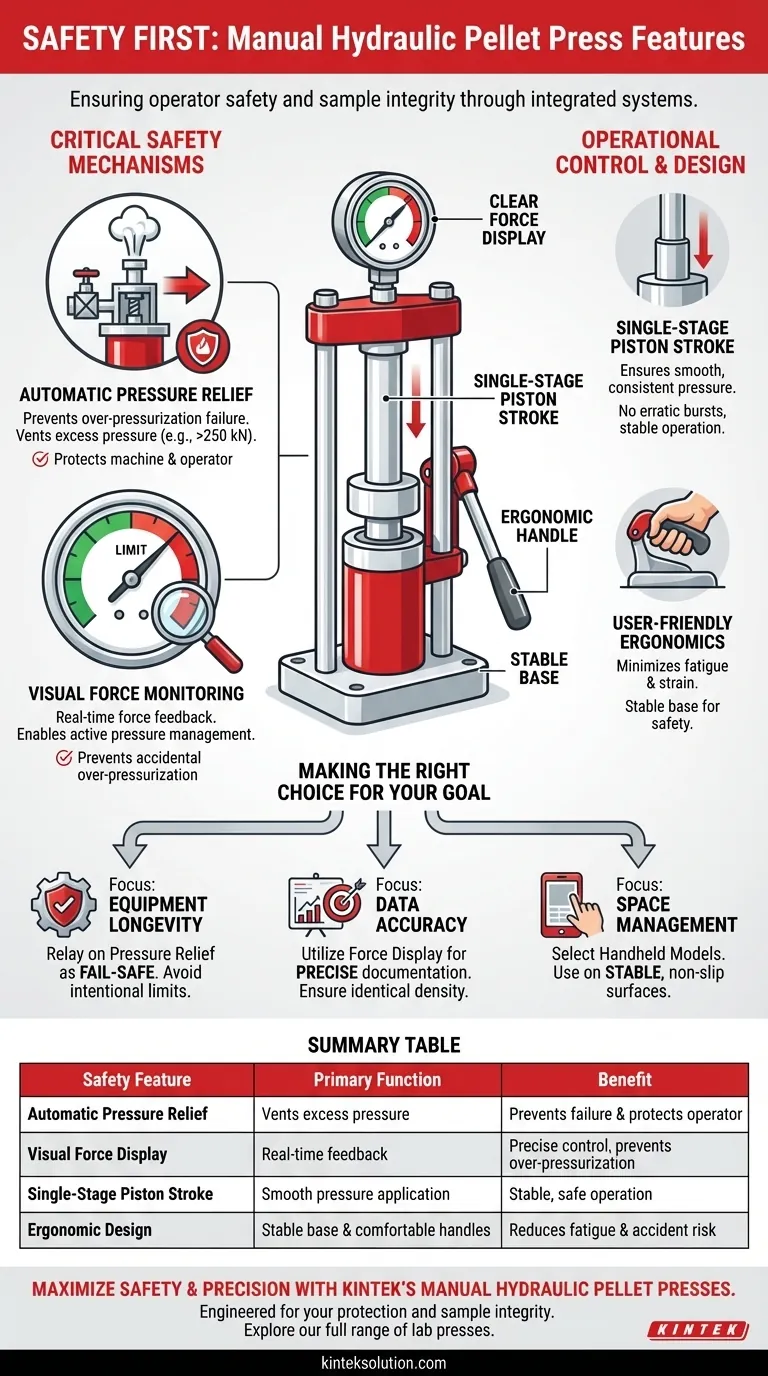 SAFETY FIRST: Manual Hydraulic Pellet Press Features

Ensuring operator safety and sample integrity through integrated systems.

CRITICAL SAFETY MECHANISMS

AUTOMATIC PRESSURE RELIEF
Prevents over-pressurization failure. Vents excess pressure (e.g., >250 kN).
Protects machine & operator

LIMIT

VISUAL FORCE MONITORING
Real-time force feedback. Enables active pressure management.
Prevents accidental over-pressurization

CLEAR FORCE DISPLAY

SINGLE-STAGE PISTON STROKE

ERGONOMIC HANDLE

STABLE BASE

OPERATIONAL CONTROL & DESIGN

SINGLE-STAGE PISTON STROKE
Ensures smooth, consistent pressure.
No erratic bursts, stable operation.

USER-FRIENDLY ERGONOMICS
Minimizes fatigue & strain.
Stable base for safety.

MAKING THE RIGHT CHOICE FOR YOUR GOAL

Focus: EQUIPMENT LONGEVITY
Relay on Pressure Relief as FAIL-SAFE. Avoid intentional limits.

Focus: DATA ACCURACY
Utilize Force Display for PRECISE documentation. Ensure identical density.

Focus: SPACE MANAGEMENT
Select Handheld Models. Use on STABLE, non-slip surfaces.

SUMMARY TABLE

| Safety Feature | Primary Function | Benefit |
|---|---|---|
| Automatic Pressure Relief | Vents excess pressure | Prevents failure & protects operator |
| Visual Force Display | Real-time feedback | Precise control, prevents over-pressurization |
| Single-Stage Piston Stroke | Smooth pressure application | Stable, safe operation |
| Ergonomic Design | Stable base & comfortable handles | Reduces fatigue & accident risk |

MAXIMIZE SAFETY & PRECISION WITH KINTEK'S MANUAL HYDRAULIC PELLET PRESSES.
Engineered for your protection and sample integrity.
Explore our full range of lab presses.

KINTEK

kinteksolution.com