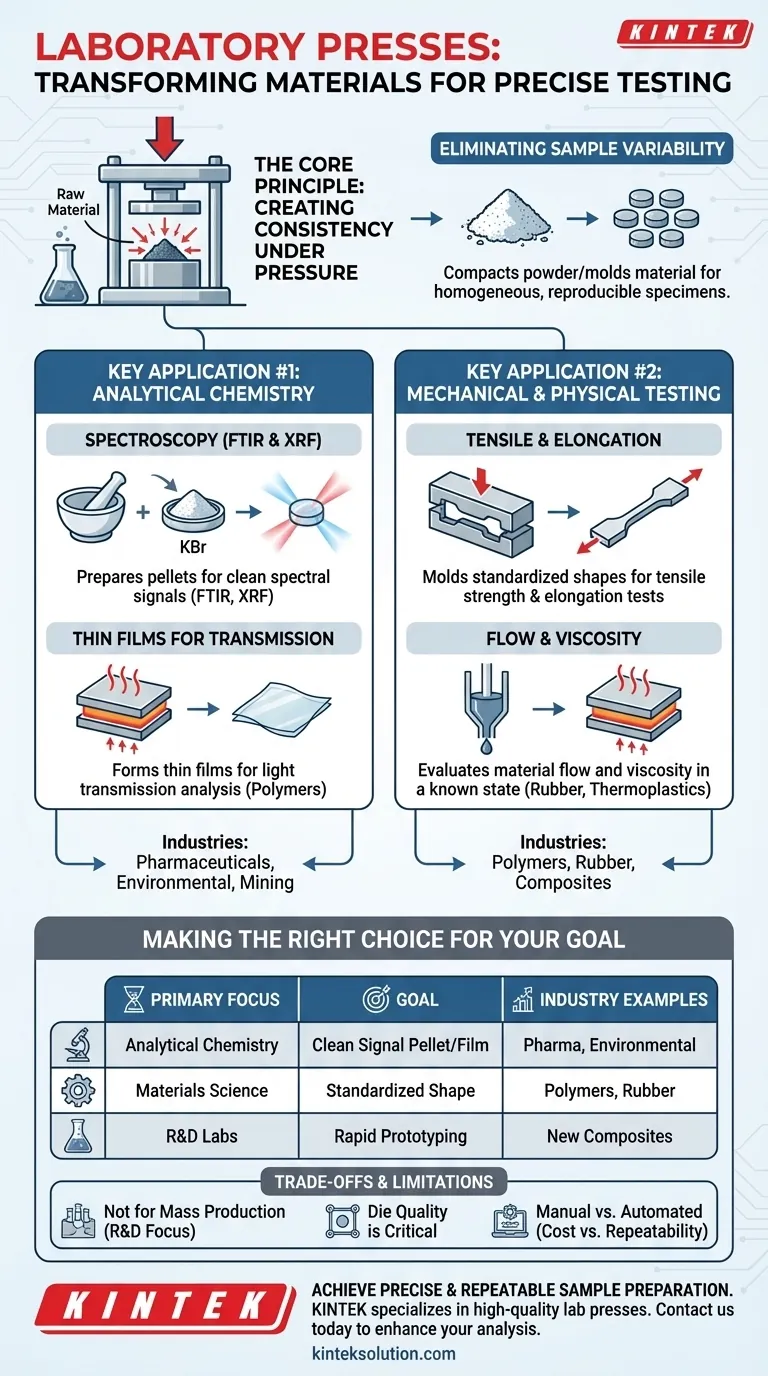 LABORATORY PRESSES:
TRANSFORMING MATERIALS FOR PRECISE TESTING

KINTEK

Raw Material

THE CORE PRINCIPLE: CREATING CONSISTENCY UNDER PRESSURE

ELIMINATING SAMPLE VARIABILITY

Compacts powder/molds material for homogeneous, reproducible specimens.

KEY APPLICATION #1: ANALYTICAL CHEMISTRY

SPECTROSCOPY (FTIR & XRF)

KBr

Prepares pellets for clean spectral signals (FTIR, XRF)

THIN FILMS FOR TRANSMISSION

Forms thin films for light transmission analysis (Polymers)

Industries: Pharmaceuticals, Environmental, Mining

KEY APPLICATION #2: MECHANICAL & PHYSICAL TESTING

TENSILE & ELONGATION

Molds standardized shapes for tensile strength & elongation tests

FLOW & VISCOSITY

Evaluates material flow and viscosity in a known state (Rubber, Thermoplastics)

Industries: Polymers, Rubber, Composites

MAKING THE RIGHT CHOICE FOR YOUR GOAL

| PRIMARY FOCUS | GOAL | INDUSTRY EXAMPLES |
|---|---|---|
| Analytical Chemistry | Clean Signal Pellet/Film | Pharma, Environmental |
| Materials Science | Standardized Shape | Polymers, Rubber |
| R&D Labs | Rapid Prototyping | New Composites |

TRADE-OFFS & LIMITATIONS

Not for Mass Production (R&D Focus)

Die Quality is Critical

Manual vs. Automated (Cost vs. Repeatability)

KINTEK

ACHIEVE PRECISE & REPEATABLE SAMPLE PREPARATION. KINTEK specializes in high-quality lab presses. Contact us today to enhance your analysis.

kinteksolution.com