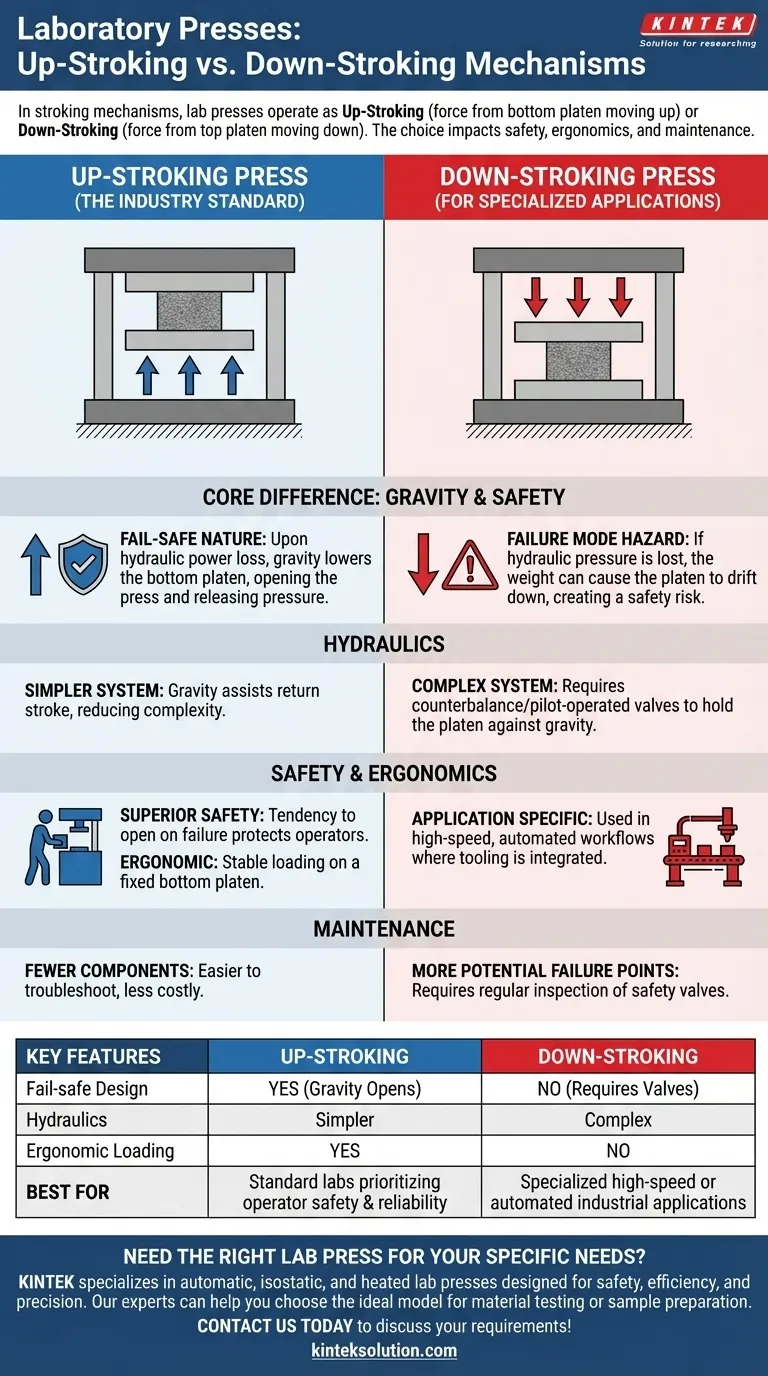 Laboratory Presses:
Up-Stroking vs. Down-Stroking Mechanisms

KINTEK
Solution for researching

In stroking mechanisms, lab presses operate as Up-Stroking (force from bottom platen moving up) or Down-Stroking (force from top platen moving down). The choice impacts safety, ergonomics, and maintenance.

UP-STROKING PRESS
(THE INDUSTRY STANDARD)

DOWN-STROKING PRESS
(FOR SPECIALIZED APPLICATIONS)

CORE DIFFERENCE: GRAVITY & SAFETY

FAIL-SAFE NATURE: Upon hydraulic power loss, gravity lowers the bottom platen, opening the press and releasing pressure.

FAILURE MODE HAZARD: If hydraulic pressure is lost, the weight can cause the platen to drift down, creating a safety risk.

HYDRAULICS

SIMPLER SYSTEM: Gravity assists return stroke, reducing complexity.

COMPLEX SYSTEM: Requires counterbalance/pilot-operated valves to hold the platen against gravity.

SAFETY & ERGONOMICS

SUPERIOR SAFETY: Tendency to open on failure protects operators.

ERGONOMIC: Stable loading on a fixed bottom platen.

APPLICATION SPECIFIC: Used in high-speed, automated workflows where tooling is integrated.

MAINTENANCE

FEWER COMPONENTS: Easier to troubleshoot, less costly.

MORE POTENTIAL FAILURE POINTS: Requires regular inspection of safety valves.

| KEY FEATURES | UP-STROKING | DOWN-STROKING |
|---|---|---|
| Fail-safe Design | YES (Gravity Opens) | NO (Requires Valves) |
| Hydraulics | Simpler | Complex |
| Ergonomic Loading | YES | NO |
| BEST FOR | Standard labs prioritizing operator safety & reliability | Specialized high-speed or automated industrial applications |

NEED THE RIGHT LAB PRESS FOR YOUR SPECIFIC NEEDS?
KINTEK specializes in automatic, isostatic, and heated lab presses designed for safety, efficiency, and precision. Our experts can help you choose the ideal model for material testing or sample preparation.
CONTACT US TODAY to discuss your requirements!
kinteksolution.com