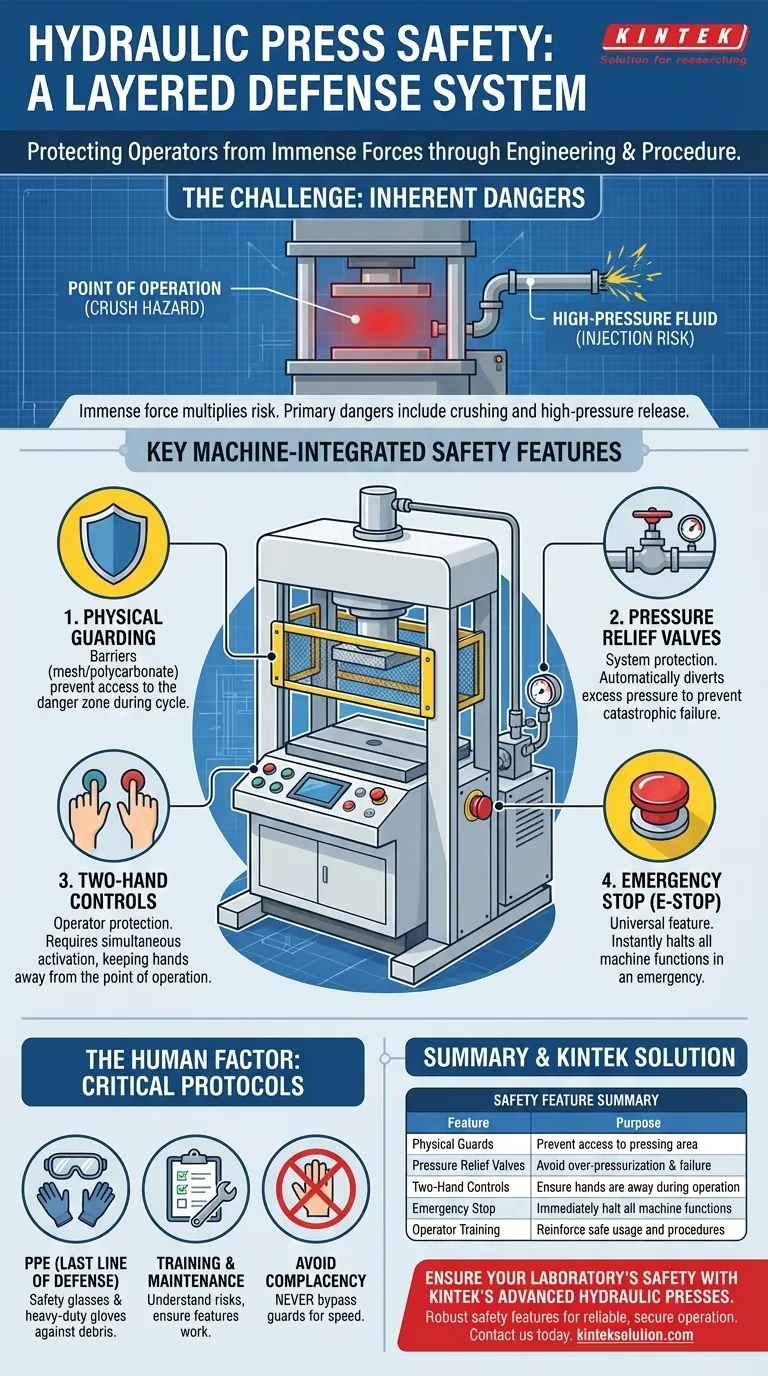 HYDRAULIC PRESS SAFETY: A LAYERED DEFENSE SYSTEM

KINTEK
Solution for researching

Protecting Operators from Immense Forces through Engineering & Procedure.

THE CHALLENGE: INHERENT DANGERS

POINT OF OPERATION
(CRUSH HAZARD)

HIGH-PRESSURE FLUID
(INJECTION RISK)

Immense force multiplies risk. Primary dangers include crushing and high-pressure release.

KEY MACHINE-INTEGRATED SAFETY FEATURES

1. PHYSICAL GUARDING
Barriers (mesh/polycarbonate) prevent access to the danger zone during cycle.

2. PRESSURE RELIEF VALVES
System protection. Automatically diverts excess pressure to prevent catastrophic failure.

3. TWO-HAND CONTROLS
Operator protection. Requires simultaneous activation, keeping hands away from the point of operation.

4. EMERGENCY STOP (E-STOP)
Universal feature. Instantly halts all machine functions in an emergency.

THE HUMAN FACTOR: CRITICAL PROTOCOLS

PPE (LAST LINE OF DEFENSE)
Safety glasses & heavy-duty gloves against debris.

TRAINING & MAINTENANCE
Understand risks, ensure features work.

AVOID COMPLACENCY
NEVER bypass guards for speed.

SUMMARY & KINTEK SOLUTION

SAFETY FEATURE SUMMARY

| Feature | Purpose |
|---|---|
| Physical Guards | Prevent access to pressing area |
| Pressure Relief Valves | Avoid over-pressurization & failure |
| Two-Hand Controls | Ensure hands are away during operation |
| Emergency Stop | Immediately halt all machine functions |
| Operator Training | Reinforce safe usage and procedures |

ENSURE YOUR LABORATORY'S SAFETY WITH KINTEK'S ADVANCED HYDRAULIC PRESSES.
Robust safety features for reliable, secure operation.
Contact us today. kinteksolution.com