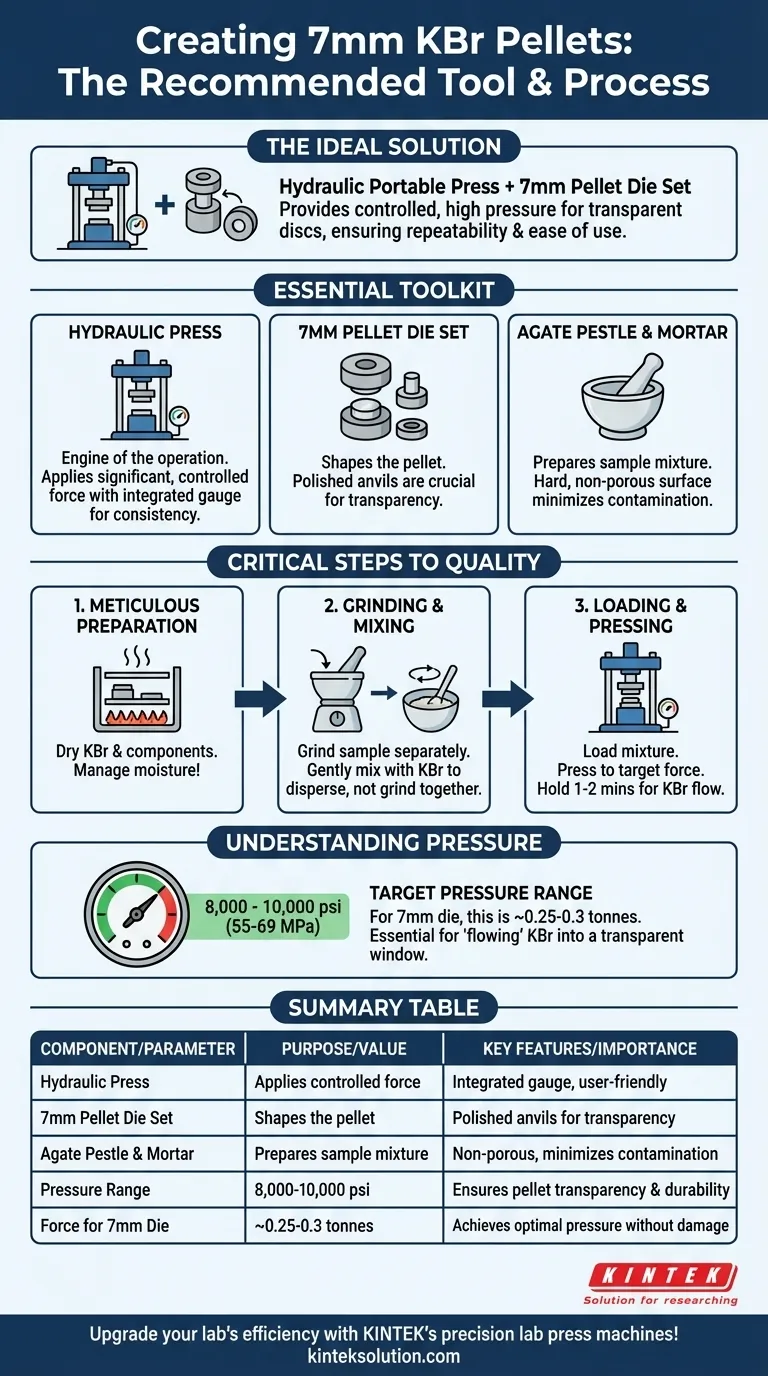 Creating 7mm KBr Pellets: The Recommended Tool & Process

THE IDEAL SOLUTION

Hydraulic Portable Press + 7mm Pellet Die Set
Provides controlled, high pressure for transparent discs, ensuring repeatability & ease of use.

ESSENTIAL TOOLKIT

HYDRAULIC PRESS
Engine of the operation. Applies significant, controlled force with integrated gauge for consistency.

7MM PELLET DIE SET
Shapes the pellet. Polished anvils are crucial for transparency.

AGATE PESTLE & MORTAR
Prepares sample mixture. Hard, non-porous surface minimizes contamination.

CRITICAL STEPS TO QUALITY

1. METICULOUS PREPARATION
Dry KBr & components. Manage moisture!

2. GRINDING & MIXING
Grind sample separately. Gently mix with KBr to disperse, not grind together.

3. LOADING & PRESSING
Load mixture. Press to target force. Hold 1-2 mins for KBr flow.

UNDERSTANDING PRESSURE

8,000 - 10,000 psi (55-69 MPa)

TARGET PRESSURE RANGE
For 7mm die, this is ~0.25-0.3 tonnes. Essential for 'flowing' KBr into a transparent window.

SUMMARY TABLE

| COMPONENT/PARAMETER | PURPOSE/VALUE | KEY FEATURES/IMPORTANCE |
|---|---|---|
| Hydraulic Press | Applies controlled force | Integrated gauge, user-friendly |
| 7mm Pellet Die Set | Shapes the pellet | Polished anvils for transparency |
| Agate Pestle & Mortar | Prepares sample mixture | Non-porous, minimizes contamination |
| Pressure Range | 8,000-10,000 psi | Ensures pellet transparency & durability |
| Force for 7mm Die | ~0.25-0.3 tonnes | Achieves optimal pressure without damage |

KINTEK
Solution for researching

Upgrade your lab's efficiency with KINTEK's precision lab press machines!
kinteksolution.com