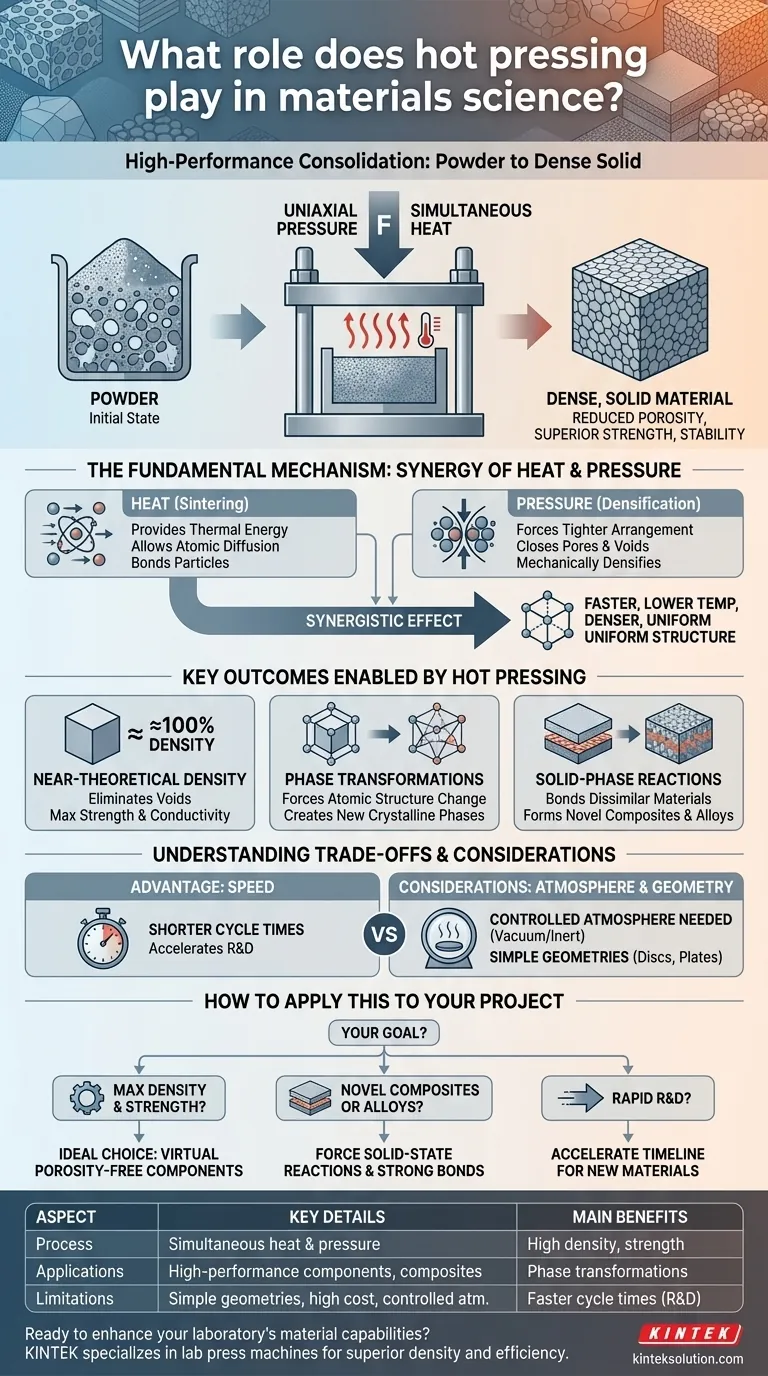 What role does hot pressing play in materials science?

High-Performance Consolidation: Powder to Dense Solid

UNIAXIAL PRESSURE

F

SIMULTANEOUS HEAT

POWDER
Initial State

DENSE, SOLID MATERIAL
REDUCED POROSITY, SUPERIOR STRENGTH, STABILITY

THE FUNDAMENTAL MECHANISM: SYNERGY OF HEAT & PRESSURE

HEAT (Sintering)
Provides Thermal Energy
Allows Atomic Diffusion
Bonds Particles

PRESSURE (Densification)
Forces Tighter Arrangement
Closes Pores & Voids
Mechanically Densifies

SYNERGISTIC EFFECT

FASTER, LOWER TEMP, DENSER, UNIFORM UNIFORM STRUCTURE

KEY OUTCOMES ENABLED BY HOT PRESSING

≈ ≈100% DENSITY

NEAR-THEORETICAL DENSITY
Eliminates Voids
Max Strength & Conductivity

PHASE TRANSFORMATIONS
Forces Atomic Structure Change
Creates New Crystalline Phases

SOLID-PHASE REACTIONS
Bonds Dissimilar Materials
Forms Novel Composites & Alloys

UNDERSTANDING TRADE-OFFS & CONSIDERATIONS

ADVANTAGE: SPEED

SHORTER CYCLE TIMES
Accelerates R&D

VS

CONSIDERATIONS: ATMOSPHERE & GEOMETRY

CONTROLLED ATMOSPHERE NEEDED (Vacuum/Inert)
SIMPLE GEOMETRIES (Discs, Plates)

HOW TO APPLY THIS TO YOUR PROJECT

YOUR GOAL?

MAX DENSITY & STRENGTH?
IDEAL CHOICE: VIRTUAL POROSITY-FREE COMPONENTS

NOVEL COMPOSITES OR ALLOYS?
FORCE SOLID-STATE REACTIONS & STRONG BONDS

RAPID R&D?
ACCELERATE TIMELINE FOR NEW MATERIALS

| ASPECT | KEY DETAILS | MAIN BENEFITS |
|---|---|---|
| Process | Simultaneous heat & pressure | High density, strength |
| Applications | High-performance components, composites | Phase transformations |
| Limitations | Simple geometries, high cost, controlled atm. | Faster cycle times (R&D) |

Ready to enhance your laboratory's material capabilities?
KINTEK specializes in lab press machines for superior density and efficiency.

KINTEK
kinteksolution.com