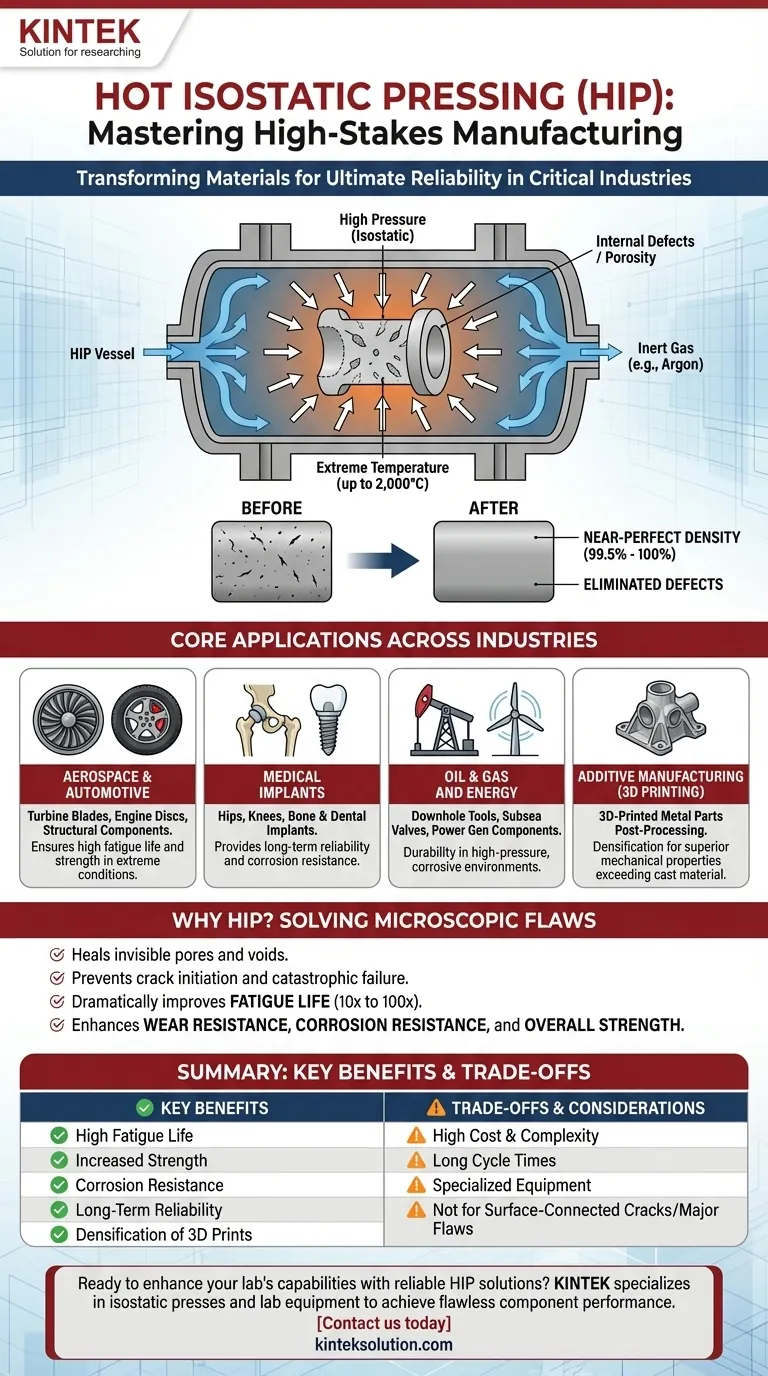 KINTEK
Solution for researching

HOT ISOSTATIC PRESSING (HIP): Mastering High-Stakes Manufacturing

Transforming Materials for Ultimate Reliability in Critical Industries

High Pressure (Isostatic)
Internal Defects / Porosity
HIP Vessel
Inert Gas (e.g., Argon)
Extreme Temperature (up to 2,000°C)

BEFORE
AFTER
NEAR-PERFECT DENSITY (99.5% - 100%)
ELIMINATED DEFECTS

CORE APPLICATIONS ACROSS INDUSTRIES

AEROSPACE & AUTOMOTIVE
Turbine Blades, Engine Discs, Structural Components.
Ensures high fatigue life and strength in extreme conditions.

MEDICAL IMPLANTS
Hips, Knees, Bone & Dental Implants.
Provides long-term reliability and corrosion resistance.

OIL & GAS AND ENERGY
Downhole Tools, Subsea Valves, Power Gen Components.
Durability in high-pressure, corrosive environments.

ADDITIVE MANUFACTURING (3D PRINTING)
3D-Printed Metal Parts Post-Processing.
Densification for superior mechanical properties exceeding cast material.

WHY HIP? SOLVING MICROSCOPIC FLAWS

Heals invisible pores and voids.
Prevents crack initiation and catastrophic failure.
Dramatically improves FATIGUE LIFE (10x to 100x).
Enhances WEAR RESISTANCE, CORROSION RESISTANCE, and OVERALL STRENGTH.

SUMMARY: KEY BENEFITS & TRADE-OFFS

| KEY BENEFITS | TRADE-OFFS & CONSIDERATIONS |
|---|---|
| High Fatigue Life | High Cost & Complexity |
| Increased Strength | Long Cycle Times |
| Corrosion Resistance | Specialized Equipment |
| Long-Term Reliability | Not for Surface-Connected Cracks/Major Flaws |
| Densification of 3D Prints | |

Ready to enhance your lab's capabilities with reliable HIP solutions? KINTEK specializes in isostatic presses and lab equipment to achieve flawless component performance.
[Contact us today]
kinteksolution.com