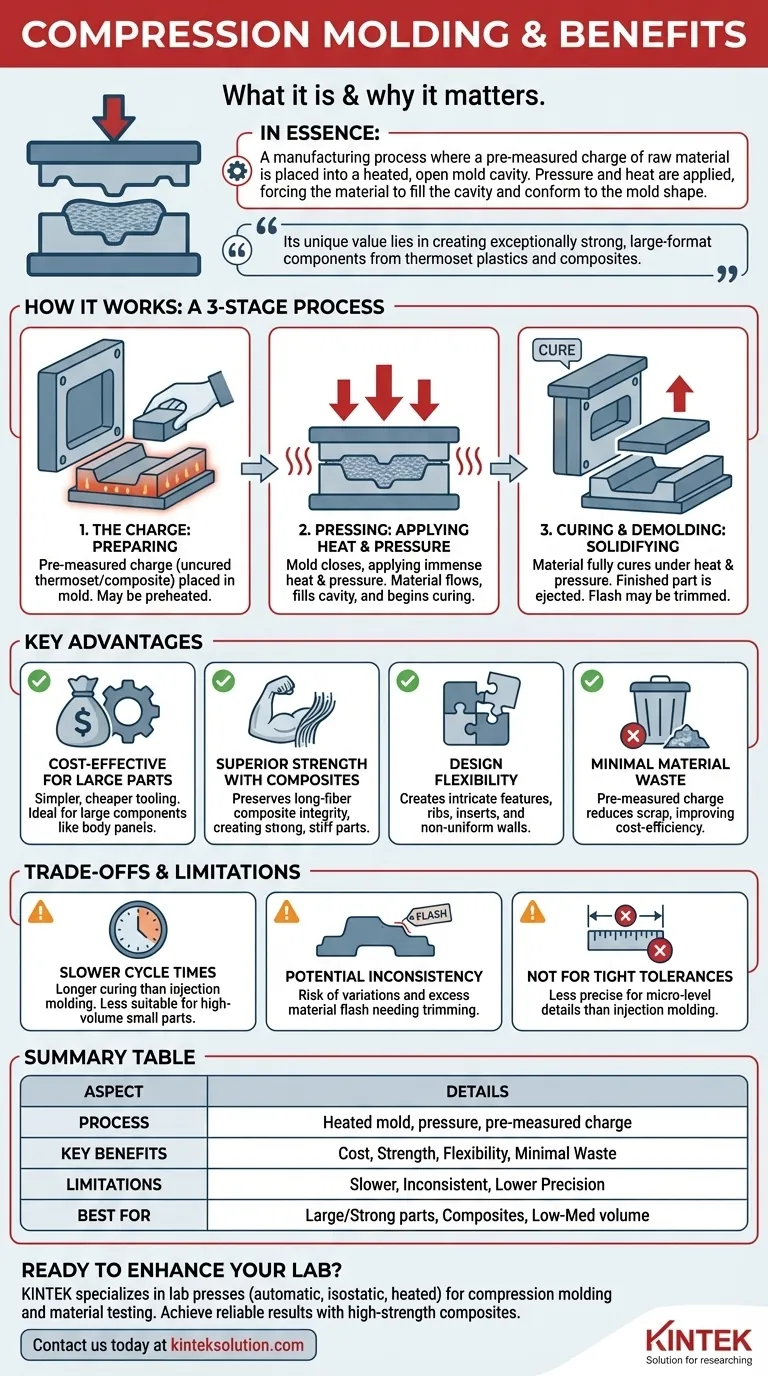 COMPRESSION MOLDING & BENEFITS

What it is & why it matters.

IN ESSENCE:
A manufacturing process where a pre-measured charge of raw material is placed into a heated, open mold cavity. Pressure and heat are applied, forcing the material to fill the cavity and conform to the mold shape.

Its unique value lies in creating exceptionally strong, large-format components from thermoset plastics and composites.

HOW IT WORKS: A 3-STAGE PROCESS

1. THE CHARGE: PREPARING
Pre-measured charge (uncured thermoset/composite) placed in mold. May be preheated.

2. PRESSING: APPLYING HEAT & PRESSURE
Mold closes, applying immense heat & pressure. Material flows, fills cavity, and begins curing.

CURE

3. CURING & DEMOLDING: SOLIDIFYING
Material fully cures under heat & pressure. Finished part is ejected. Flash may be trimmed.

KEY ADVANTAGES

COST-EFFECTIVE FOR LARGE PARTS
Simpler, cheaper tooling. Ideal for large components like body panels.

SUPERIOR STRENGTH WITH COMPOSITES
Preserves long-fiber composite integrity, creating strong, stiff parts.

DESIGN FLEXIBILITY
Creates intricate features, ribs, inserts, and non-uniform walls.

MINIMAL MATERIAL WASTE
Pre-measured charge reduces scrap, improving cost-efficiency.

TRADE-OFFS & LIMITATIONS

SLOWER CYCLE TIMES
Longer curing than injection molding. Less suitable for high-volume small parts.

FLASH

POTENTIAL INCONSISTENCY
Risk of variations and excess material flash needing trimming.

NOT FOR TIGHT TOLERANCES
Less precise for micro-level details than injection molding.

SUMMARY TABLE

| ASPECT | DETAILS |
|---|---|
| PROCESS | Heated mold, pressure, pre-measured charge |
| KEY BENEFITS | Cost, Strength, Flexibility, Minimal Waste |
| LIMITATIONS | Slower, Inconsistent, Lower Precision |
| BEST FOR | Large/Strong parts, Composites, Low-Med volume |

READY TO ENHANCE YOUR LAB?
KINTEK specializes in lab presses (automatic, isostatic, heated) for compression molding and material testing. Achieve reliable results with high-strength composites.

Contact us today at kinteksolution.com

KINTEK
Solution for researching