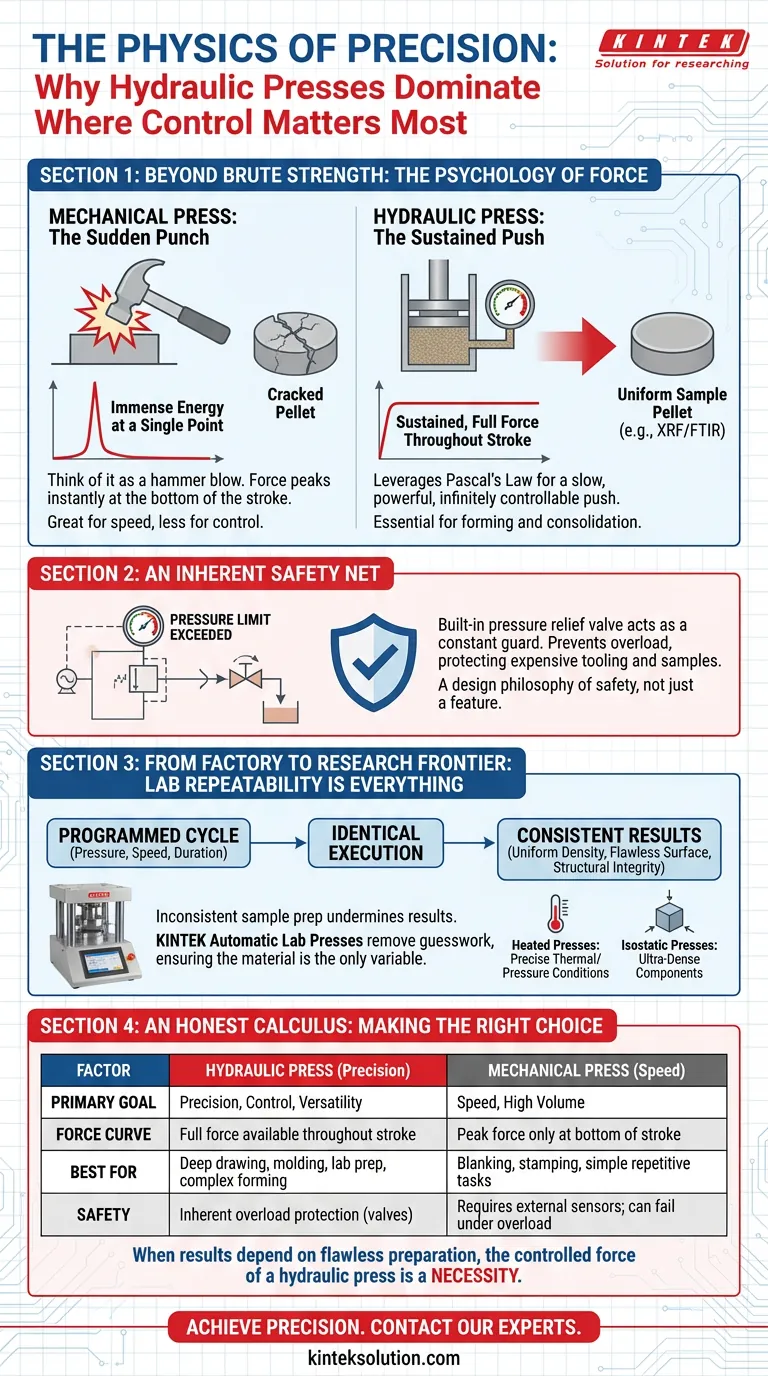 THE PHYSICS OF PRECISION:
Why Hydraulic Presses Dominate Where Control Matters Most

KINTEK
Solution for researching

SECTION 1: BEYOND BRUTE STRENGTH: THE PSYCHOLOGY OF FORCE

MECHANICAL PRESS:
The Sudden Punch

Immense Energy at a Single Point

Cracked Pellet

Think of it as a hammer blow. Force peaks instantly at the bottom of the stroke.

Great for speed, less for control.

HYDRAULIC PRESS:
The Sustained Push

Sustained, Full Force Throughout Stroke

Uniform Sample Pellet (e.g., XRF/FTIR)

Leverages Pascal's Law for a slow, powerful, infinitely controllable push.

Essential for forming and consolidation.

SECTION 2: AN INHERENT SAFETY NET

PRESSURE LIMIT EXCEEDED

Built-in pressure relief valve acts as a constant guard. Prevents overload, protecting expensive tooling and samples.

A design philosophy of safety, not just a feature.

SECTION 3: FROM FACTORY TO RESEARCH FRONTIER: LAB REPEATABILITY IS EVERYTHING

PROGRAMMED CYCLE
(Pressure, Speed, Duration)

IDENTICAL EXECUTION

CONSISTENT RESULTS
(Uniform Density, Flawless Surface, Structural Integrity)

KINTEK

Inconsistent sample prep undermines results. KINTEK Automatic Lab Presses remove guesswork, ensuring the material is the only variable.

Heated Presses: Precise Thermal/ Pressure Conditions

Isostatic Presses: Ultra-Dense Components

SECTION 4: AN HONEST CALCULUS: MAKING THE RIGHT CHOICE

| FACTOR | HYDRAULIC PRESS (Precision) | MECHANICAL PRESS (Speed) |
|---|---|---|
| PRIMARY GOAL | Precision, Control, Versatility | Speed, High Volume |
| FORCE CURVE | Full force available throughout stroke | Peak force only at bottom of stroke |
| BEST FOR | Deep drawing, molding, lab prep, complex forming | Blanking, stamping, simple repetitive tasks |
| SAFETY | Inherent overload protection (valves) | Requires external sensors; can fail under overload |

When results depend on flawless preparation, the controlled force of a hydraulic press is a NECESSITY.

ACHIEVE PRECISION. CONTACT OUR EXPERTS.

kinteksolution.com